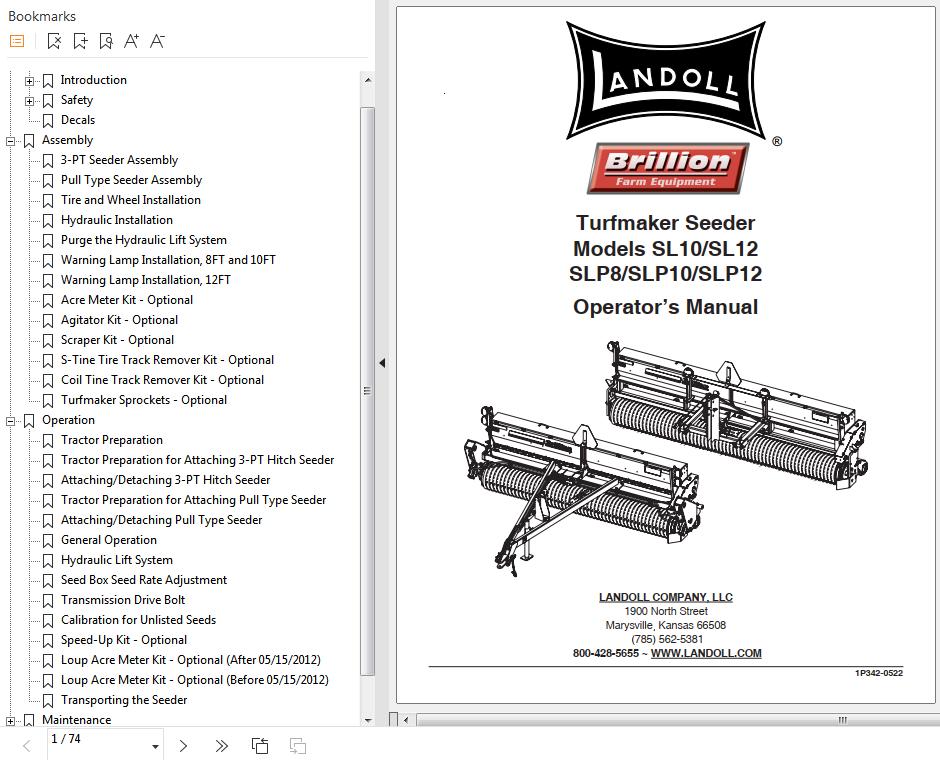 Bookmarks

Introduction
Safety
Decals
Assembly
3-PT Seeder Assembly
Pull Type Seeder Assembly
Tire and Wheel Installation
Hydraulic Installation
Purge the Hydraulic Lift System
Warning Lamp Installation, 8FT and 10FT
Warning Lamp Installation, 12FT
Acre Meter Kit - Optional
Agitator Kit - Optional
Scraper Kit - Optional
S-Tine Tire Track Remover Kit - Optional
Coil Tine Track Remover Kit - Optional
Turfmaker Sprockets - Optional
Operation
Tractor Preparation
Tractor Preparation for Attaching 3-PT Hitch Seeder
Attaching/Detaching 3-PT Hitch Seeder
Tractor Preparation for Attaching Pull Type Seeder
Attaching/Detaching Pull Type Seeder
General Operation
Hydraulic Lift System
Seed Box Seed Rate Adjustment
Transmission Drive Bolt
Calibration for Unlisted Seeds
Speed-Up Kit - Optional
Loup Acre Meter Kit - Optional (After 05/15/2012)
Loup Acre Meter Kit - Optional (Before 05/15/2012)
Transporting the Seeder
Maintenance

1 / 74

LANDOLL
®
Brillion
Farm Equipment

Turfmaker Seeder
Models SL10/SL12
SLP8/SLP10/SLP12
Operator's Manual

LANDOLL COMPANY, LLC
1900 North Street
Marysville, Kansas 66508
(785) 562-5381
800-428-5655 ~ WWW.LANDOLL.COM

1P342-0522