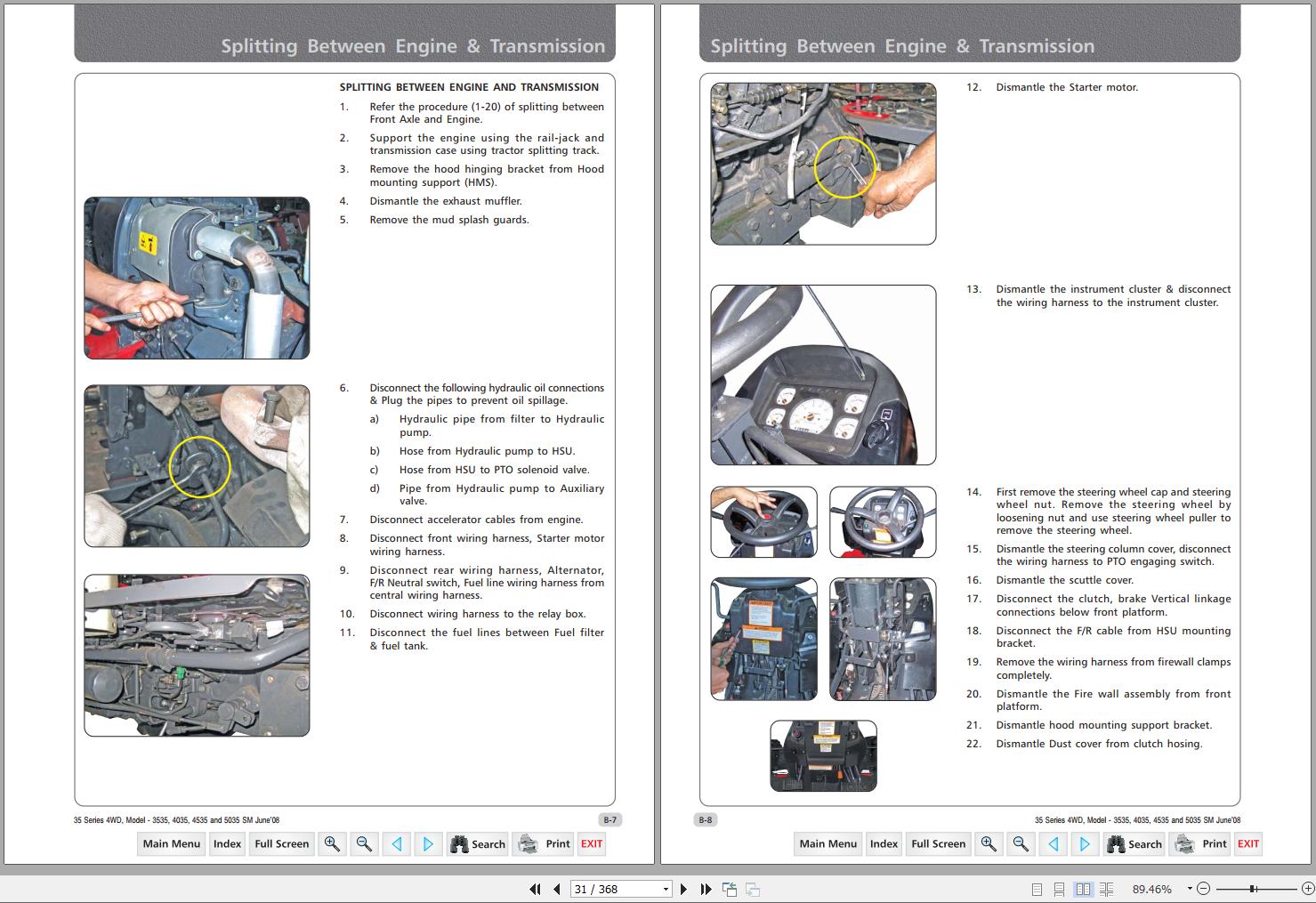 Splitting Between Engine & Transmission

SPLITTING BETWEEN ENGINE AND TRANSMISSION

1. Refer the procedure (1-20) of splitting between Front Axle and Engine.

2. Support the engine using the rail-jack and transmission case using tractor splitting track.

3. Remove the hood hinging bracket from Hood mounting support (HMS).

4. Dismantle the exhaust muffler.

5. Remove the mud splash guards.

6. Disconnect the following hydraulic oil connections & Plug the pipes to prevent oil spillage.

a) Hydraulic pipe from filter to Hydraulic pump.

b) Hose from Hydraulic pump to HSU.

c) Hose from HSU to PTO solenoid valve.

d) Pipe from Hydraulic pump to Auxiliary valve.

7. Disconnect accelerator cables from engine.

8. Disconnect front wiring harness, Starter motor wiring harness.

9. Disconnect rear wiring harness, Alternator, F/R Neutral switch, Fuel line wiring harness from central wiring harness.

10. Disconnect wiring harness to the relay box.

11. Disconnect the fuel lines between Fuel filter & fuel tank.

35 Series 4WD, Model - 3535, 4035, 4535 and 5035 SM June'08

B-7

Main Menu Index Full Screen Search Print EXIT

Splitting Between Engine & Transmission

12. Dismantle the Starter motor.

13. Dismantle the instrument cluster & disconnect the wiring harness to the instrument cluster.

14. First remove the steering wheel cap and steering wheel nut. Remove the steering wheel by loosening nut and use steering wheel puller to remove the steering wheel.

15. Dismantle the steering column cover, disconnect the wiring harness to PTO engaging switch.

16. Dismantle the scuttle cover.

17. Disconnect the clutch, brake Vertical linkage connections below front platform.

18. Disconnect the F/R cable from HSU mounting bracket.

19. Remove the wiring harness from firewall clamps completely.

20. Dismantle the Fire wall assembly from front platform.

21. Dismantle hood mounting support bracket.

22. Dismantle Dust cover from clutch hosing.

B-8

35 Series 4WD, Model - 3535, 4035, 4535 and 5035 SM June'08

Main Menu Index Full Screen Search Print EXIT

31 / 368

89.46%