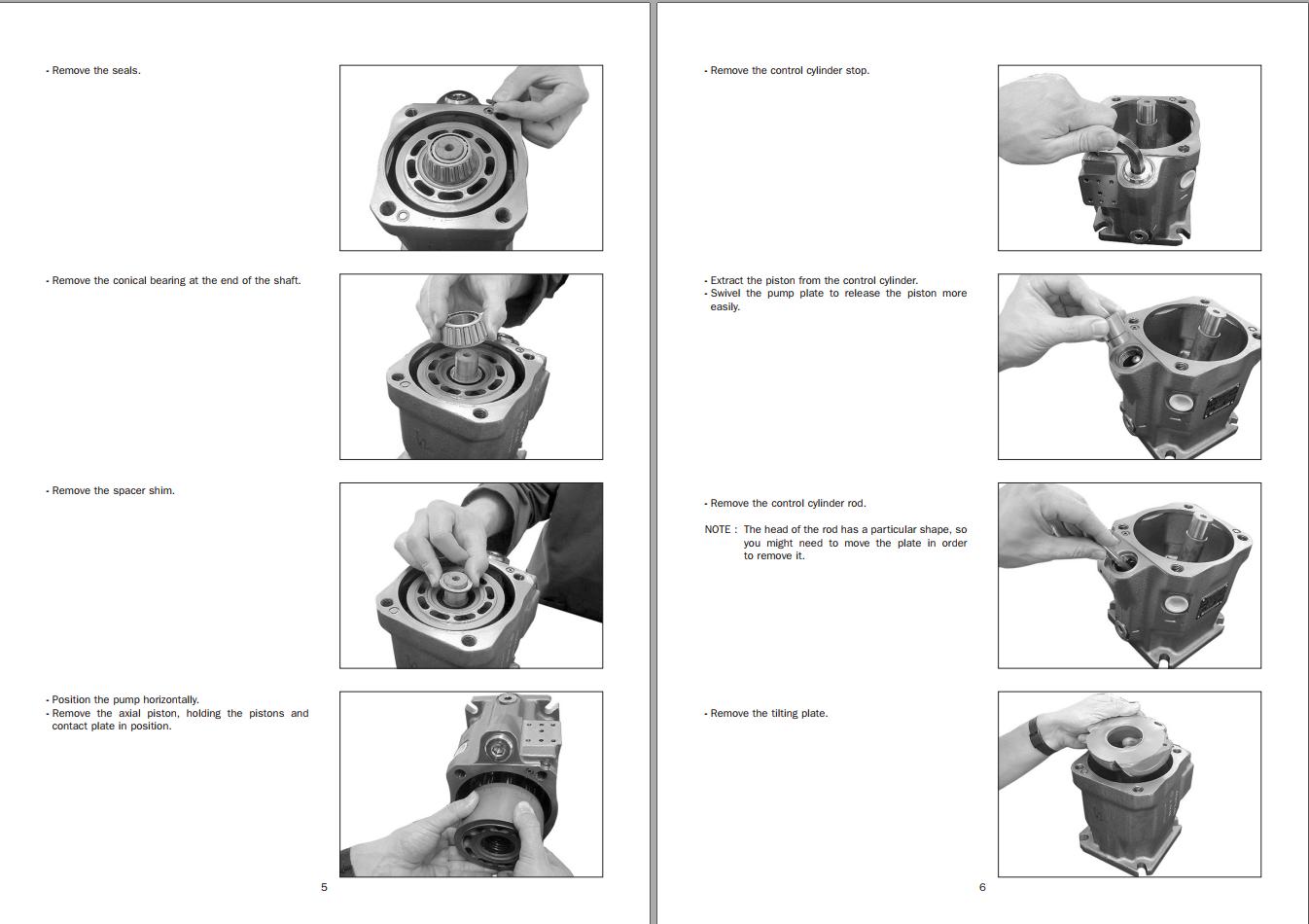 - Remove the seals.

- Remove the conical bearing at the end of the shaft.

- Remove the spacer shim.

- Position the pump horizontally.
- Remove the axial piston, holding the pistons and contact plate in position.

5

- Remove the control cylinder stop.

- Extract the piston from the control cylinder.
- Swivel the pump plate to release the piston more easily.

- Remove the control cylinder rod.

NOTE : The head of the rod has a particular shape, so you might need to move the plate in order to remove it.

- Remove the tilting plate.

6