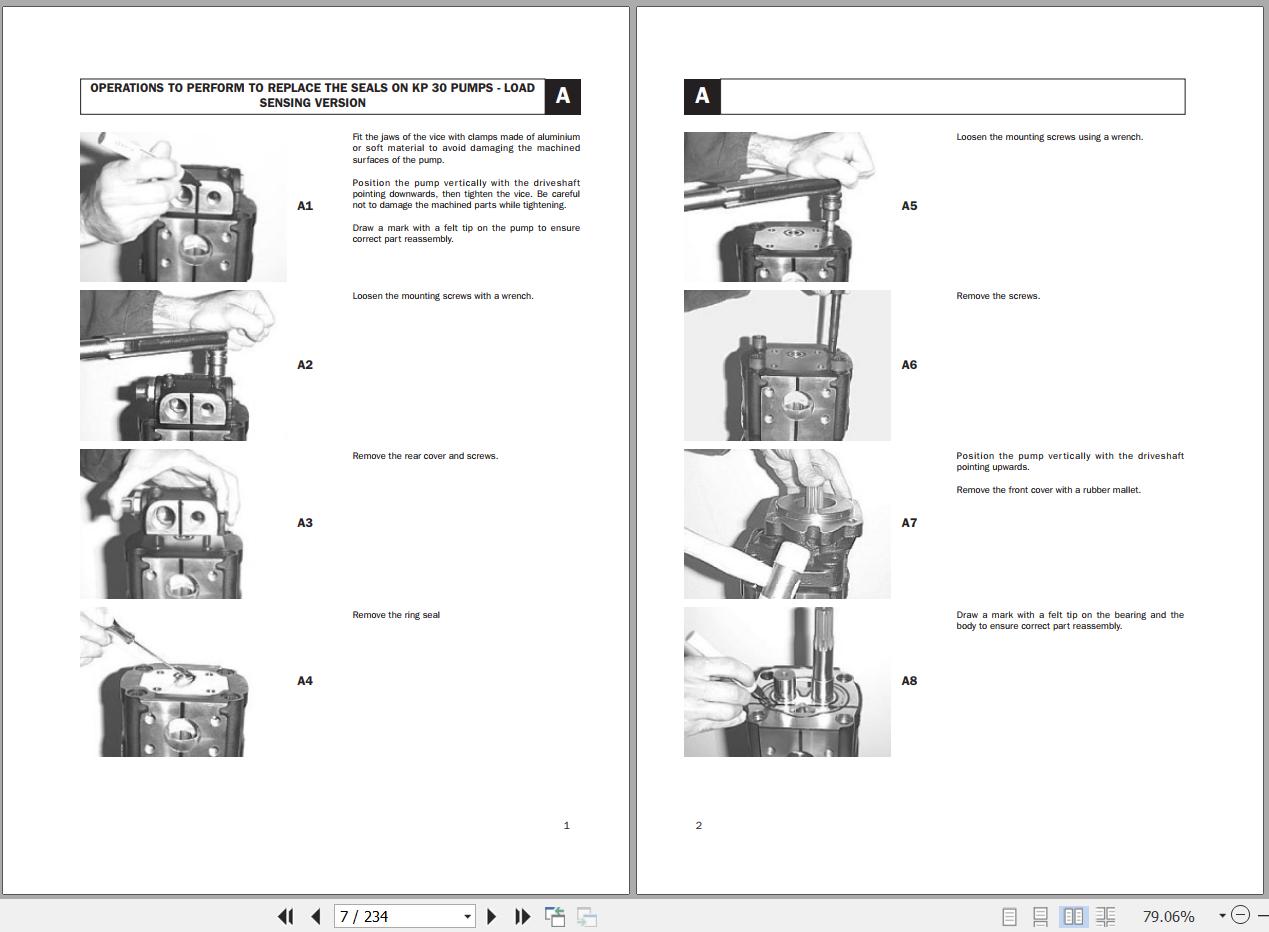 OPERATIONS TO PERFORM TO REPLACE THE SEALS ON KP 30 PUMPS - LOAD SENSING VERSION

A

A1

Fit the jaws of the vice with clamps made of aluminium or soft material to avoid damaging the machined surfaces of the pump.

Position the pump vertically with the driveshaft pointing downwards, then tighten the vice. Be careful not to damage the machined parts while tightening.

Draw a mark with a felt tip on the pump to ensure correct part reassembly.

A2

Loosen the mounting screws with a wrench.

A3

Remove the rear cover and screws.

A4

Remove the ring seal

1

A

A5

Loosen the mounting screws using a wrench.

A6

Remove the screws.

A7

Position the pump vertically with the driveshaft pointing upwards.

Remove the front cover with a rubber mallet.

A8

Draw a mark with a felt tip on the bearing and the body to ensure correct part reassembly.

2

7 / 234

79.06%