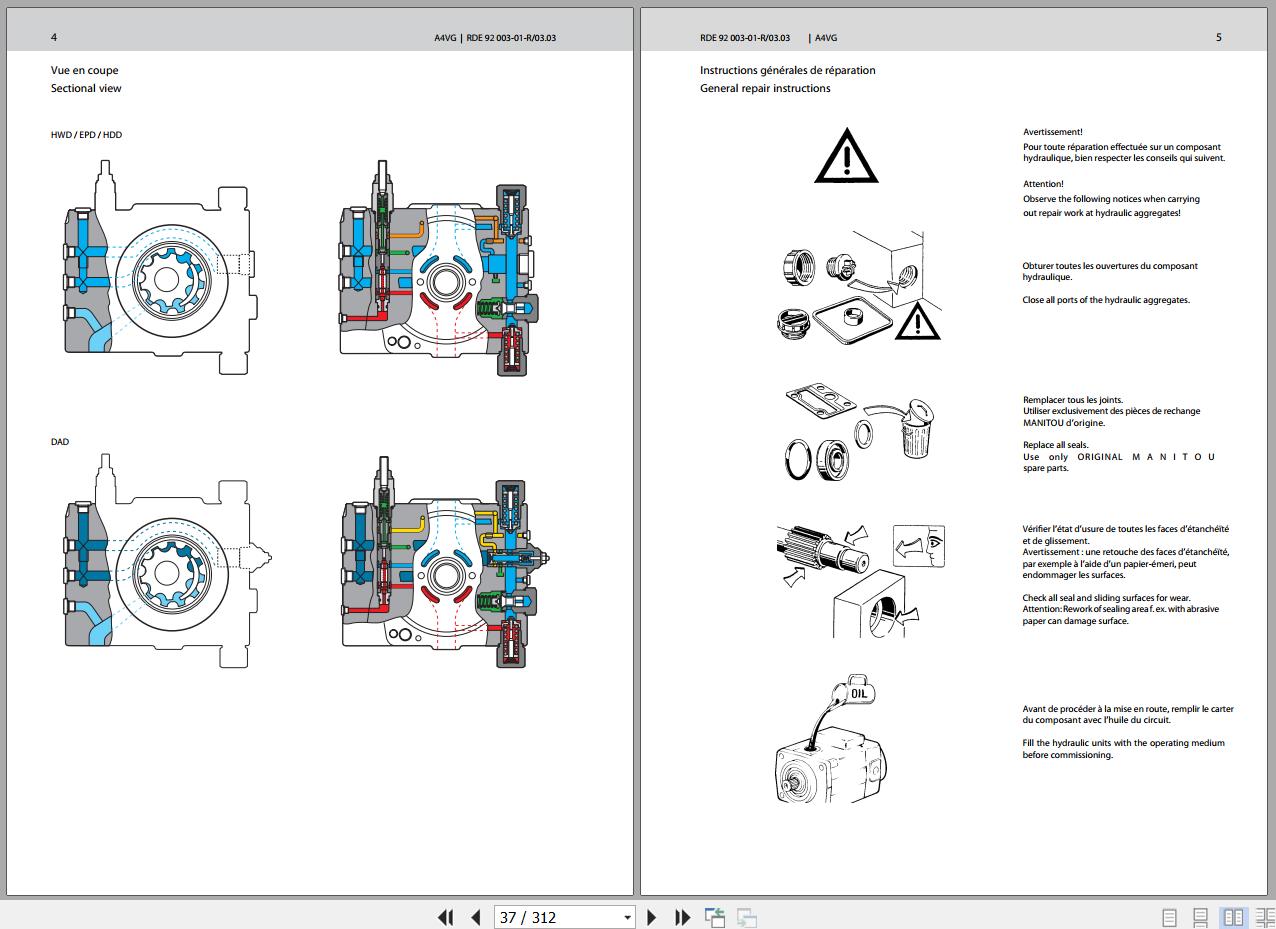 4

A4VG | RDE 92 003-01-R/03.03

Vue en coupe
Sectional view

HWD / EPD / HDD

DAD

RDE 92 003-01-R/03.03 | A4VG

5

Instructions générales de réparation
General repair instructions

Avertissement!
Pour toute réparation effectuée sur un composant hydraulique, bien respecter les conseils qui suivent.

Attention!
Observe the following notices when carrying out repair work at hydraulic aggregates!

Obturer toutes les ouvertures du composant hydraulique.

Close all ports of the hydraulic aggregates.

Remplacer tous les joints.
Utiliser exclusivement des pièces de rechange MANITOU d'origine.

Replace all seals.
Use only ORIGINAL MANITOU spare parts.

Vérifier l'état d'usure de toutes les faces d'étanchéité et de glissement.
Avertissement : une retouche des faces d'étanchéité, par exemple à l'aide d'un papier-émeri, peut endommager les surfaces.

Check all seal and sliding surfaces for wear.
Attention: Rework of sealing area f. ex. with abrasive paper can damage surface.

OIL

Avant de procéder à la mise en route, remplir le carter du composant avec l'huile du circuit.

Fill the hydraulic units with the operating medium before commissioning.

37 / 312