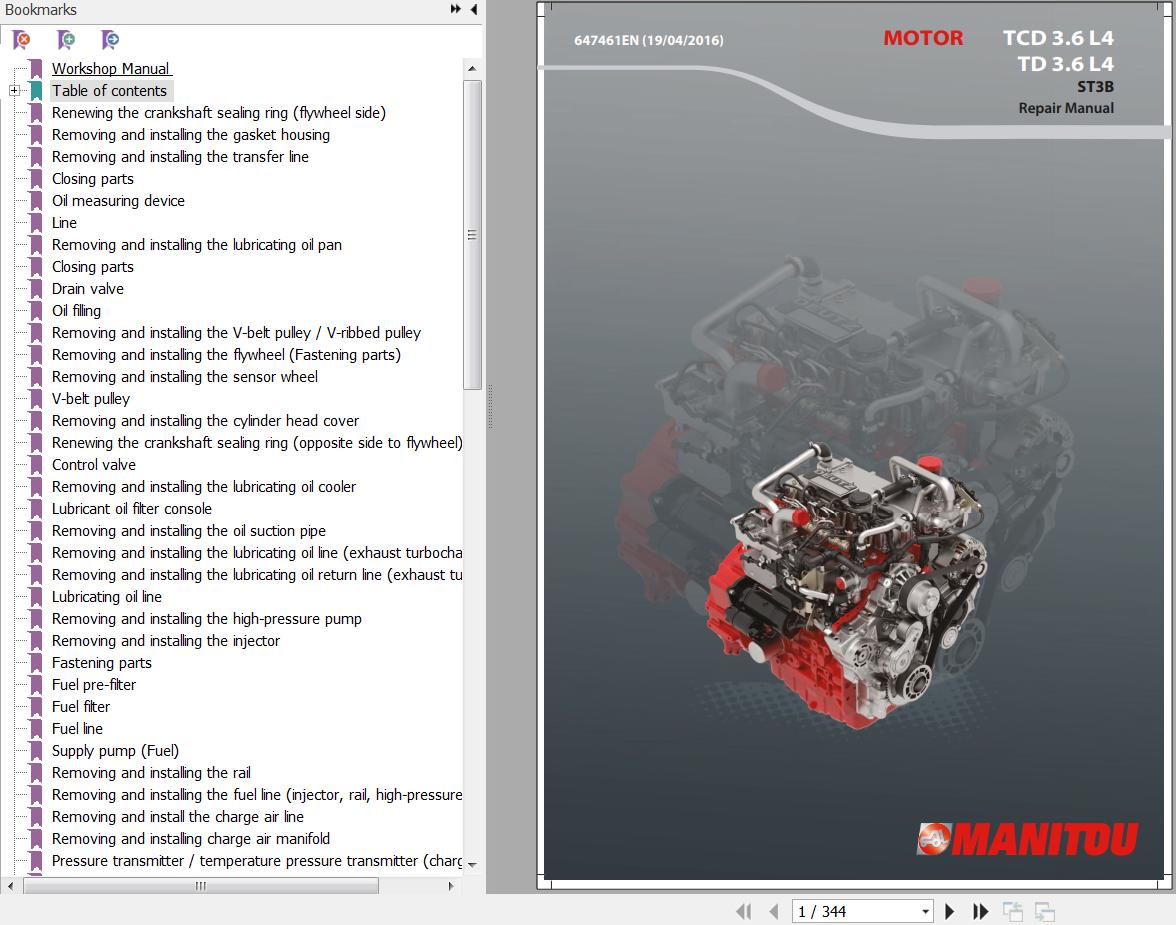 Bookmarks

Workshop Manual
Table of contents
Renewing the crankshaft sealing ring (flywheel side)
Removing and installing the gasket housing
Removing and installing the transfer line
Closing parts
Oil measuring device
Line
Removing and installing the lubricating oil pan
Closing parts
Drain valve
Oil filling
Removing and installing the V-belt pulley / V-ribbed pulley
Removing and installing the flywheel (Fastening parts)
Removing and installing the sensor wheel
V-belt pulley
Removing and installing the cylinder head cover
Renewing the crankshaft sealing ring (opposite side to flywheel)
Control valve
Removing and installing the lubricating oil cooler
Lubricant oil filter console
Removing and installing the oil suction pipe
Removing and installing the lubricating oil line (exhaust turbocha
Removing and installing the lubricating oil return line (exhaust tu
Lubricating oil line
Removing and installing the high-pressure pump
Removing and installing the injector
Fastening parts
Fuel pre-filter
Fuel filter
Fuel line
Supply pump (Fuel)
Removing and installing the rail
Removing and installing the fuel line (injector, rail, high-pressure
Removing and install the charge air line
Removing and installing charge air manifold
Pressure transmitter / temperature pressure transmitter (charg

647461EN (19/04/2016)

MOTOR TCD 3.6 L4
TD 3.6 L4
ST3B
Repair Manual

MANITOU

1 / 344