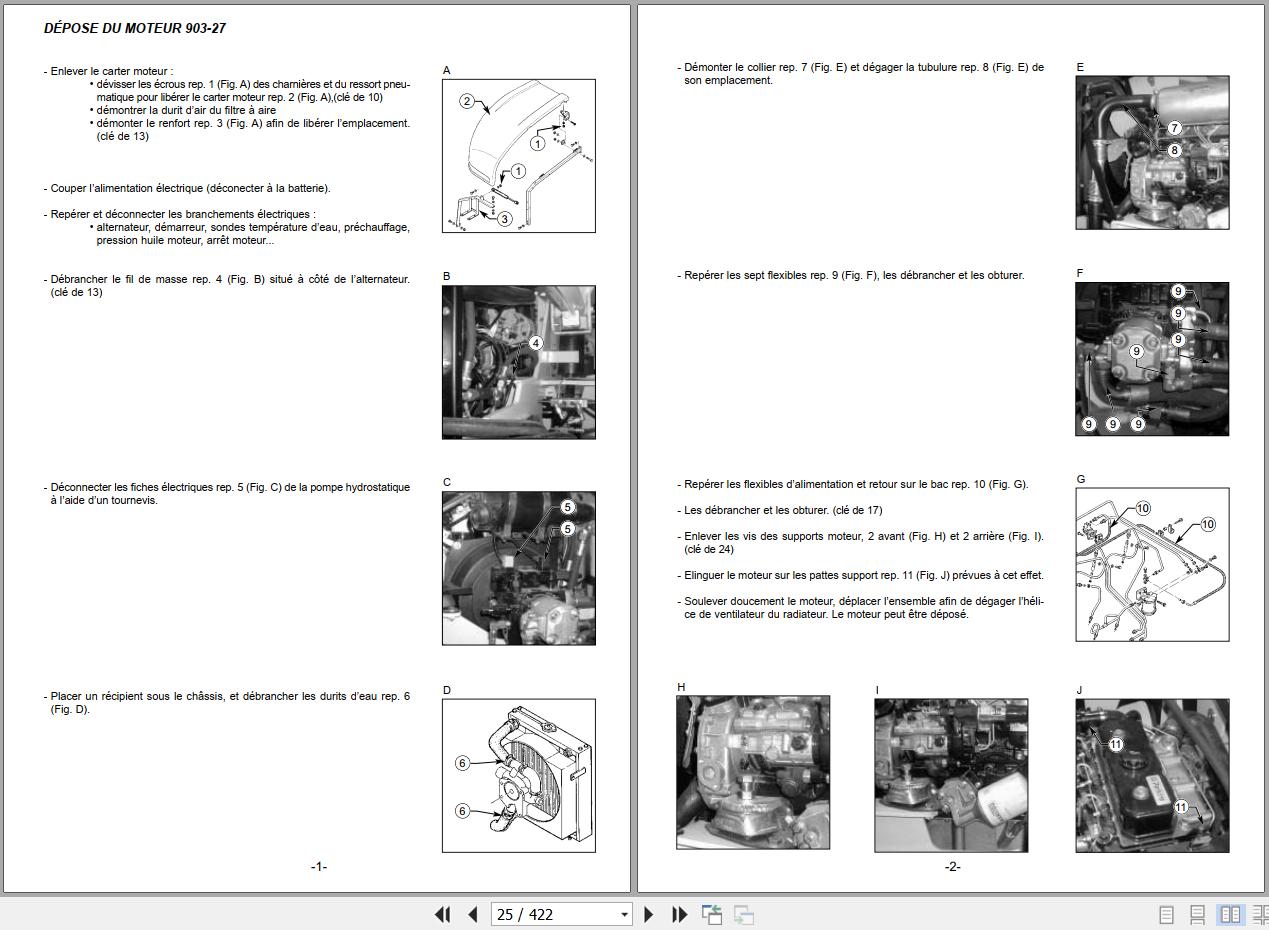 DÉPOSE DU MOTEUR 903-27

- Enlever le carter moteur :
• dévisser les écrous rep. 1 (Fig. A) des charnières et du ressort pneumatique pour libérer le carter moteur rep. 2 (Fig. A),(clé de 10)
• démontrer la durit d'air du filtre à aire
• démonter le renfort rep. 3 (Fig. A) afin de libérer l'emplacement. (clé de 13)

A

2
1
1
3

- Couper l'alimentation électrique (déconecter à la batterie).

- Repérer et déconnecter les branchements électriques :
• alternateur, démarreur, sondes température d'eau, préchauffage, pression huile moteur, arrêt moteur...

- Débrancher le fil de masse rep. 4 (Fig. B) situé à côté de l'alternateur. (clé de 13)

B

4

- Déconnecter les fiches électriques rep. 5 (Fig. C) de la pompe hydrostatique à l'aide d'un tournevis.

C

5
5

- Placer un récipient sous le châssis, et débrancher les durits d'eau rep. 6 (Fig. D).

D

6
6

-1-

- Démonter le collier rep. 7 (Fig. E) et dégager la tubulure rep. 8 (Fig. E) de son emplacement.

E

7
8

- Repérer les sept flexibles rep. 9 (Fig. F), les débrancher et les obturer.

F

9
9
9
9
9
9
9

- Repérer les flexibles d'alimentation et retour sur le bac rep. 10 (Fig. G).

- Les débrancher et les obturer. (clé de 17)

- Enlever les vis des supports moteur, 2 avant (Fig. H) et 2 arrière (Fig. I). (clé de 24)

- Elinguer le moteur sur les pattes support rep. 11 (Fig. J) prévues à cet effet.

- Soulever doucement le moteur, déplacer l'ensemble afin de dégager l'hélice de ventilateur du radiateur. Le moteur peut être déposé.

G

10
10

H

I

J

11
11

-2-

25 / 422