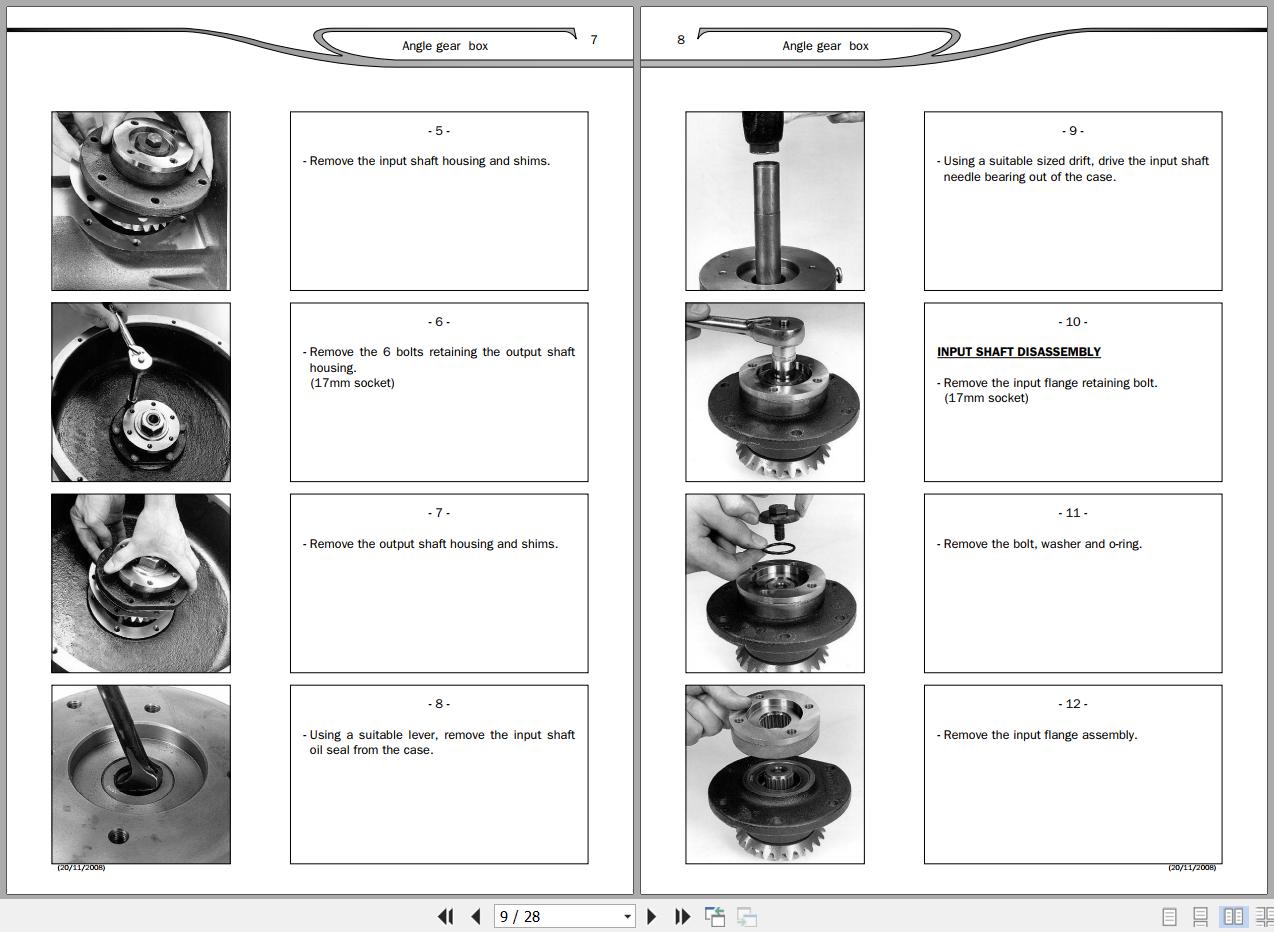 Angle gear box

7

- 5 -

- Remove the input shaft housing and shims.

- 6 -

- Remove the 6 bolts retaining the output shaft housing.
(17mm socket)

- 7 -

- Remove the output shaft housing and shims.

- 8 -

- Using a suitable lever, remove the input shaft oil seal from the case.

(20/11/2008)

8

Angle gear box

- 9 -

- Using a suitable sized drift, drive the input shaft needle bearing out of the case.

- 10 -

INPUT SHAFT DISASSEMBLY

- Remove the input flange retaining bolt.
(17mm socket)

- 11 -

- Remove the bolt, washer and o-ring.

- 12 -

- Remove the input flange assembly.

(20/11/2008)

9 / 28