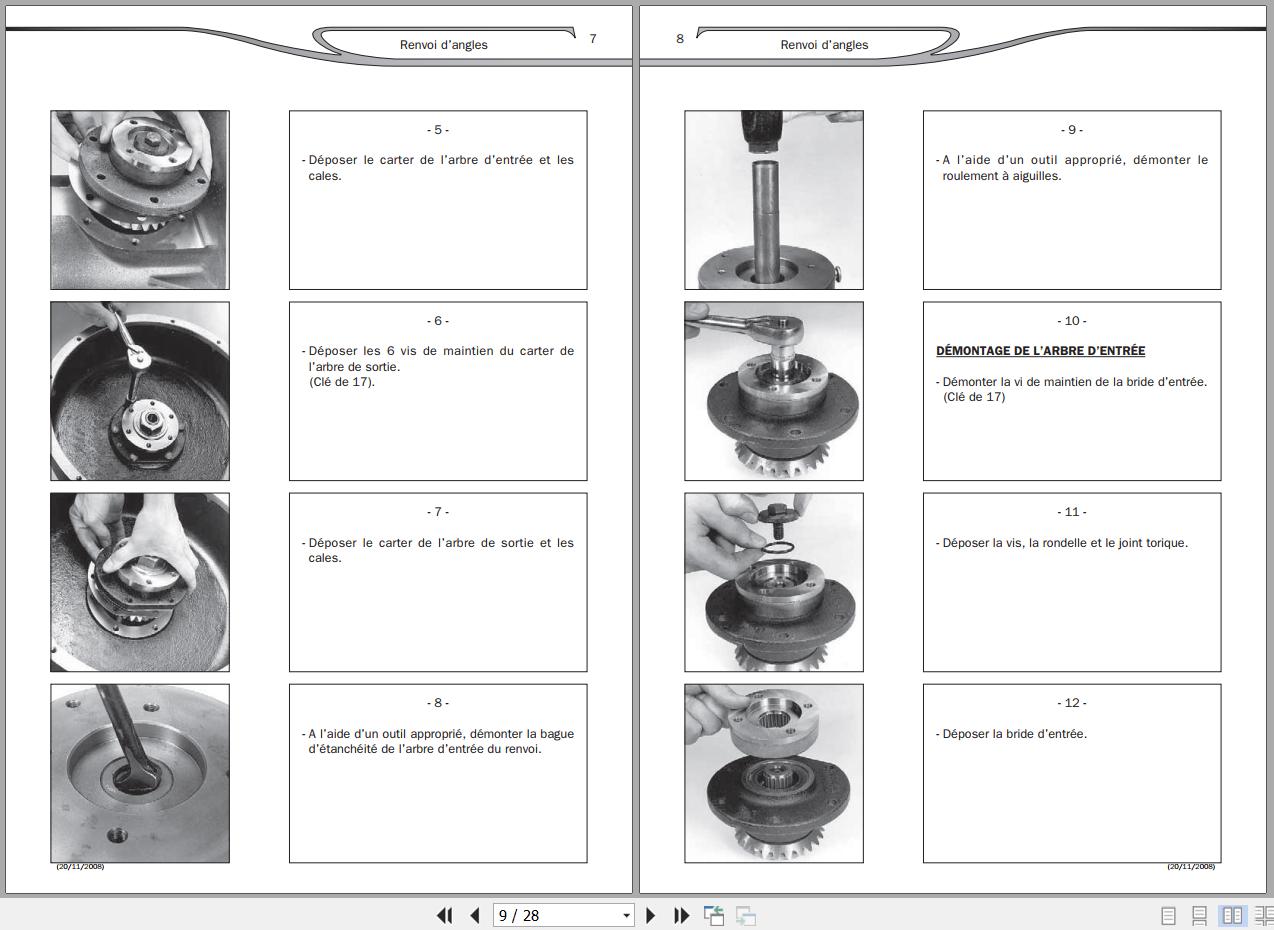 Renvoi d'angles 7

- 5 -

- Déposer le carter de l'arbre d'entrée et les cales.

- 6 -

- Déposer les 6 vis de maintien du carter de l'arbre de sortie.
(Clé de 17).

- 7 -

- Déposer le carter de l'arbre de sortie et les cales.

- 8 -

- A l'aide d'un outil approprié, démonter la bague d'étanchéité de l'arbre d'entrée du renvoi.

(20/11/2008)

8 Renvoi d'angles

- 9 -

- A l'aide d'un outil approprié, démonter le roulement à aiguilles.

- 10 -

DÉMONTAGE DE L'ARBRE D'ENTRÉE

- Démonter la vi de maintien de la bride d'entrée.
(Clé de 17)

- 11 -

- Déposer la vis, la rondelle et le joint torique.

- 12 -

- Déposer la bride d'entrée.

(20/11/2008)

9 / 28