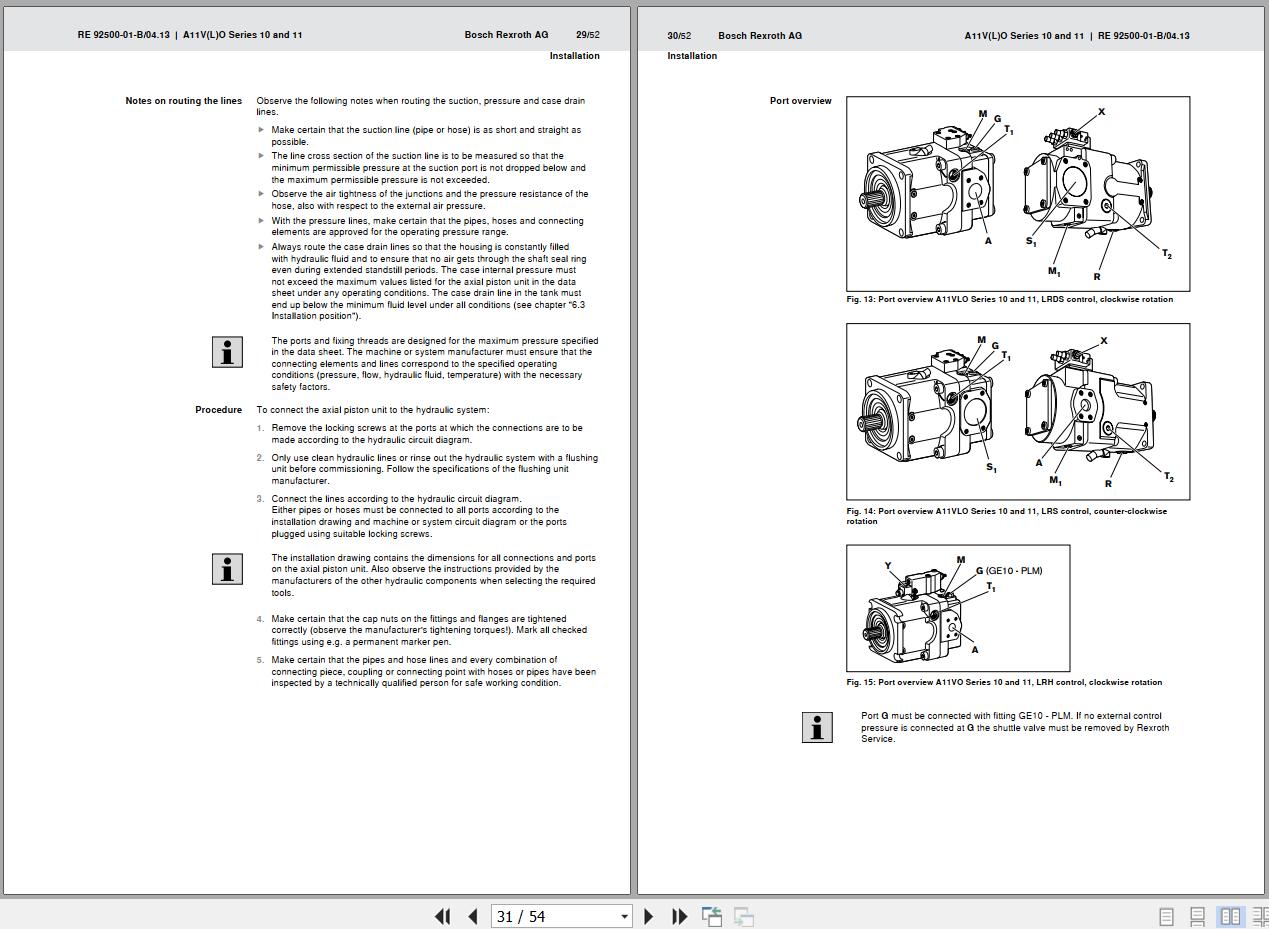 RE 92500-01-B/04.13 | A11V(L)O Series 10 and 11 Bosch Rexroth AG 29/52

Installation

Notes on routing the lines

Observe the following notes when routing the suction, pressure and case drain lines.

▶ Make certain that the suction line (pipe or hose) is as short and straight as possible.

▶ The line cross section of the suction line is to be measured so that the minimum permissible pressure at the suction port is not dropped below and the maximum permissible pressure is not exceeded.

▶ Observe the air tightness of the junctions and the pressure resistance of the hose, also with respect to the external air pressure.

▶ With the pressure lines, make certain that the pipes, hoses and connecting elements are approved for the operating pressure range.

▶ Always route the case drain lines so that the housing is constantly filled with hydraulic fluid and to ensure that no air gets through the shaft seal ring even during extended standstill periods. The case internal pressure must not exceed the maximum values listed for the axial piston unit in the data sheet under any operating conditions. The case drain line in the tank must end up below the minimum fluid level under all conditions (see chapter "6.3 Installation position").

The ports and fixing threads are designed for the maximum pressure specified in the data sheet. The machine or system manufacturer must ensure that the connecting elements and lines correspond to the specified operating conditions (pressure, flow, hydraulic fluid, temperature) with the necessary safety factors.

Procedure

To connect the axial piston unit to the hydraulic system:

1. Remove the locking screws at the ports at which the connections are to be made according to the hydraulic circuit diagram.

2. Only use clean hydraulic lines or rinse out the hydraulic system with a flushing unit before commissioning. Follow the specifications of the flushing unit manufacturer.

3. Connect the lines according to the hydraulic circuit diagram. Either pipes or hoses must be connected to all ports according to the installation drawing and machine or system circuit diagram or the ports plugged using suitable locking screws.

The installation drawing contains the dimensions for all connections and ports on the axial piston unit. Also observe the instructions provided by the manufacturers of the other hydraulic components when selecting the required tools.

4. Make certain that the cap nuts on the fittings and flanges are tightened correctly (observe the manufacturer's tightening torques!). Mark all checked fittings using e.g. a permanent marker pen.

5. Make certain that the pipes and hose lines and every combination of connecting piece, coupling or connecting point with hoses or pipes have been inspected by a technically qualified person for safe working condition.

30/52 Bosch Rexroth AG A11V(L)O Series 10 and 11 | RE 92500-01-B/04.13

Installation

Port overview

M G $T_1$ X A $S_1$ $M_1$ R $T_2$

Fig. 13: Port overview A11VLO Series 10 and 11, LRDS control, clockwise rotation

M G $T_1$ X $S_1$ A $M_1$ R $T_2$

Fig. 14: Port overview A11VLO Series 10 and 11, LRS control, counter-clockwise rotation

Y M G (GE10 - PLM) $T_1$ A

Fig. 15: Port overview A11VO Series 10 and 11, LRH control, clockwise rotation

Port G must be connected with fitting GE10 - PLM. If no external control pressure is connected at G the shuttle valve must be removed by Rexroth Service.

31 / 54