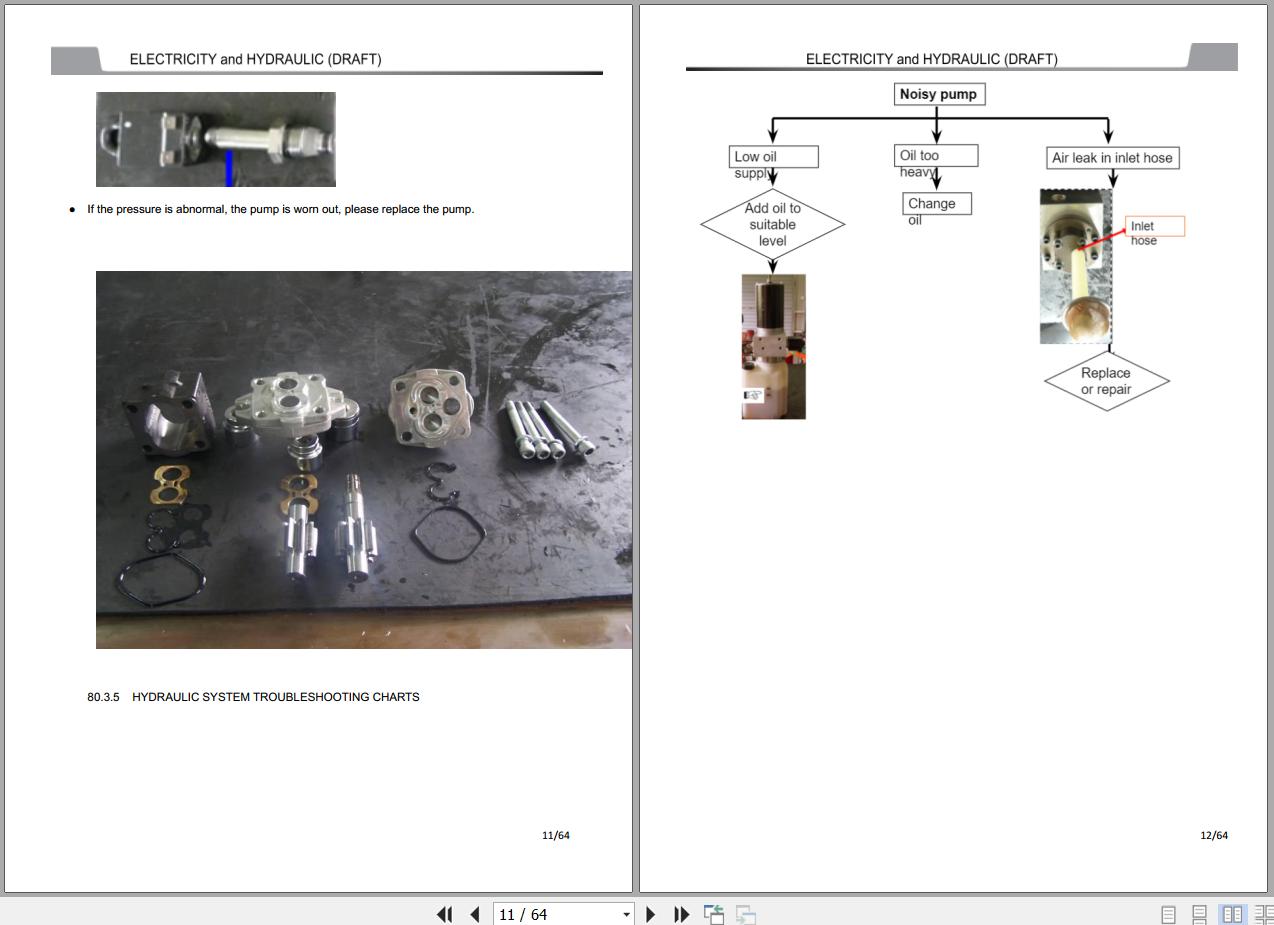 ELECTRICITY and HYDRAULIC (DRAFT)

• If the pressure is abnormal, the pump is worn out, please replace the pump.

80.3.5 HYDRAULIC SYSTEM TROUBLESHOOTING CHARTS

11/64

ELECTRICITY and HYDRAULIC (DRAFT)

Noisy pump

Low oil supply

Add oil to suitable level

Oil too heavy

Change oil

Air leak in inlet hose

Inlet hose

Replace or repair

12/64

11 / 64