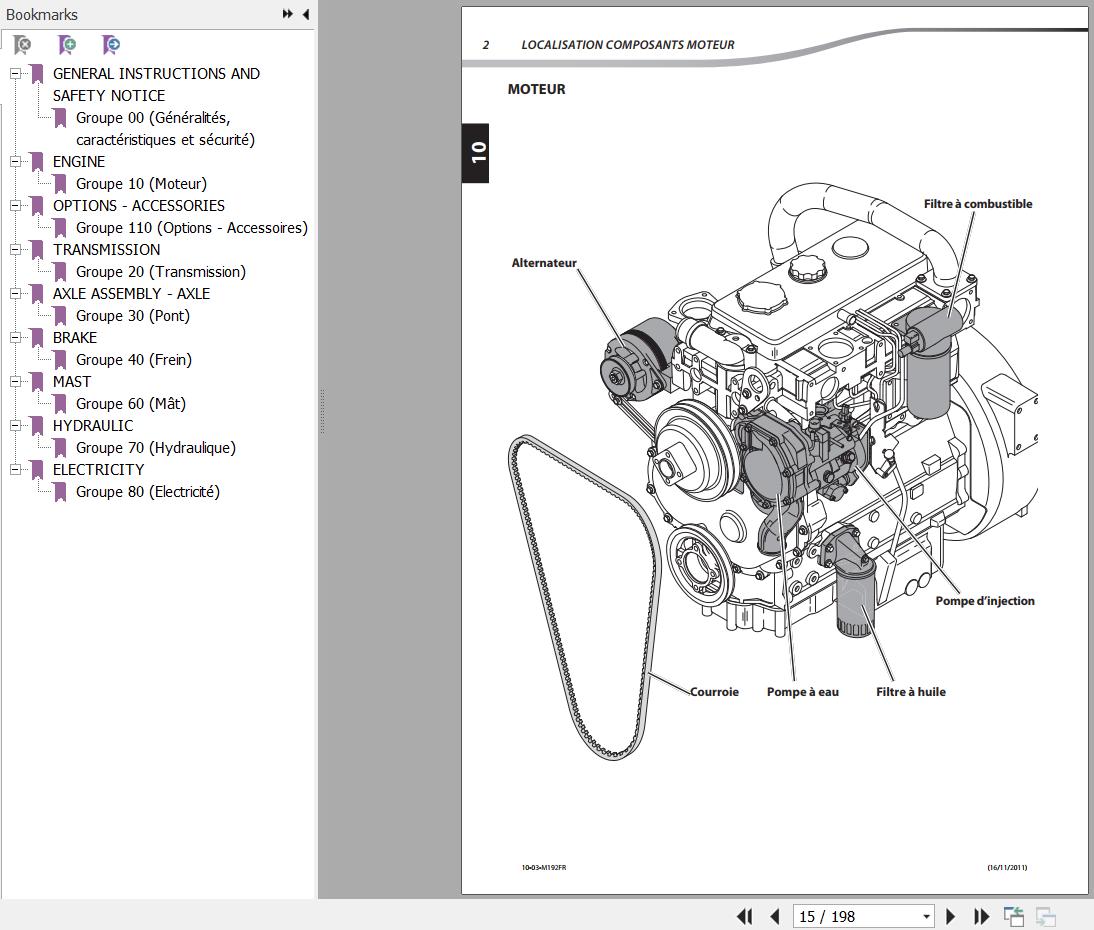 Bookmarks

GENERAL INSTRUCTIONS AND SAFETY NOTICE
Groupe 00 (Généralités, caractéristiques et sécurité)
ENGINE
Groupe 10 (Moteur)
OPTIONS - ACCESSORIES
Groupe 110 (Options - Accessoires)
TRANSMISSION
Groupe 20 (Transmission)
AXLE ASSEMBLY - AXLE
Groupe 30 (Pont)
BRAKE
Groupe 40 (Frein)
MAST
Groupe 60 (Mât)
HYDRAULIC
Groupe 70 (Hydraulique)
ELECTRICITY
Groupe 80 (Electricité)

2 LOCALISATION COMPOSANTS MOTEUR

MOTEUR

10

Filtre à combustible
Alternateur
Pompe d'injection
Courroie
Pompe à eau
Filtre à huile

10-03-M192FR (16/11/2011)

15 / 198