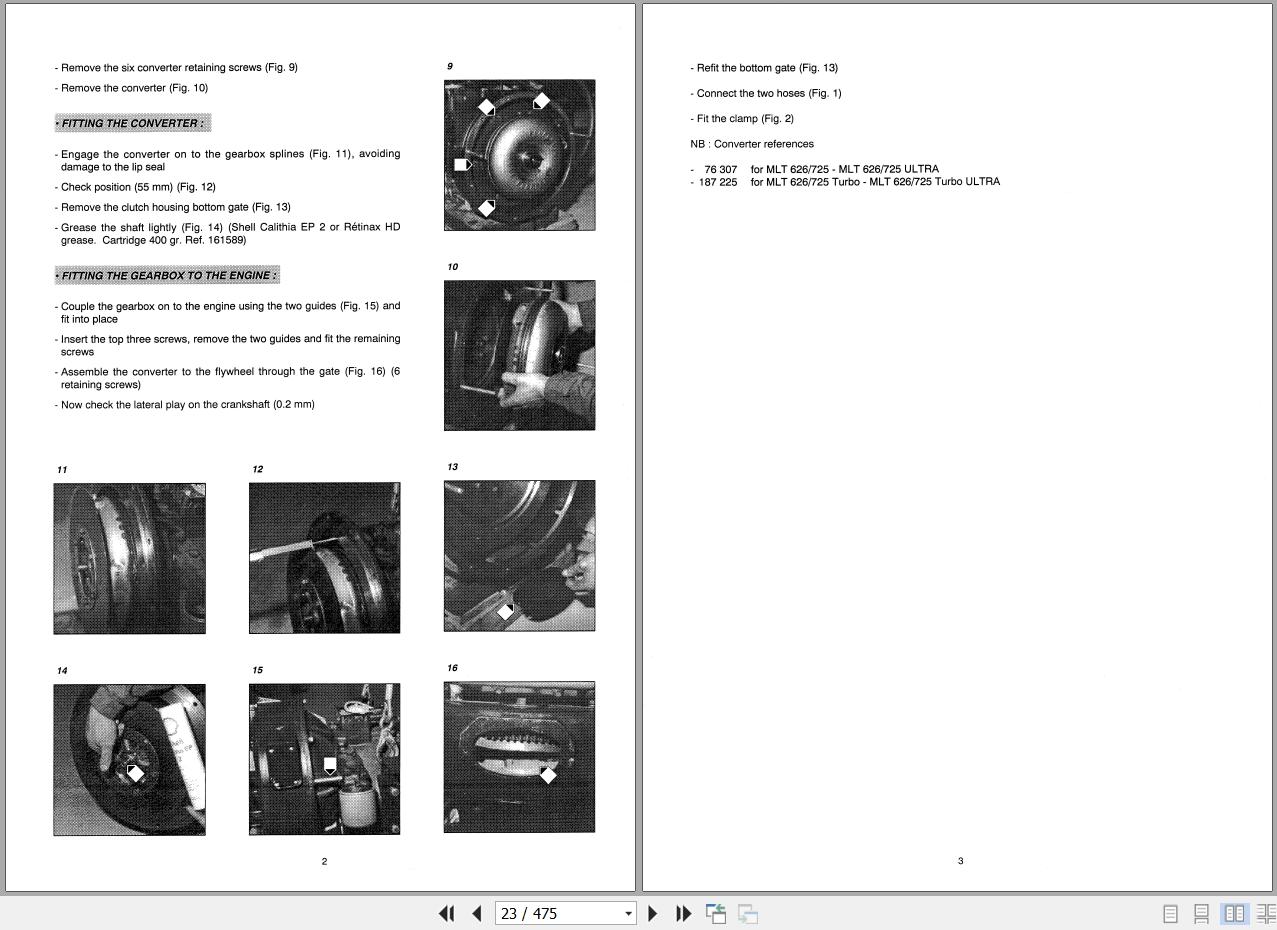 - Remove the six converter retaining screws (Fig. 9)

- Remove the converter (Fig. 10)

• FITTING THE CONVERTER :

- Engage the converter on to the gearbox splines (Fig. 11), avoiding damage to the lip seal

- Check position (55 mm) (Fig. 12)

- Remove the clutch housing bottom gate (Fig. 13)

- Grease the shaft lightly (Fig. 14) (Shell Calithia EP 2 or Rétinax HD grease. Cartridge 400 gr. Ref. 161589)

• FITTING THE GEARBOX TO THE ENGINE :

- Couple the gearbox on to the engine using the two guides (Fig. 15) and fit into place

- Insert the top three screws, remove the two guides and fit the remaining screws

- Assemble the converter to the flywheel through the gate (Fig. 16) (6 retaining screws)

- Now check the lateral play on the crankshaft (0.2 mm)

9

10

11

12

13

14

15

16

2

- Refit the bottom gate (Fig. 13)

- Connect the two hoses (Fig. 1)

- Fit the clamp (Fig. 2)

NB : Converter references

- 76 307 for MLT 626/725 - MLT 626/725 ULTRA
- 187 225 for MLT 626/725 Turbo - MLT 626/725 Turbo ULTRA

3

23 / 475