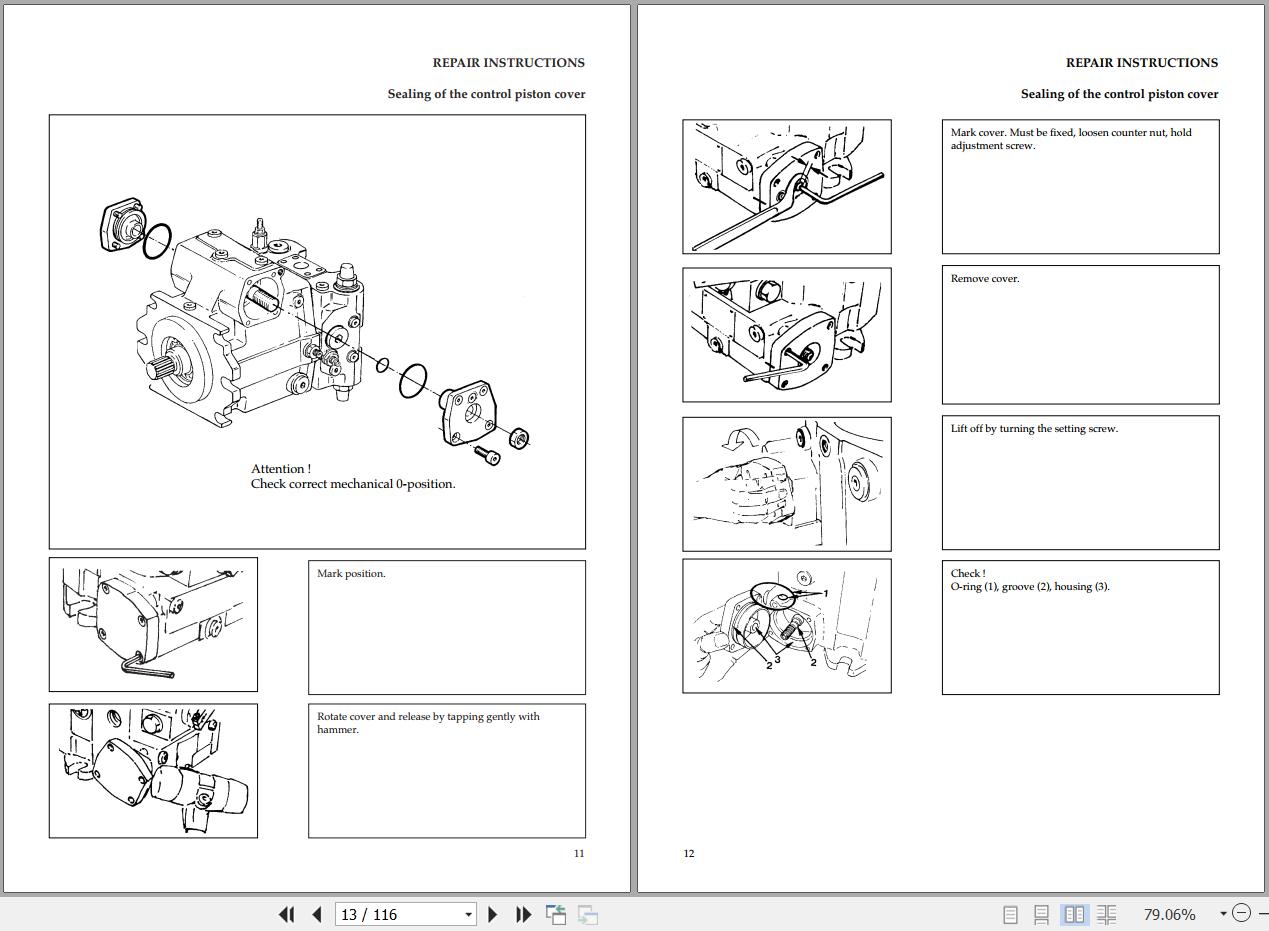 REPAIR INSTRUCTIONS

Sealing of the control piston cover

Attention !
Check correct mechanical 0-position.

Mark position.

Rotate cover and release by tapping gently with hammer.

11

REPAIR INSTRUCTIONS

Sealing of the control piston cover

Mark cover. Must be fixed, loosen counter nut, hold adjustment screw.

Remove cover.

Lift off by turning the setting screw.

1
2
3
2

Check !
O-ring (1), groove (2), housing (3).

12

13 / 116

79.06%