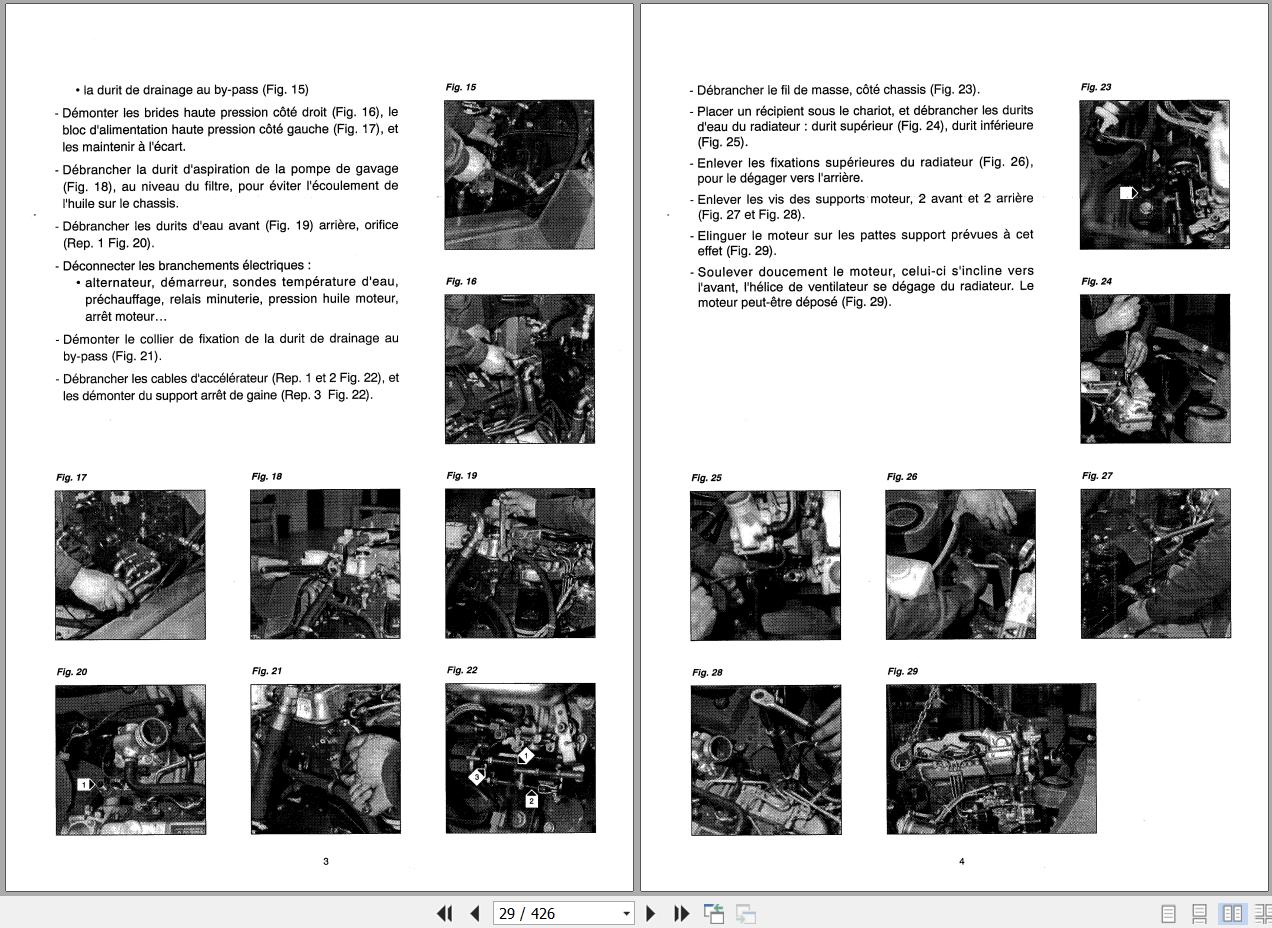 • la durit de drainage au by-pass (Fig. 15)

- Démonter les brides haute pression côté droit (Fig. 16), le bloc d'alimentation haute pression côté gauche (Fig. 17), et les maintenir à l'écart.

- Débrancher la durit d'aspiration de la pompe de gavage (Fig. 18), au niveau du filtre, pour éviter l'écoulement de l'huile sur le chassis.

- Débrancher les durits d'eau avant (Fig. 19) arrière, orifice (Rep. 1 Fig. 20).

- Déconnecter les branchements électriques :
• alternateur, démarreur, sondes température d'eau, préchauffage, relais minuterie, pression huile moteur, arrêt moteur…

- Démonter le collier de fixation de la durit de drainage au by-pass (Fig. 21).

- Débrancher les cables d'accélérateur (Rep. 1 et 2 Fig. 22), et les démonter du support arrêt de gaine (Rep. 3 Fig. 22).

Fig. 15

Fig. 16

Fig. 17

Fig. 18

Fig. 19

Fig. 20

1

Fig. 21

Fig. 22

1

3

2

3

- Débrancher le fil de masse, côté chassis (Fig. 23).

- Placer un récipient sous le chariot, et débrancher les durits d'eau du radiateur : durit supérieur (Fig. 24), durit inférieure (Fig. 25).

- Enlever les fixations supérieures du radiateur (Fig. 26), pour le dégager vers l'arrière.

- Enlever les vis des supports moteur, 2 avant et 2 arrière (Fig. 27 et Fig. 28).

- Elinguer le moteur sur les pattes support prévues à cet effet (Fig. 29).

- Soulever doucement le moteur, celui-ci s'incline vers l'avant, l'hélice de ventilateur se dégage du radiateur. Le moteur peut-être déposé (Fig. 29).

Fig. 23

Fig. 24

Fig. 25

Fig. 26

Fig. 27

Fig. 28

Fig. 29

4

29 / 426