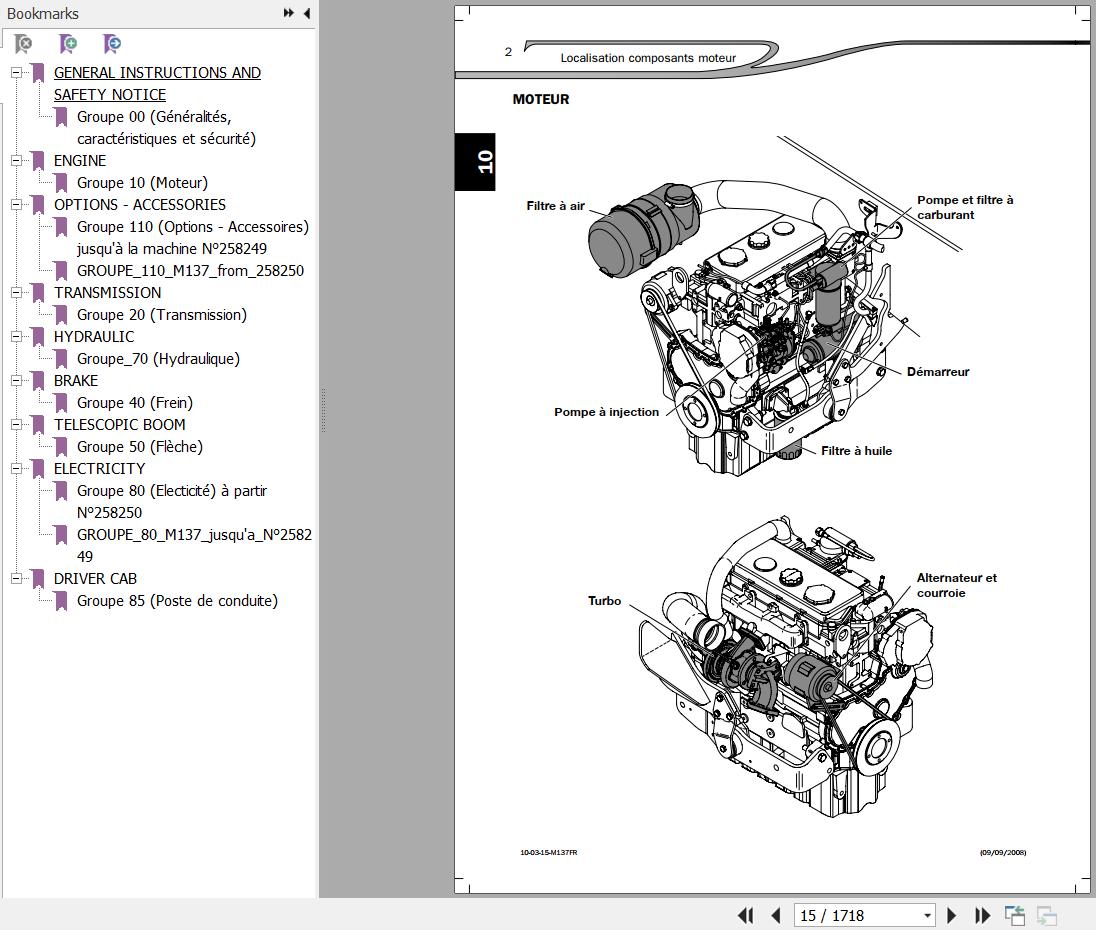 Bookmarks

GENERAL INSTRUCTIONS AND SAFETY NOTICE
Groupe 00 (Généralités, caractéristiques et sécurité)
ENGINE
Groupe 10 (Moteur)
OPTIONS - ACCESSORIES
Groupe 110 (Options - Accessoires) jusqu'à la machine N°258249
GROUPE_110_M137_from_258250
TRANSMISSION
Groupe 20 (Transmission)
HYDRAULIC
Groupe_70 (Hydraulique)
BRAKE
Groupe 40 (Frein)
TELESCOPIC BOOM
Groupe 50 (Flèche)
ELECTRICITY
Groupe 80 (Electicité) à partir N°258250
GROUPE_80_M137_jusqu'a_N°258249
DRIVER CAB
Groupe 85 (Poste de conduite)

2 Localisation composants moteur

MOTEUR

10

Filtre à air
Pompe et filtre à carburant
Démarreur
Pompe à injection
Filtre à huile
Turbo
Alternateur et courroie

10-03-15-M137FR (09/09/2008)

15 / 1718