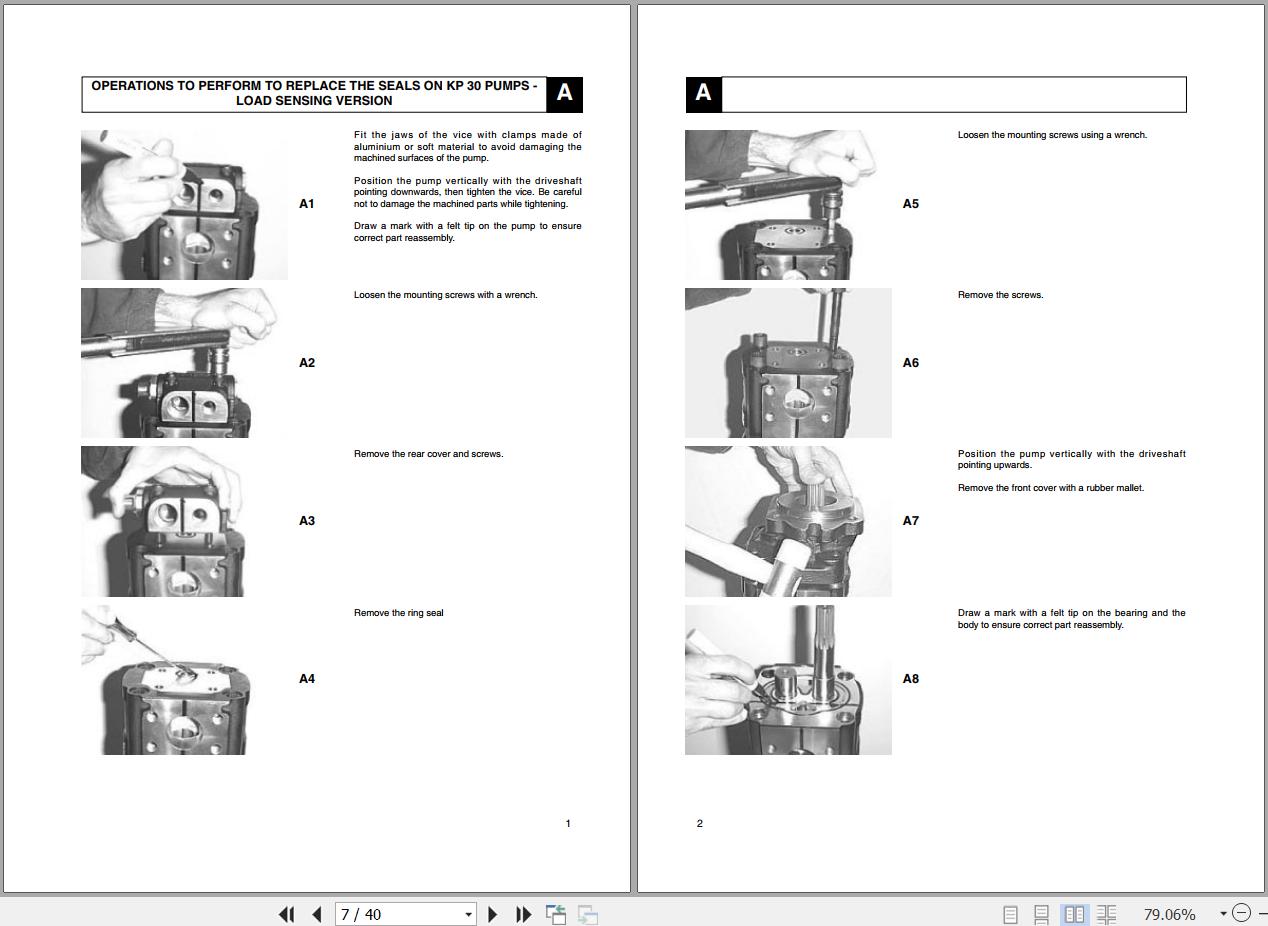 OPERATIONS TO PERFORM TO REPLACE THE SEALS ON KP 30 PUMPS - LOAD SENSING VERSION

A

A1

Fit the jaws of the vice with clamps made of aluminium or soft material to avoid damaging the machined surfaces of the pump.

Position the pump vertically with the driveshaft pointing downwards, then tighten the vice. Be careful not to damage the machined parts while tightening.

Draw a mark with a felt tip on the pump to ensure correct part reassembly.

A2

Loosen the mounting screws with a wrench.

A3

Remove the rear cover and screws.

A4

Remove the ring seal

1

A

A5

Loosen the mounting screws using a wrench.

A6

Remove the screws.

A7

Position the pump vertically with the driveshaft pointing upwards.

Remove the front cover with a rubber mallet.

A8

Draw a mark with a felt tip on the bearing and the body to ensure correct part reassembly.

2

7 / 40

79.06%