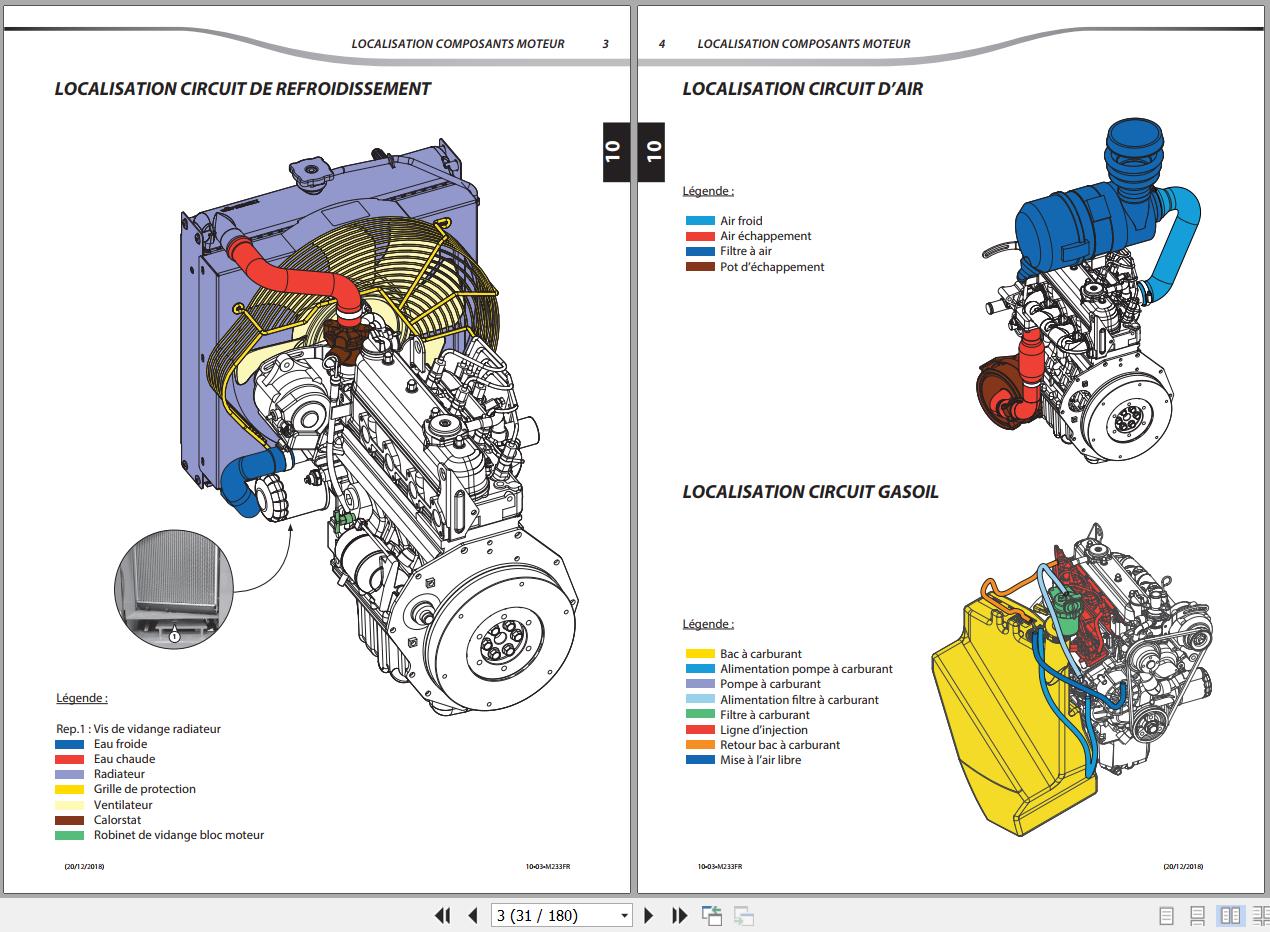 LOCALISATION COMPOSANTS MOTEUR 3

LOCALISATION CIRCUIT DE REFROIDISSEMENT

10

1

Légende :

Rep.1 : Vis de vidange radiateur
Eau froide
Eau chaude
Radiateur
Grille de protection
Ventilateur
Calorstat
Robinet de vidange bloc moteur

(20/12/2018)

10-03-M233FR

4 LOCALISATION COMPOSANTS MOTEUR

LOCALISATION CIRCUIT D'AIR

10

Légende :

Air froid
Air échappement
Filtre à air
Pot d'échappement

LOCALISATION CIRCUIT GASOIL

Légende :

Bac à carburant
Alimentation pompe à carburant
Pompe à carburant
Alimentation filtre à carburant
Filtre à carburant
Ligne d'injection
Retour bac à carburant
Mise à l'air libre

10-03-M233FR

(20/12/2018)

3 (31 / 180)