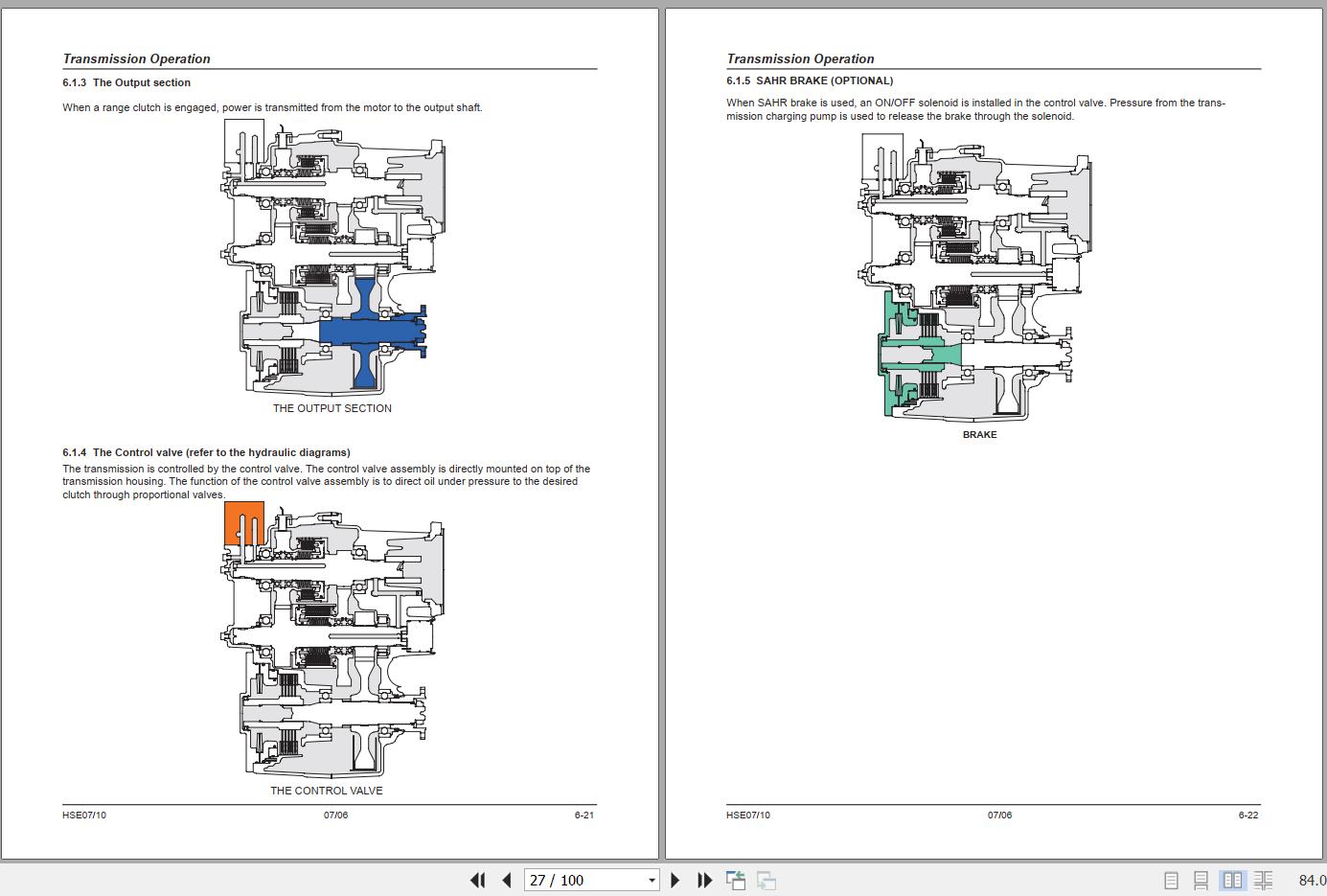 Transmission Operation

6.1.3 The Output section

When a range clutch is engaged, power is transmitted from the motor to the output shaft.

THE OUTPUT SECTION

6.1.4 The Control valve (refer to the hydraulic diagrams)

The transmission is controlled by the control valve. The control valve assembly is directly mounted on top of the transmission housing. The function of the control valve assembly is to direct oil under pressure to the desired clutch through proportional valves.

THE CONTROL VALVE

HSE07/10 07/06 6-21

Transmission Operation

6.1.5 SAHR BRAKE (OPTIONAL)

When SAHR brake is used, an ON/OFF solenoid is installed in the control valve. Pressure from the transmission charging pump is used to release the brake through the solenoid.

BRAKE

HSE07/10 07/06 6-22

27 / 100

84.0