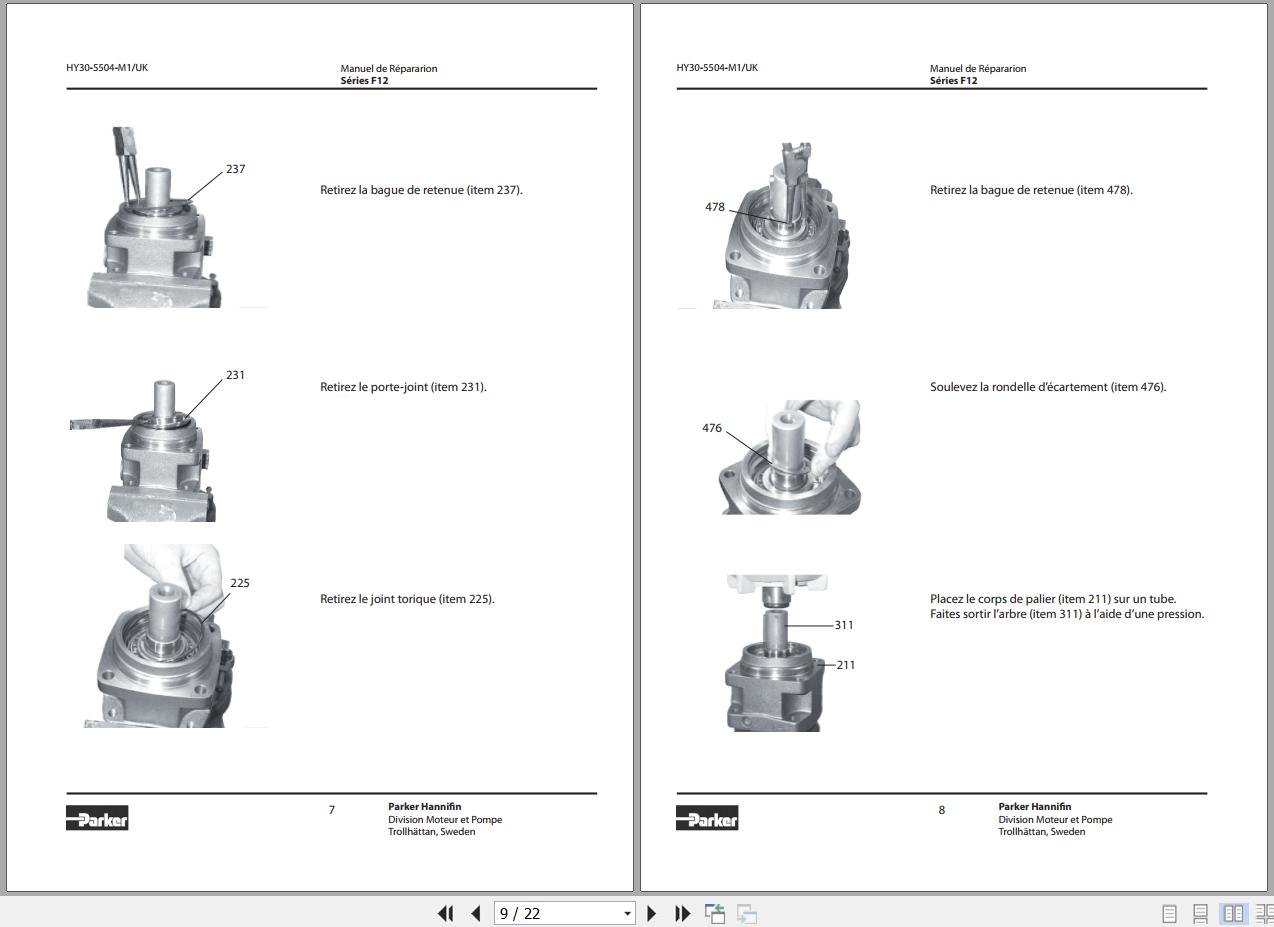 HY30-5504-M1/UK

Manuel de Répararion
Séries F12

237

Retirez la bague de retenue (item 237).

231

Retirez le porte-joint (item 231).

225

Retirez le joint torique (item 225).

Parker

7

Parker Hannifin
Division Moteur et Pompe
Trollhättan, Sweden

HY30-5504-M1/UK

Manuel de Répararion
Séries F12

478

Retirez la bague de retenue (item 478).

476

Soulevez la rondelle d'écartement (item 476).

311

211

Placez le corps de palier (item 211) sur un tube.
Faites sortir l'arbre (item 311) à l'aide d'une pression.

Parker

8

Parker Hannifin
Division Moteur et Pompe
Trollhättan, Sweden

9 / 22