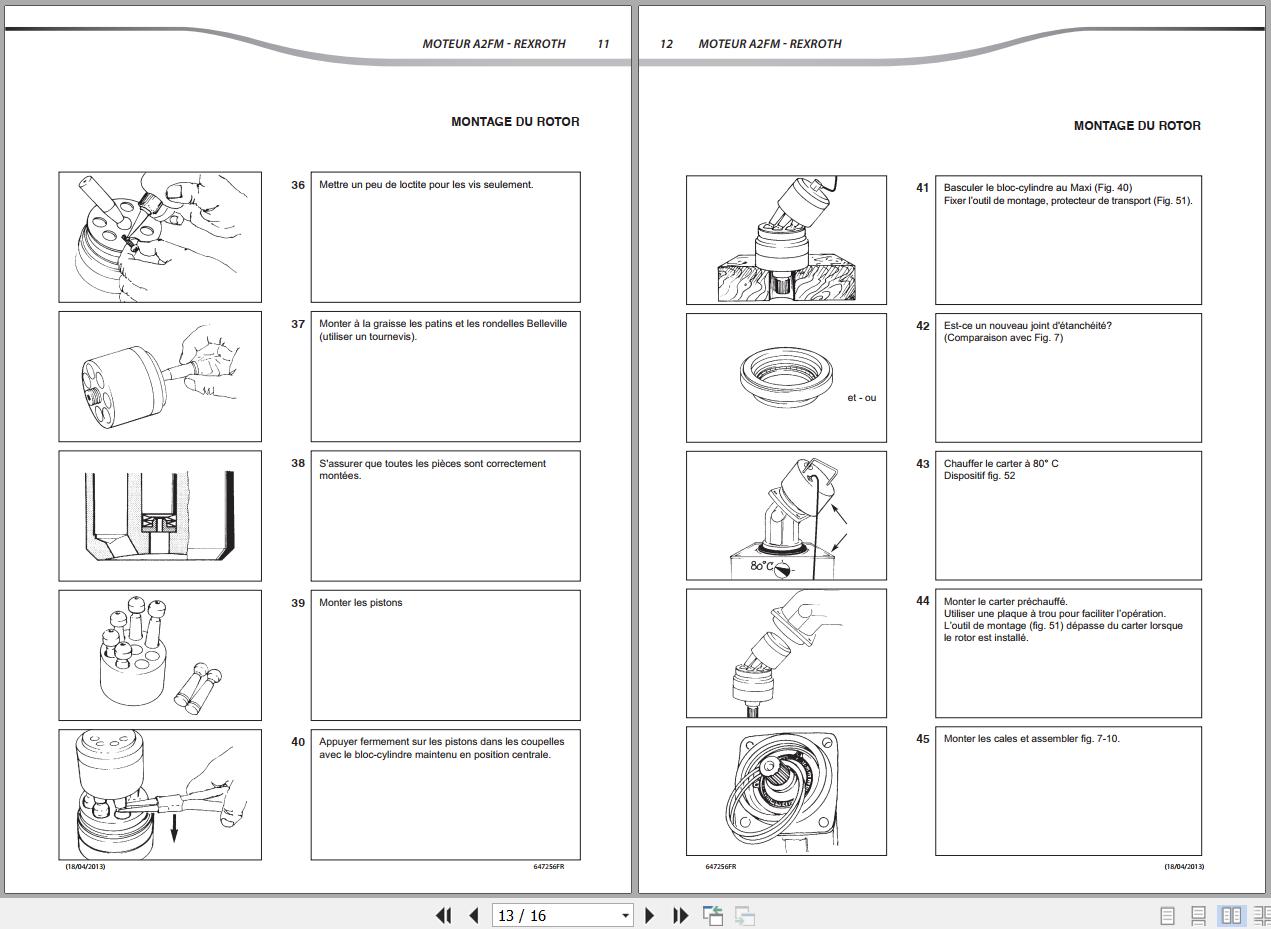 MOTEUR A2FM - REXROTH 11

MONTAGE DU ROTOR

36 Mettre un peu de loctite pour les vis seulement.

37 Monter à la graisse les patins et les rondelles Belleville (utiliser un tournevis).

38 S'assurer que toutes les pièces sont correctement montées.

39 Monter les pistons

40 Appuyer fermement sur les pistons dans les coupelles avec le bloc-cylindre maintenu en position centrale.

(18/04/2013) 647256FR

12 MOTEUR A2FM - REXROTH

MONTAGE DU ROTOR

41 Basculer le bloc-cylindre au Maxi (Fig. 40)
Fixer l'outil de montage, protecteur de transport (Fig. 51).

et - ou

42 Est-ce un nouveau joint d'étanchéité?
(Comparaison avec Fig. 7)

80°C

43 Chauffer le carter à 80° C
Dispositif fig. 52

44 Monter le carter préchauffé.
Utiliser une plaque à trou pour faciliter l'opération.
L'outil de montage (fig. 51) dépasse du carter lorsque le rotor est installé.

45 Monter les cales et assembler fig. 7-10.

647256FR (18/04/2013)

13 / 16