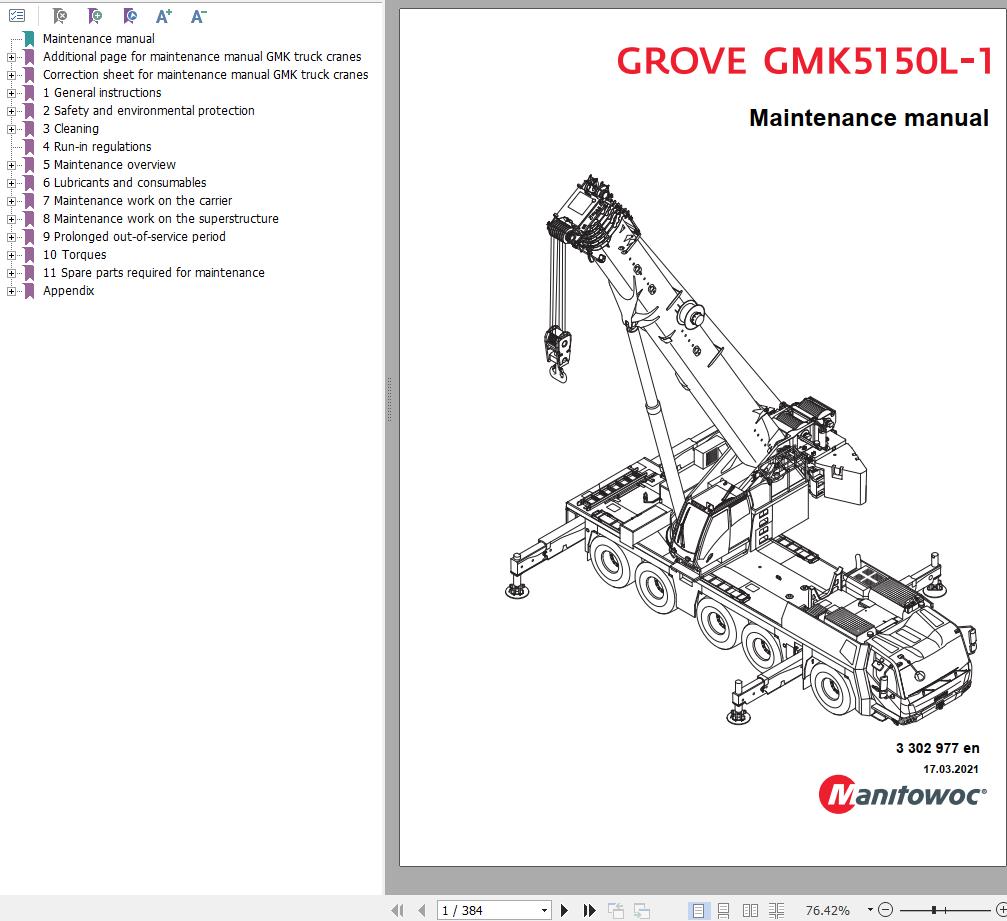 Maintenance manual
Additional page for maintenance manual GMK truck cranes
Correction sheet for maintenance manual GMK truck cranes
1 General instructions
2 Safety and environmental protection
3 Cleaning
4 Run-in regulations
5 Maintenance overview
6 Lubricants and consumables
7 Maintenance work on the carrier
8 Maintenance work on the superstructure
9 Prolonged out-of-service period
10 Torques
11 Spare parts required for maintenance
Appendix

GROVE GMK5150L-1

Maintenance manual

3 302 977 en
17.03.2021

Manitowoc

1 / 384

76.42%