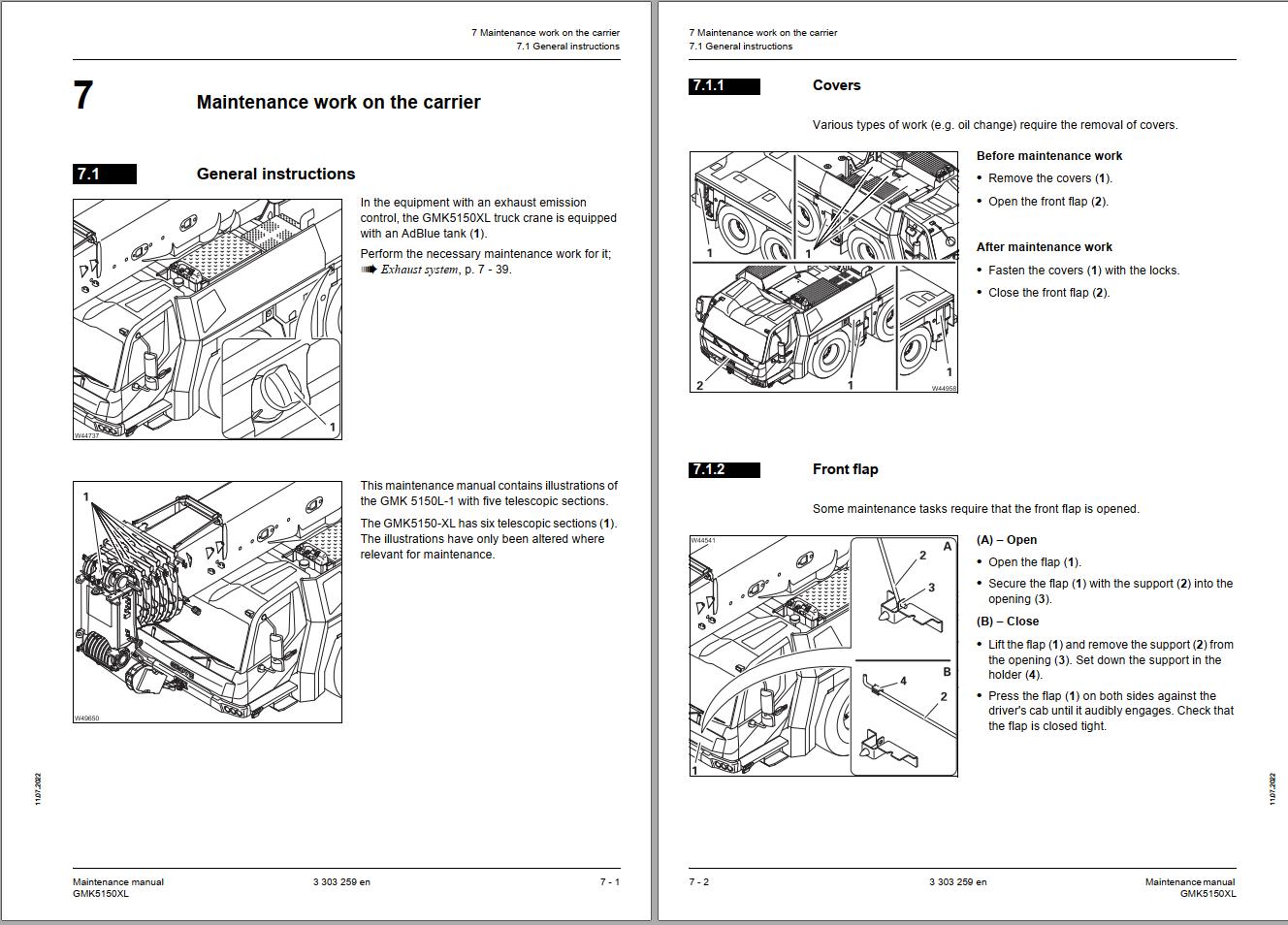 7 Maintenance work on the carrier
7.1 General instructions

7 Maintenance work on the carrier

7.1 General instructions

1
W44737

In the equipment with an exhaust emission control, the GMK5150XL truck crane is equipped with an AdBlue tank (1).

Perform the necessary maintenance work for it; ➠ Exhaust system, p. 7 - 39.

1
W49650

This maintenance manual contains illustrations of the GMK 5150L-1 with five telescopic sections.

The GMK5150-XL has six telescopic sections (1). The illustrations have only been altered where relevant for maintenance.

11.07.2022

Maintenance manual
GMK5150XL
3 303 259 en
7 - 1

7 Maintenance work on the carrier
7.1 General instructions

7.1.1 Covers

Various types of work (e.g. oil change) require the removal of covers.

1 1 2 1 1
W44958

Before maintenance work
• Remove the covers (1).
• Open the front flap (2).

After maintenance work
• Fasten the covers (1) with the locks.
• Close the front flap (2).

7.1.2 Front flap

Some maintenance tasks require that the front flap is opened.

W44541
A 2 3 B 4 2 1

(A) – Open
• Open the flap (1).
• Secure the flap (1) with the support (2) into the opening (3).

(B) – Close
• Lift the flap (1) and remove the support (2) from the opening (3). Set down the support in the holder (4).
• Press the flap (1) on both sides against the driver's cab until it audibly engages. Check that the flap is closed tight.

11.07.2022

7 - 2
3 303 259 en
Maintenance manual
GMK5150XL