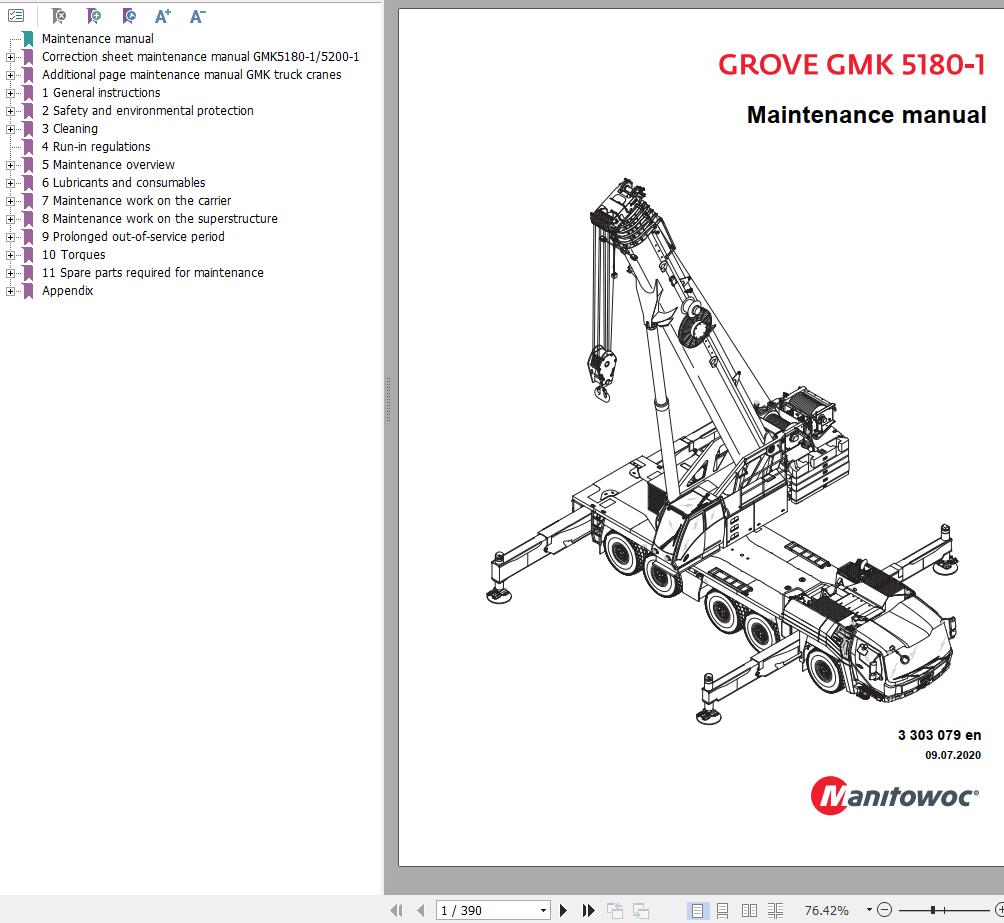 Maintenance manual
Correction sheet maintenance manual GMK5180-1/5200-1
Additional page maintenance manual GMK truck cranes
1 General instructions
2 Safety and environmental protection
3 Cleaning
4 Run-in regulations
5 Maintenance overview
6 Lubricants and consumables
7 Maintenance work on the carrier
8 Maintenance work on the superstructure
9 Prolonged out-of-service period
10 Torques
11 Spare parts required for maintenance
Appendix

GROVE GMK 5180-1

Maintenance manual

3 303 079 en
09.07.2020

Manitowoc

1 / 390

76.42%