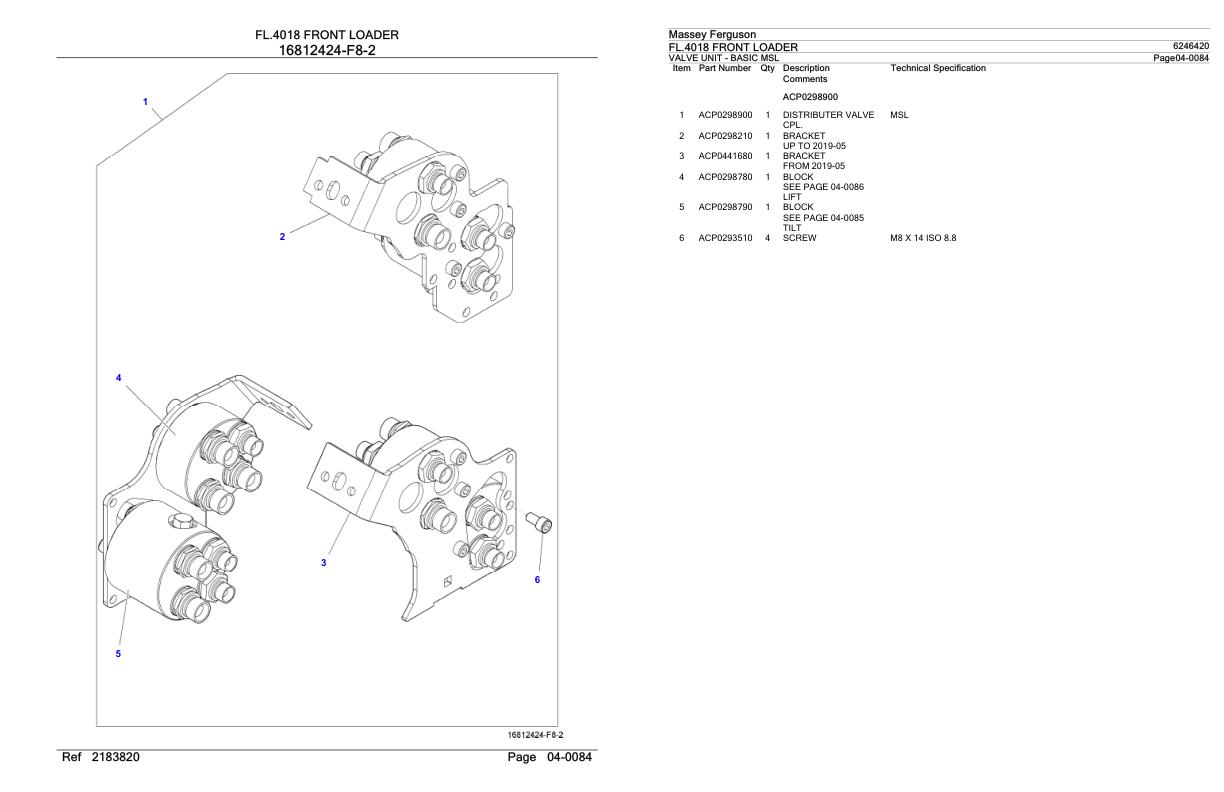 FL.4018 FRONT LOADER
16812424-F8-2

1
2
4
3
6
5

16812424-F8-2

Ref 2183820 Page 04-0084

Massey Ferguson
FL.4018 FRONT LOADER 6246420
VALVE UNIT - BASIC MSL Page04-0084

| Item | Part Number | Qty | Description Comments | Technical Specification |
|---|---|---|---|---|
| | | | ACP0298900 | |
| 1 | ACP0298900 | 1 | DISTRIBUTER VALVE CPL. | MSL |
| 2 | ACP0298210 | 1 | BRACKET UP TO 2019-05 | |
| 3 | ACP0441680 | 1 | BRACKET FROM 2019-05 | |
| 4 | ACP0298780 | 1 | BLOCK SEE PAGE 04-0086 LIFT | |
| 5 | ACP0298790 | 1 | BLOCK SEE PAGE 04-0085 TILT | |
| 6 | ACP0293510 | 4 | SCREW | M8 X 14 ISO 8.8 |