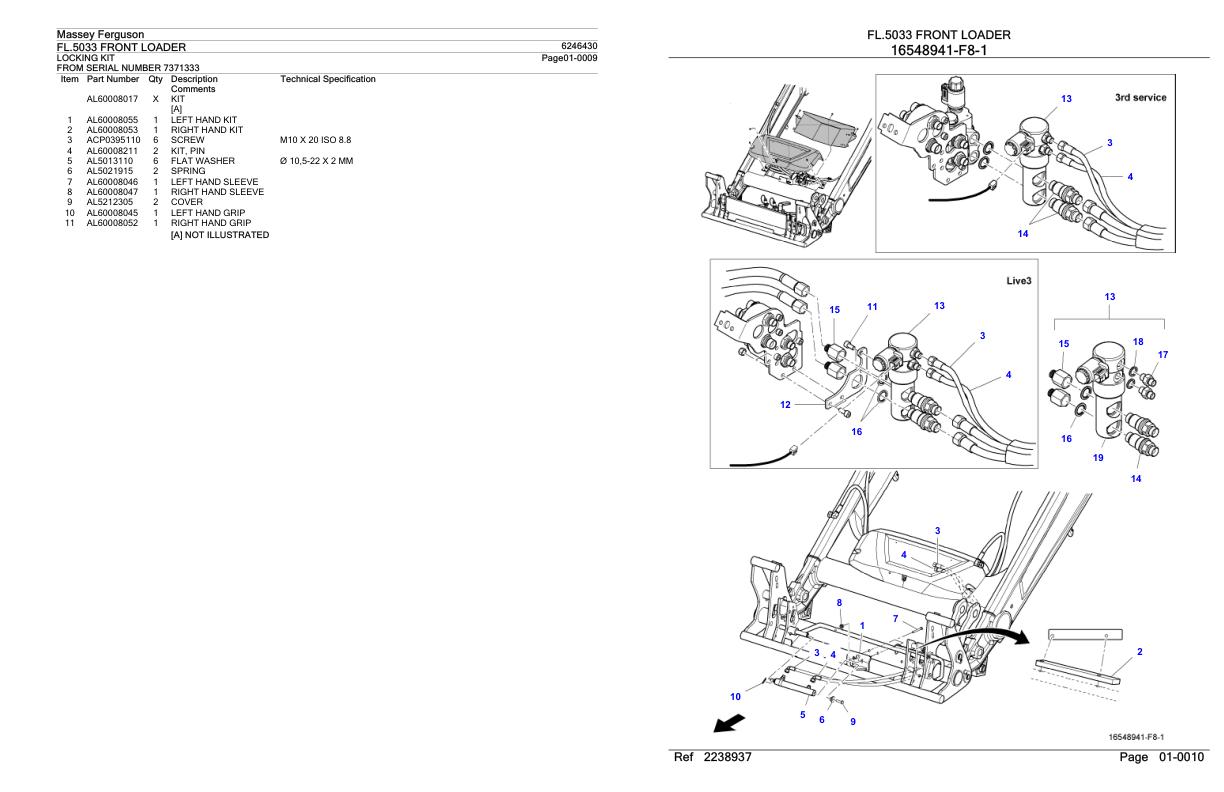 Massey Ferguson
FL.5033 FRONT LOADER 6246430
LOCKING KIT Page01-0009
FROM SERIAL NUMBER 7371333

| Item | Part Number | Qty | Description Comments | Technical Specification |
|---|---|---|---|---|
| | AL60008017 | X | KIT [A] | |
| 1 | AL60008055 | 1 | LEFT HAND KIT | |
| 2 | AL60008053 | 1 | RIGHT HAND KIT | |
| 3 | ACP0395110 | 6 | SCREW | M10 X 20 ISO 8.8 |
| 4 | AL60008211 | 2 | KIT, PIN | |
| 5 | AL5013110 | 6 | FLAT WASHER | Ø 10,5-22 X 2 MM |
| 6 | AL5021915 | 2 | SPRING | |
| 7 | AL60008046 | 1 | LEFT HAND SLEEVE | |
| 8 | AL60008047 | 1 | RIGHT HAND SLEEVE | |
| 9 | AL5212305 | 2 | COVER | |
| 10 | AL60008045 | 1 | LEFT HAND GRIP | |
| 11 | AL60008052 | 1 | RIGHT HAND GRIP | |
| | | | [A] NOT ILLUSTRATED | |

FL.5033 FRONT LOADER
16548941-F8-1

3rd service
13 3 4 14

Live3
15 11 13 3 4 12 16

13
15 18 17 16 19 14

3 4 8 7 1 3 4 10 5 6 9 2

16548941-F8-1

Ref 2238937 Page 01-0010