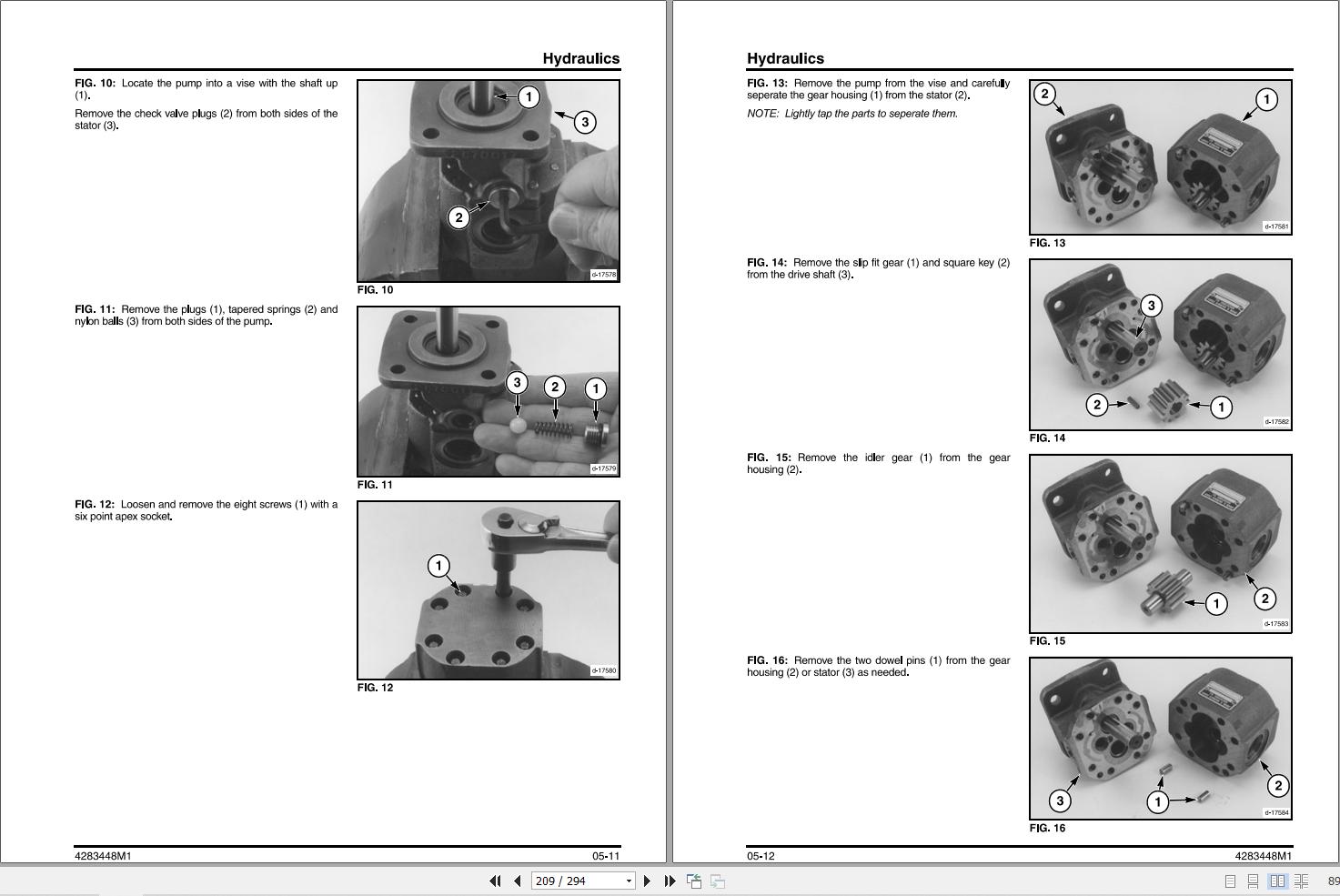 Hydraulics

FIG. 10: Locate the pump into a vise with the shaft up (1).

Remove the check valve plugs (2) from both sides of the stator (3).

1
3
2
d-17578
FIG. 10

FIG. 11: Remove the plugs (1), tapered springs (2) and nylon balls (3) from both sides of the pump.

3
2
1
d-17579
FIG. 11

FIG. 12: Loosen and remove the eight screws (1) with a six point apex socket.

1
d-17580
FIG. 12

4283448M1
05-11

Hydraulics

FIG. 13: Remove the pump from the vise and carefully seperate the gear housing (1) from the stator (2).

NOTE: Lightly tap the parts to seperate them.

2
1
d-17581
FIG. 13

FIG. 14: Remove the slip fit gear (1) and square key (2) from the drive shaft (3).

3
2
1
d-17582
FIG. 14

FIG. 15: Remove the idler gear (1) from the gear housing (2).

1
2
d-17583
FIG. 15

FIG. 16: Remove the two dowel pins (1) from the gear housing (2) or stator (3) as needed.

3
1
2
d-17584
FIG. 16

05-12
4283448M1

209 / 294
89