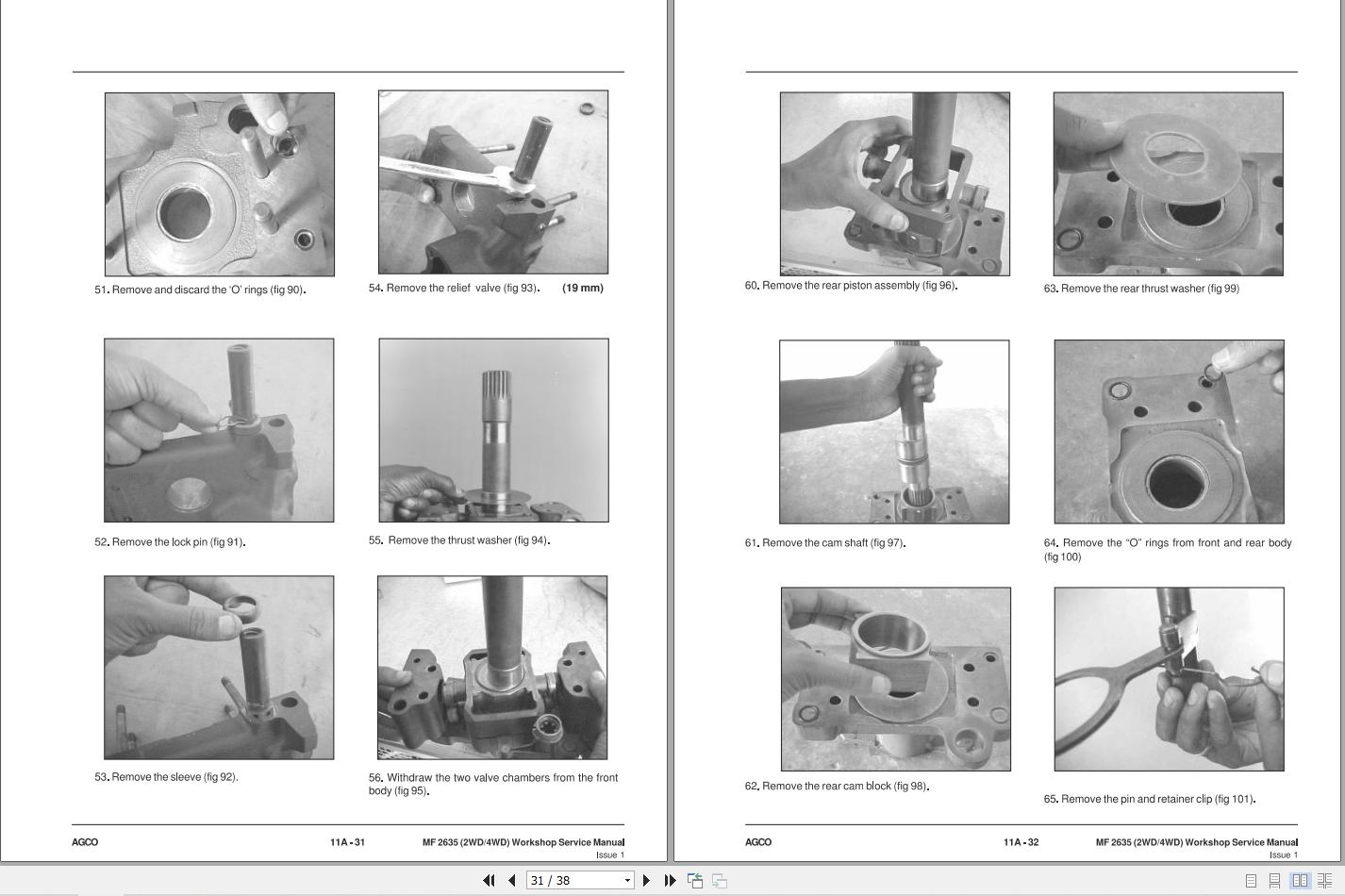 51. Remove and discard the 'O' rings (fig 90).

52. Remove the lock pin (fig 91).

53. Remove the sleeve (fig 92).

54. Remove the relief valve (fig 93). (19 mm)

55. Remove the thrust washer (fig 94).

56. Withdraw the two valve chambers from the front body (fig 95).

AGCO 11A - 31 MF 2635 (2WD/4WD) Workshop Service Manual
Issue 1

60. Remove the rear piston assembly (fig 96).

61. Remove the cam shaft (fig 97).

62. Remove the rear cam block (fig 98).

63. Remove the rear thrust washer (fig 99)

64. Remove the "O" rings from front and rear body (fig 100)

65. Remove the pin and retainer clip (fig 101).

AGCO 11A - 32 MF 2635 (2WD/4WD) Workshop Service Manual
Issue 1

31 / 38