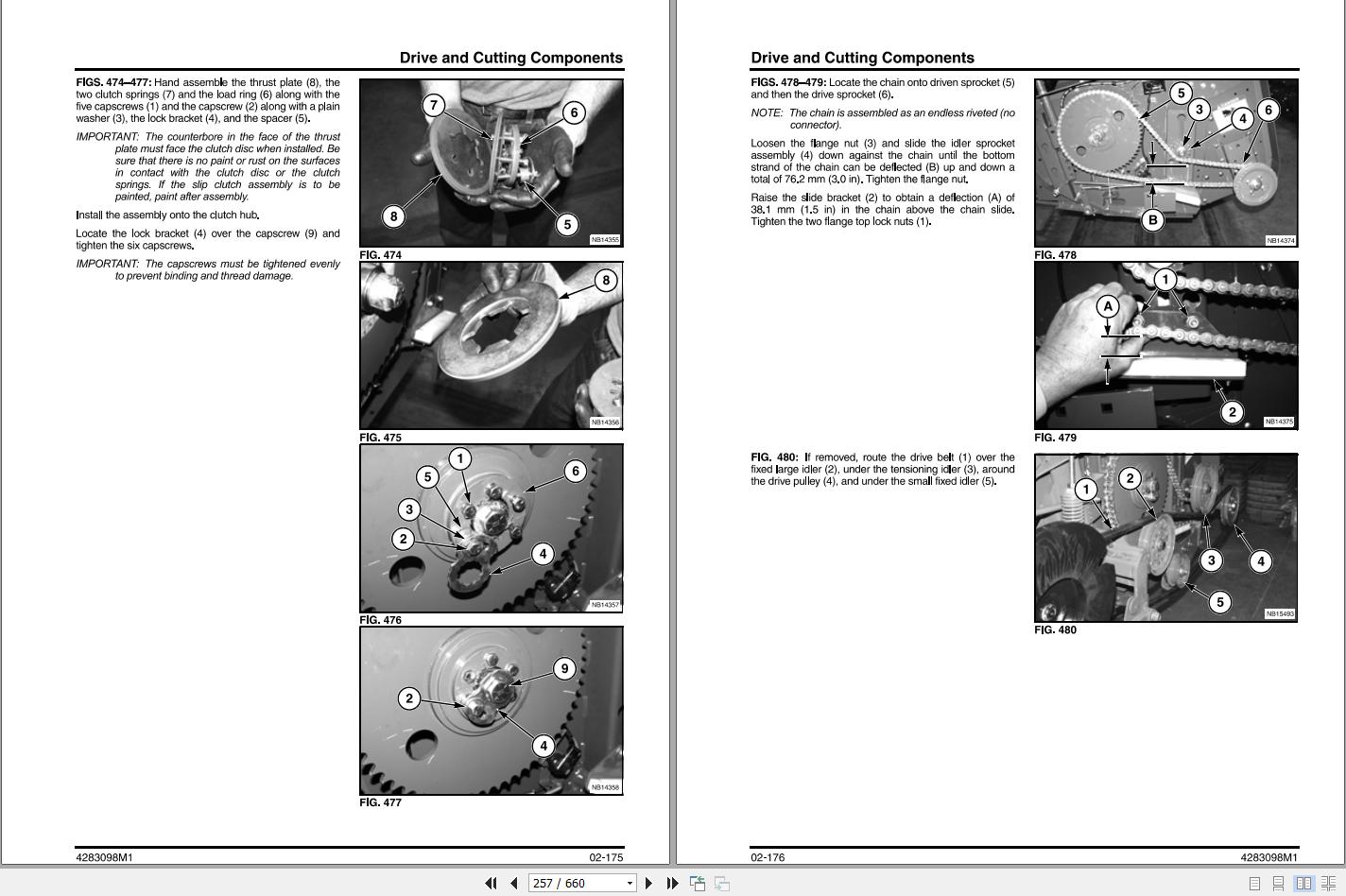 Drive and Cutting Components

FIGS. 474–477: Hand assemble the thrust plate (8), the two clutch springs (7) and the load ring (6) along with the five capscrews (1) and the capscrew (2) along with a plain washer (3), the lock bracket (4), and the spacer (5).

IMPORTANT: The counterbore in the face of the thrust plate must face the clutch disc when installed. Be sure that there is no paint or rust on the surfaces in contact with the clutch disc or the clutch springs. If the slip clutch assembly is to be painted, paint after assembly.

Install the assembly onto the clutch hub.

Locate the lock bracket (4) over the capscrew (9) and tighten the six capscrews.

IMPORTANT: The capscrews must be tightened evenly to prevent binding and thread damage.

7
6
8
5
NB14355
FIG. 474

8
NB14356
FIG. 475

1
5
6
3
2
4
NB14357
FIG. 476

9
2
4
NB14358
FIG. 477

4283098M1
02-175

Drive and Cutting Components

FIGS. 478–479: Locate the chain onto driven sprocket (5) and then the drive sprocket (6).

NOTE: The chain is assembled as an endless riveted (no connector).

Loosen the flange nut (3) and slide the idler sprocket assembly (4) down against the chain until the bottom strand of the chain can be deflected (B) up and down a total of 76.2 mm (3.0 in). Tighten the flange nut.

Raise the slide bracket (2) to obtain a deflection (A) of 38.1 mm (1.5 in) in the chain above the chain slide. Tighten the two flange top lock nuts (1).

5
3
4
6
B
NB14374
FIG. 478

1
A
2
NB14375
FIG. 479

FIG. 480: If removed, route the drive belt (1) over the fixed large idler (2), under the tensioning idler (3), around the drive pulley (4), and under the small fixed idler (5).

1
2
3
4
5
NB15493
FIG. 480

02-176
4283098M1

257 / 660