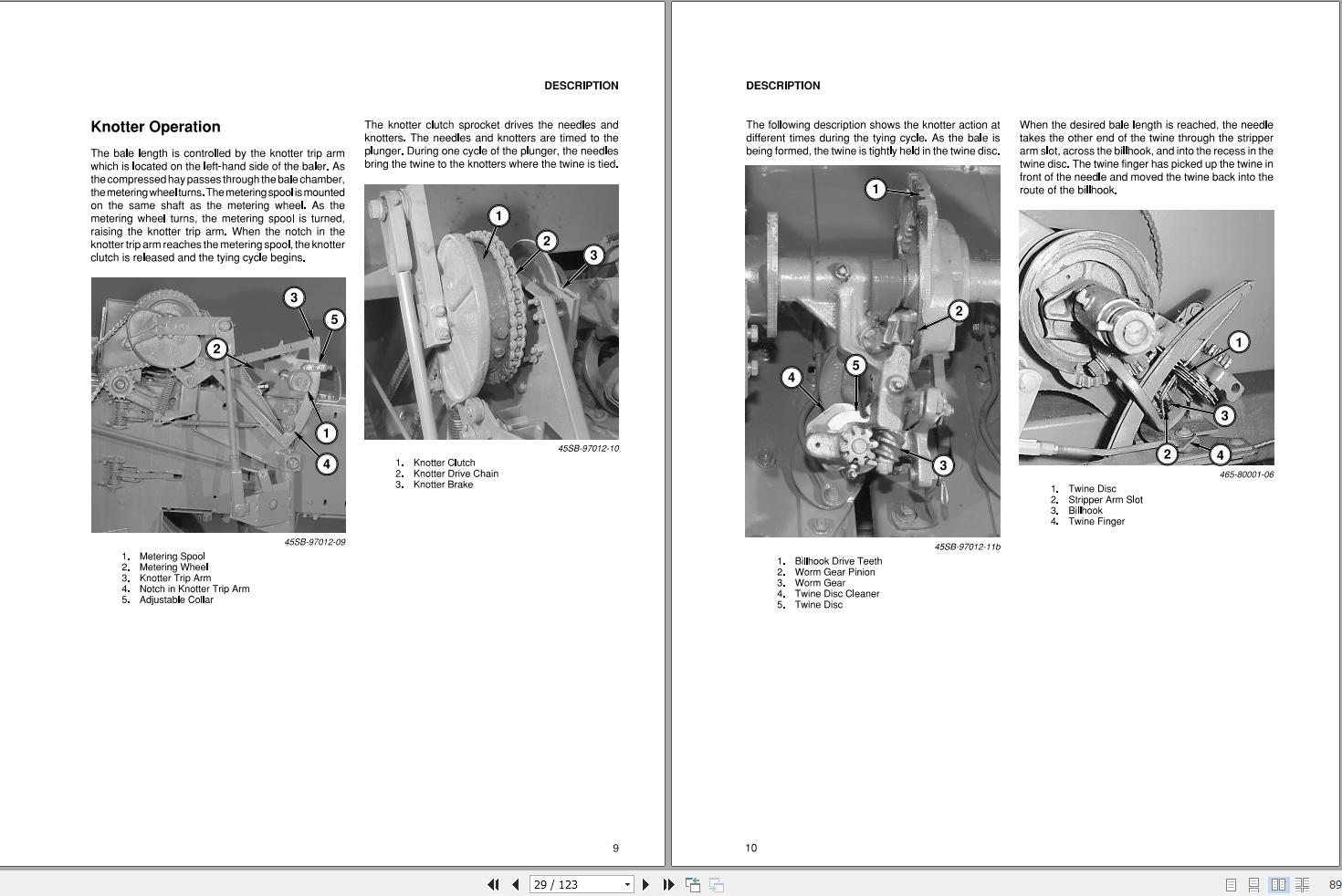 DESCRIPTION

Knotter Operation

The bale length is controlled by the knotter trip arm which is located on the left-hand side of the baler. As the compressed hay passes through the bale chamber, the metering wheel turns. The metering spool is mounted on the same shaft as the metering wheel. As the metering wheel turns, the metering spool is turned, raising the knotter trip arm. When the notch in the knotter trip arm reaches the metering spool, the knotter clutch is released and the tying cycle begins.

3
5
2
1
4

45SB-97012-09

1. Metering Spool
2. Metering Wheel
3. Knotter Trip Arm
4. Notch in Knotter Trip Arm
5. Adjustable Collar

The knotter clutch sprocket drives the needles and knotters. The needles and knotters are timed to the plunger. During one cycle of the plunger, the needles bring the twine to the knotters where the twine is tied.

1
2
3

45SB-97012-10

1. Knotter Clutch
2. Knotter Drive Chain
3. Knotter Brake

9

DESCRIPTION

The following description shows the knotter action at different times during the tying cycle. As the bale is being formed, the twine is tightly held in the twine disc.

1
2
5
4
3

45SB-97012-11b

1. Billhook Drive Teeth
2. Worm Gear Pinion
3. Worm Gear
4. Twine Disc Cleaner
5. Twine Disc

When the desired bale length is reached, the needle takes the other end of the twine through the stripper arm slot, across the billhook, and into the recess in the twine disc. The twine finger has picked up the twine in front of the needle and moved the twine back into the route of the billhook.

1
3
2
4

465-80001-06

1. Twine Disc
2. Stripper Arm Slot
3. Billhook
4. Twine Finger

10

29 / 123

89