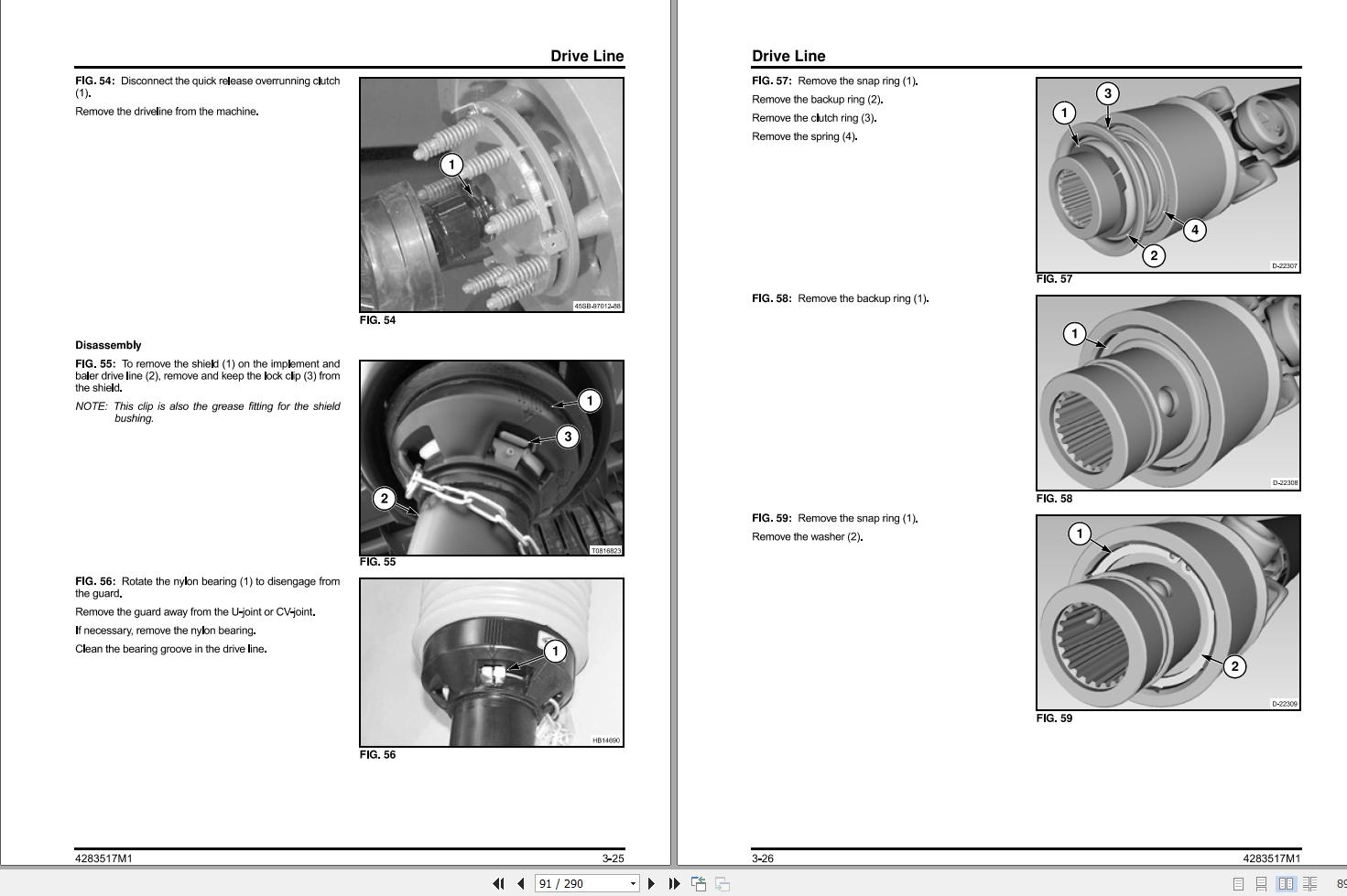 Drive Line

FIG. 54: Disconnect the quick release overrunning clutch (1).

Remove the driveline from the machine.

1

45SB-97012-88

FIG. 54

Disassembly

FIG. 55: To remove the shield (1) on the implement and baler drive line (2), remove and keep the lock clip (3) from the shield.

NOTE: This clip is also the grease fitting for the shield bushing.

1

3

2

T0816823

FIG. 55

FIG. 56: Rotate the nylon bearing (1) to disengage from the guard.

Remove the guard away from the U-joint or CV-joint.

If necessary, remove the nylon bearing.

Clean the bearing groove in the drive line.

1

HB14690

FIG. 56

4283517M1

3-25

Drive Line

FIG. 57: Remove the snap ring (1).

Remove the backup ring (2).

Remove the clutch ring (3).

Remove the spring (4).

3

1

4

2

D-22307

FIG. 57

FIG. 58: Remove the backup ring (1).

1

D-22308

FIG. 58

FIG. 59: Remove the snap ring (1).

Remove the washer (2).

1

2

D-22309

FIG. 59

3-26

4283517M1

91 / 290

89