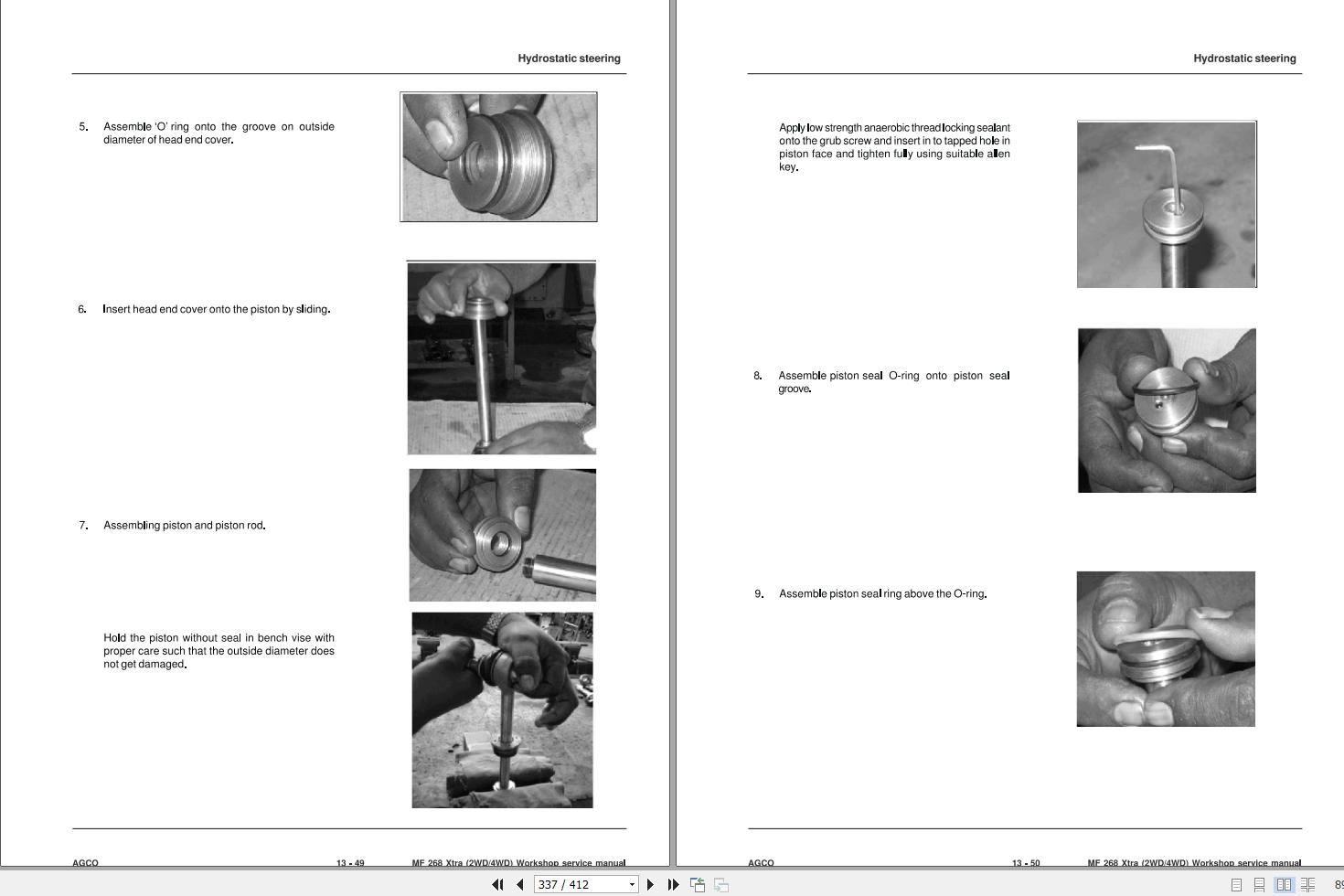 Hydrostatic steering

5. Assemble 'O' ring onto the groove on outside diameter of head end cover.

6. Insert head end cover onto the piston by sliding.

7. Assembling piston and piston rod.

Hold the piston without seal in bench vise with proper care such that the outside diameter does not get damaged.

AGCO 13 - 49 MF 268 Xtra (2WD/4WD) Workshop service manual

Hydrostatic steering

Apply low strength anaerobic thread locking sealant onto the grub screw and insert in to tapped hole in piston face and tighten fully using suitable allen key.

8. Assemble piston seal O-ring onto piston seal groove.

9. Assemble piston seal ring above the O-ring.

AGCO 13 - 50 MF 268 Xtra (2WD/4WD) Workshop service manual

337 / 412

89