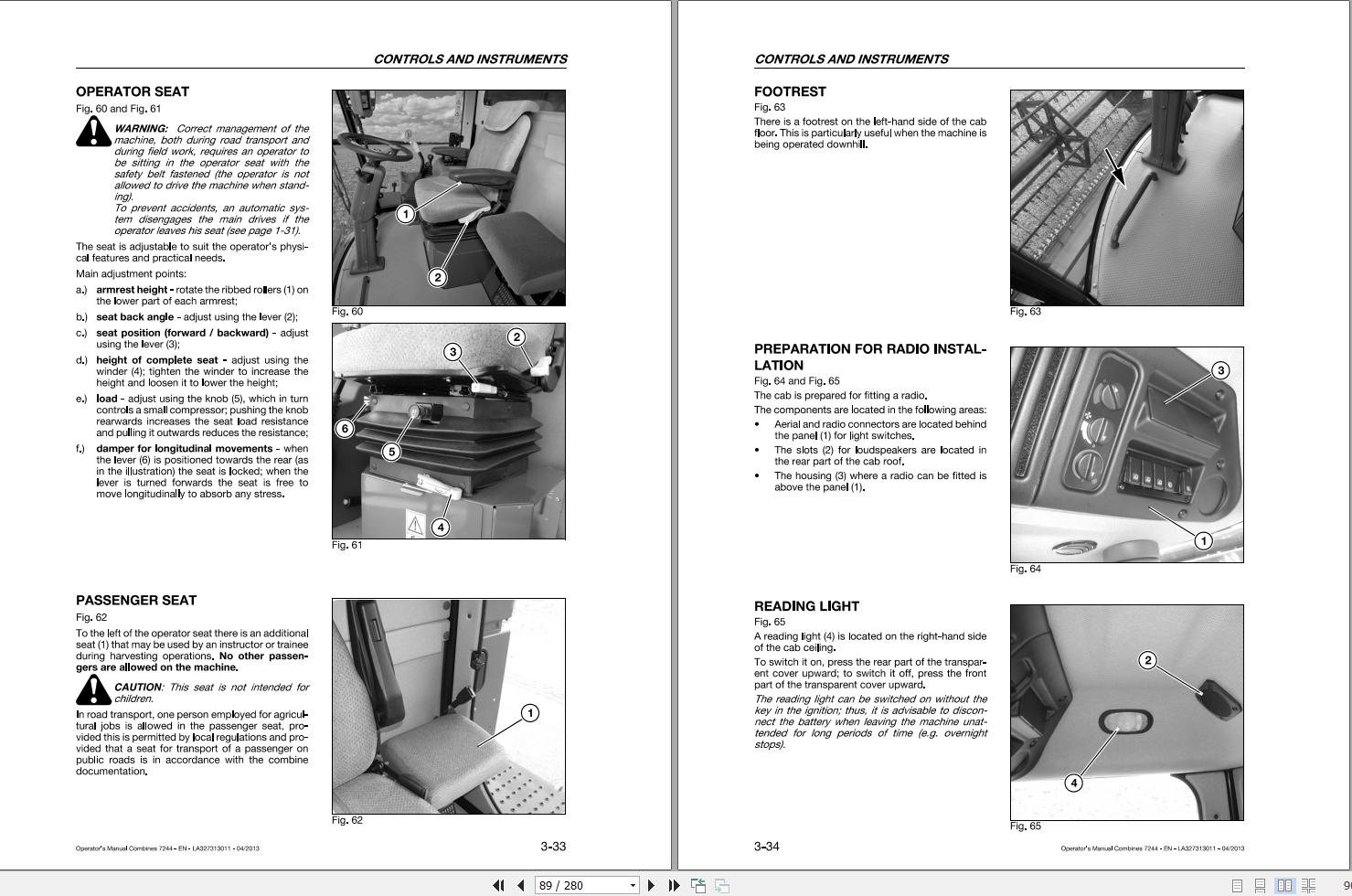 CONTROLS AND INSTRUMENTS

OPERATOR SEAT

Fig. 60 and Fig. 61

WARNING: Correct management of the machine, both during road transport and during field work, requires an operator to be sitting in the operator seat with the safety belt fastened (the operator is not allowed to drive the machine when standing).

To prevent accidents, an automatic system disengages the main drives if the operator leaves his seat (see page 1-31).

The seat is adjustable to suit the operator's physical features and practical needs.

Main adjustment points:

a.) armrest height - rotate the ribbed rollers (1) on the lower part of each armrest;

b.) seat back angle - adjust using the lever (2);

c.) seat position (forward / backward) - adjust using the lever (3);

d.) height of complete seat - adjust using the winder (4); tighten the winder to increase the height and loosen it to lower the height;

e.) load - adjust using the knob (5), which in turn controls a small compressor; pushing the knob rearwards increases the seat load resistance and pulling it outwards reduces the resistance;

f.) damper for longitudinal movements - when the lever (6) is positioned towards the rear (as in the illustration) the seat is locked; when the lever is turned forwards the seat is free to move longitudinally to absorb any stress.

1
2
Fig. 60

3
2
6
5
4
Fig. 61

PASSENGER SEAT

Fig. 62

To the left of the operator seat there is an additional seat (1) that may be used by an instructor or trainee during harvesting operations. No other passengers are allowed on the machine.

CAUTION: This seat is not intended for children.

In road transport, one person employed for agricultural jobs is allowed in the passenger seat, provided this is permitted by local regulations and provided that a seat for transport of a passenger on public roads is in accordance with the combine documentation.

1
Fig. 62

Operator's Manual Combines 7244 - EN - LA327313011 - 04/2013

3-33

CONTROLS AND INSTRUMENTS

FOOTREST

Fig. 63

There is a footrest on the left-hand side of the cab floor. This is particularly useful when the machine is being operated downhill.

Fig. 63

PREPARATION FOR RADIO INSTALLATION

Fig. 64 and Fig. 65

The cab is prepared for fitting a radio.

The components are located in the following areas:

• Aerial and radio connectors are located behind the panel (1) for light switches.

• The slots (2) for loudspeakers are located in the rear part of the cab roof.

• The housing (3) where a radio can be fitted is above the panel (1).

3
1
Fig. 64

READING LIGHT

Fig. 65

A reading light (4) is located on the right-hand side of the cab ceiling.

To switch it on, press the rear part of the transparent cover upward; to switch it off, press the front part of the transparent cover upward.

The reading light can be switched on without the key in the ignition; thus, it is advisable to disconnect the battery when leaving the machine unattended for long periods of time (e.g. overnight stops).

2
4
Fig. 65

3-34

Operator's Manual Combines 7244 - EN - LA327313011 - 04/2013

89 / 280