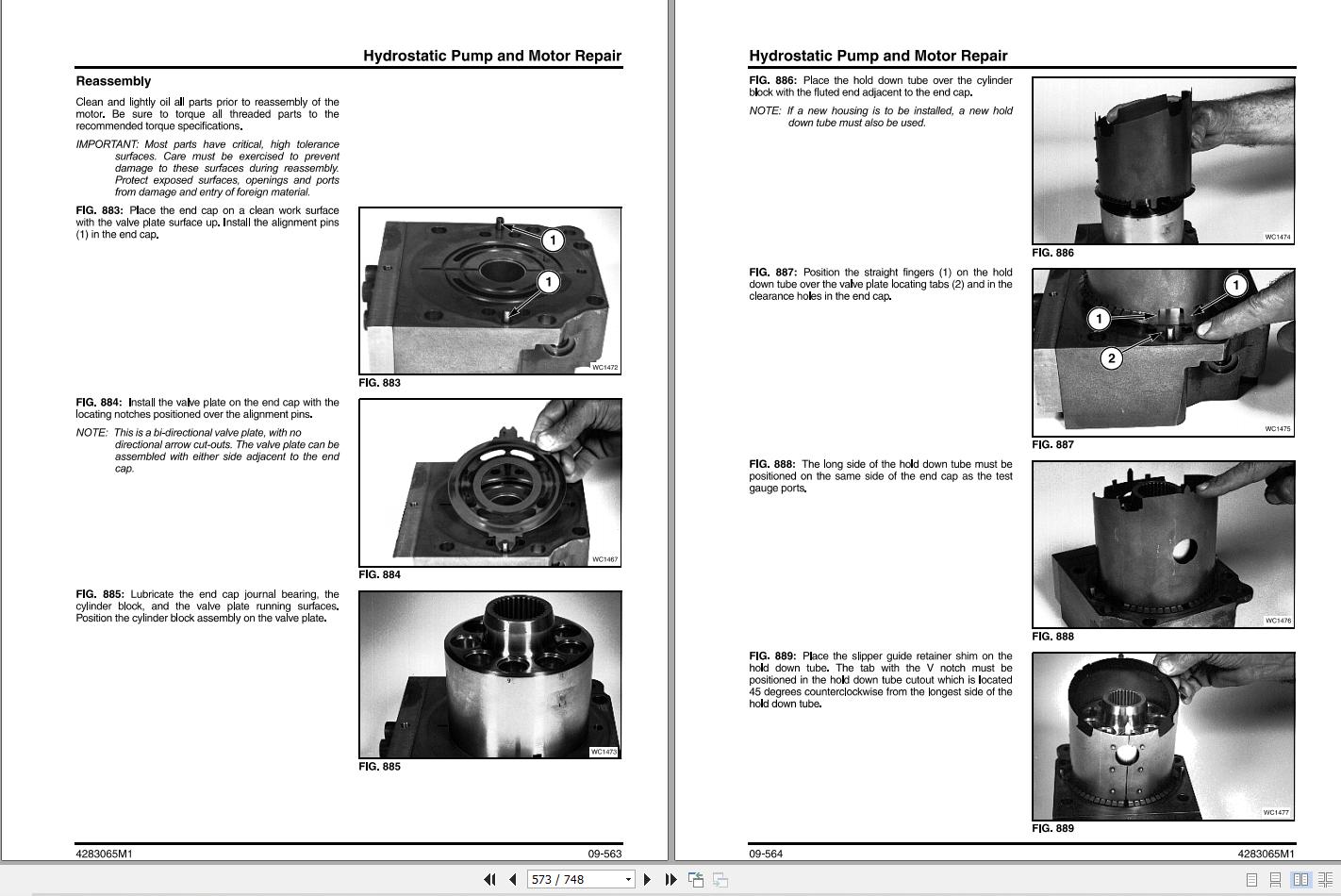 Hydrostatic Pump and Motor Repair

Reassembly

Clean and lightly oil all parts prior to reassembly of the motor. Be sure to torque all threaded parts to the recommended torque specifications.

IMPORTANT: Most parts have critical, high tolerance surfaces. Care must be exercised to prevent damage to these surfaces during reassembly. Protect exposed surfaces, openings and ports from damage and entry of foreign material.

FIG. 883: Place the end cap on a clean work surface with the valve plate surface up. Install the alignment pins (1) in the end cap.

1

1

WC1472

FIG. 883

FIG. 884: Install the valve plate on the end cap with the locating notches positioned over the alignment pins.

NOTE: This is a bi-directional valve plate, with no directional arrow cut-outs. The valve plate can be assembled with either side adjacent to the end cap.

WC1467

FIG. 884

FIG. 885: Lubricate the end cap journal bearing, the cylinder block, and the valve plate running surfaces. Position the cylinder block assembly on the valve plate.

WC1473

FIG. 885

4283065M1 09-563

Hydrostatic Pump and Motor Repair

FIG. 886: Place the hold down tube over the cylinder block with the fluted end adjacent to the end cap.

NOTE: If a new housing is to be installed, a new hold down tube must also be used.

WC1474

FIG. 886

FIG. 887: Position the straight fingers (1) on the hold down tube over the valve plate locating tabs (2) and in the clearance holes in the end cap.

1

1

2

WC1475

FIG. 887

FIG. 888: The long side of the hold down tube must be positioned on the same side of the end cap as the test gauge ports.

WC1476

FIG. 888

FIG. 889: Place the slipper guide retainer shim on the hold down tube. The tab with the V notch must be positioned in the hold down tube cutout which is located 45 degrees counterclockwise from the longest side of the hold down tube.

WC1477

FIG. 889

09-564 4283065M1

573 / 748