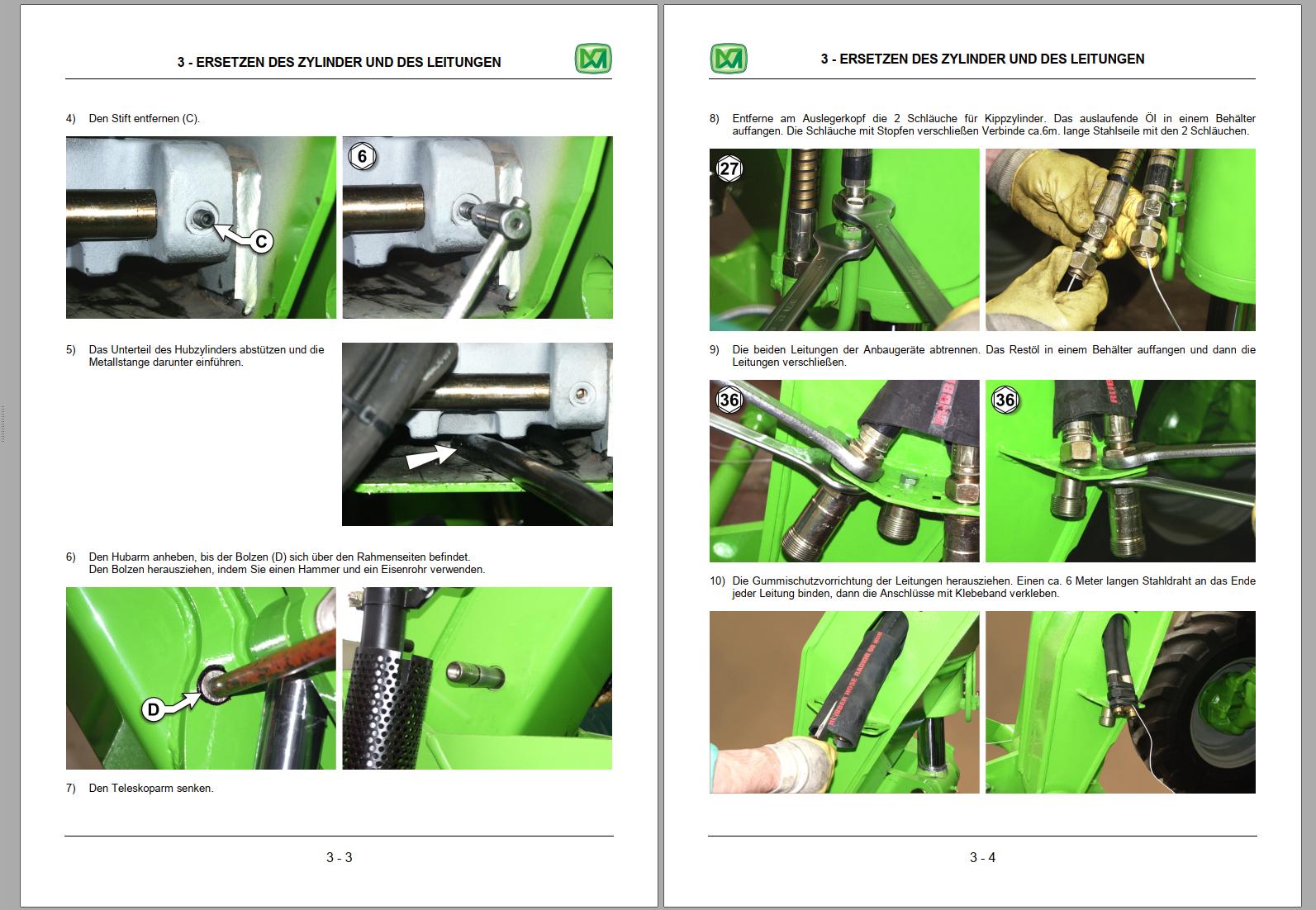 3 - ERSETZEN DES ZYLINDER UND DES LEITUNGEN

4) Den Stift entfernen (C).

C

6

5) Das Unterteil des Hubzylinders abstützen und die Metallstange darunter einführen.

6) Den Hubarm anheben, bis der Bolzen (D) sich über den Rahmenseiten befindet. Den Bolzen herausziehen, indem Sie einen Hammer und ein Eisenrohr verwenden.

D

7) Den Teleskoparm senken.

3 - 3

3 - ERSETZEN DES ZYLINDER UND DES LEITUNGEN

8) Entferne am Auslegerkopf die 2 Schläuche für Kippzylinder. Das auslaufende Öl in einem Behälter auffangen. Die Schläuche mit Stopfen verschließen Verbinde ca.6m. lange Stahlseile mit den 2 Schläuchen.

27

9) Die beiden Leitungen der Anbaugeräte abtrennen. Das Restöl in einem Behälter auffangen und dann die Leitungen verschließen.

36

36

10) Die Gummischutzvorrichtung der Leitungen herausziehen. Einen ca. 6 Meter langen Stahldraht an das Ende jeder Leitung binden, dann die Anschlüsse mit Klebeband verkleben.

3 - 4