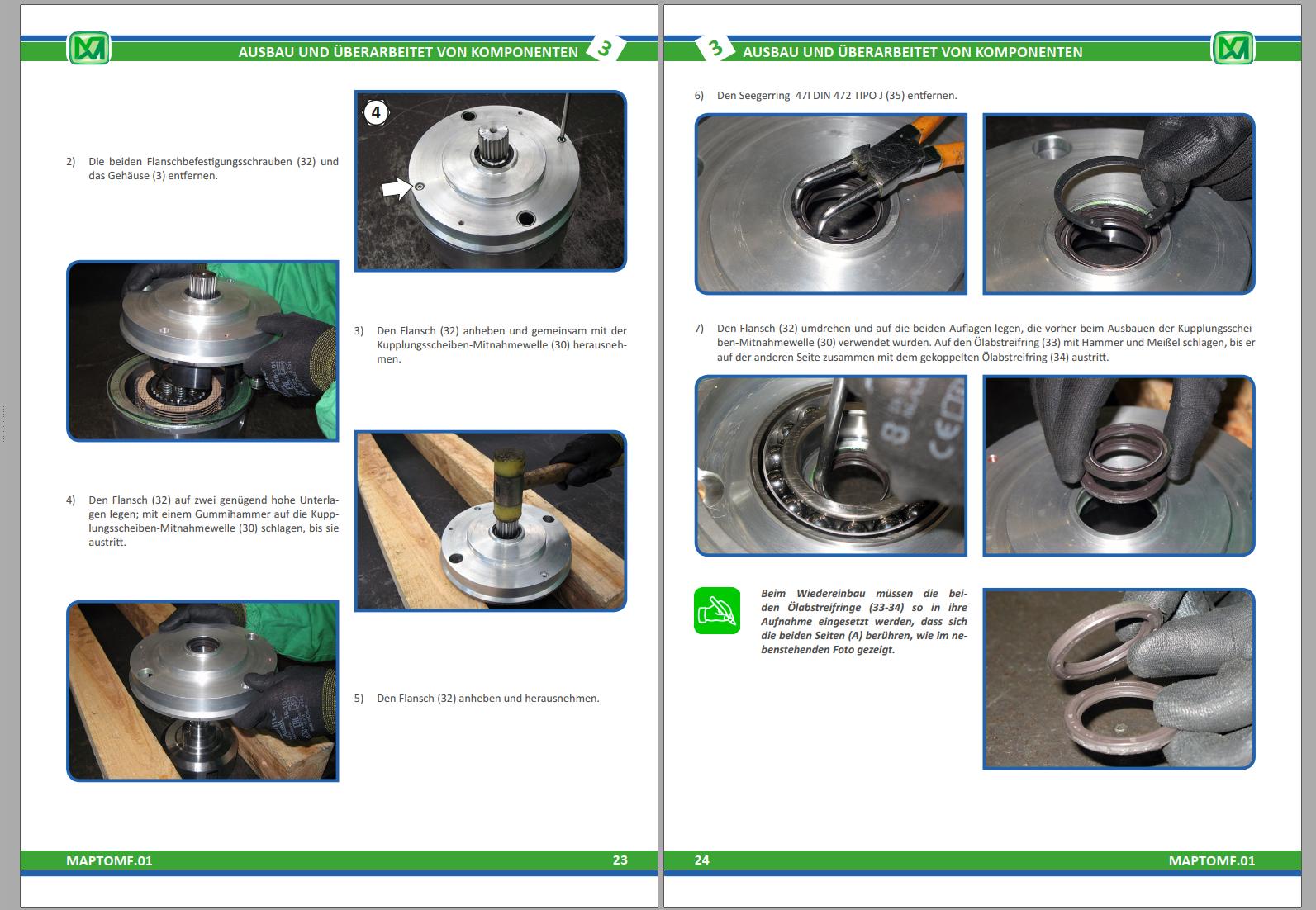 AUSBAU UND ÜBERARBEITET VON KOMPONENTEN 3

4

2) Die beiden Flanschbefestigungsschrauben (32) und das Gehäuse (3) entfernen.

3) Den Flansch (32) anheben und gemeinsam mit der Kupplungsscheiben-Mitnahmewelle (30) herausnehmen.

4) Den Flansch (32) auf zwei genügend hohe Unterlagen legen; mit einem Gummihammer auf die Kupplungsscheiben-Mitnahmewelle (30) schlagen, bis sie austritt.

5) Den Flansch (32) anheben und herausnehmen.

MAPTOMF.01 23

3 AUSBAU UND ÜBERARBEITET VON KOMPONENTEN

6) Den Seegerring 47I DIN 472 TIPO J (35) entfernen.

7) Den Flansch (32) umdrehen und auf die beiden Auflagen legen, die vorher beim Ausbauen der Kupplungsscheiben-Mitnahmewelle (30) verwendet wurden. Auf den Ölabstreifring (33) mit Hammer und Meißel schlagen, bis er auf der anderen Seite zusammen mit dem gekoppelten Ölabstreifring (34) austritt.

Beim Wiedereinbau müssen die beiden Ölabstreifringe (33-34) so in ihre Aufnahme eingesetzt werden, dass sich die beiden Seiten (A) berühren, wie im nebenstehenden Foto gezeigt.

24 MAPTOMF.01