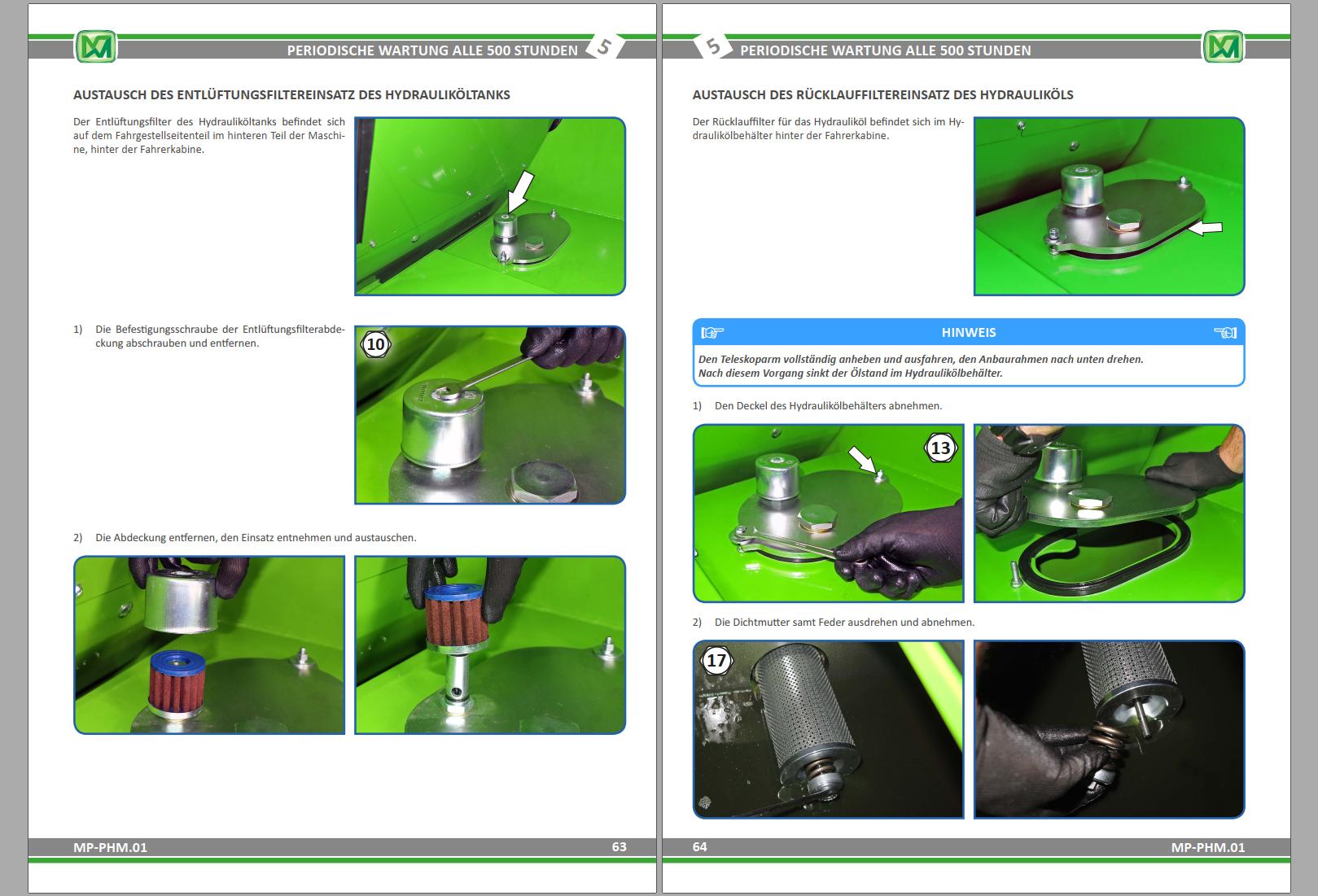 PERIODISCHE WARTUNG ALLE 500 STUNDEN 5

AUSTAUSCH DES ENTLÜFTUNGSFILTEREINSATZ DES HYDRAULIKÖLTANKS

Der Entlüftungsfilter des Hydrauliköltanks befindet sich auf dem Fahrgestellseitenteil im hinteren Teil der Maschine, hinter der Fahrerkabine.

1) Die Befestigungsschraube der Entlüftungsfilterabdeckung abschrauben und entfernen.

10

2) Die Abdeckung entfernen, den Einsatz entnehmen und austauschen.

MP-PHM.01 63

5 PERIODISCHE WARTUNG ALLE 500 STUNDEN

AUSTAUSCH DES RÜCKLAUFFILTEREINSATZ DES HYDRAULIKÖLS

Der Rücklauffilter für das Hydrauliköl befindet sich im Hydraulikölbehälter hinter der Fahrerkabine.

HINWEIS

Den Teleskoparm vollständig anheben und ausfahren, den Anbaurahmen nach unten drehen.
Nach diesem Vorgang sinkt der Ölstand im Hydraulikölbehälter.

1) Den Deckel des Hydraulikölbehälters abnehmen.

13

2) Die Dichtmutter samt Feder ausdrehen und abnehmen.

17

64 MP-PHM.01