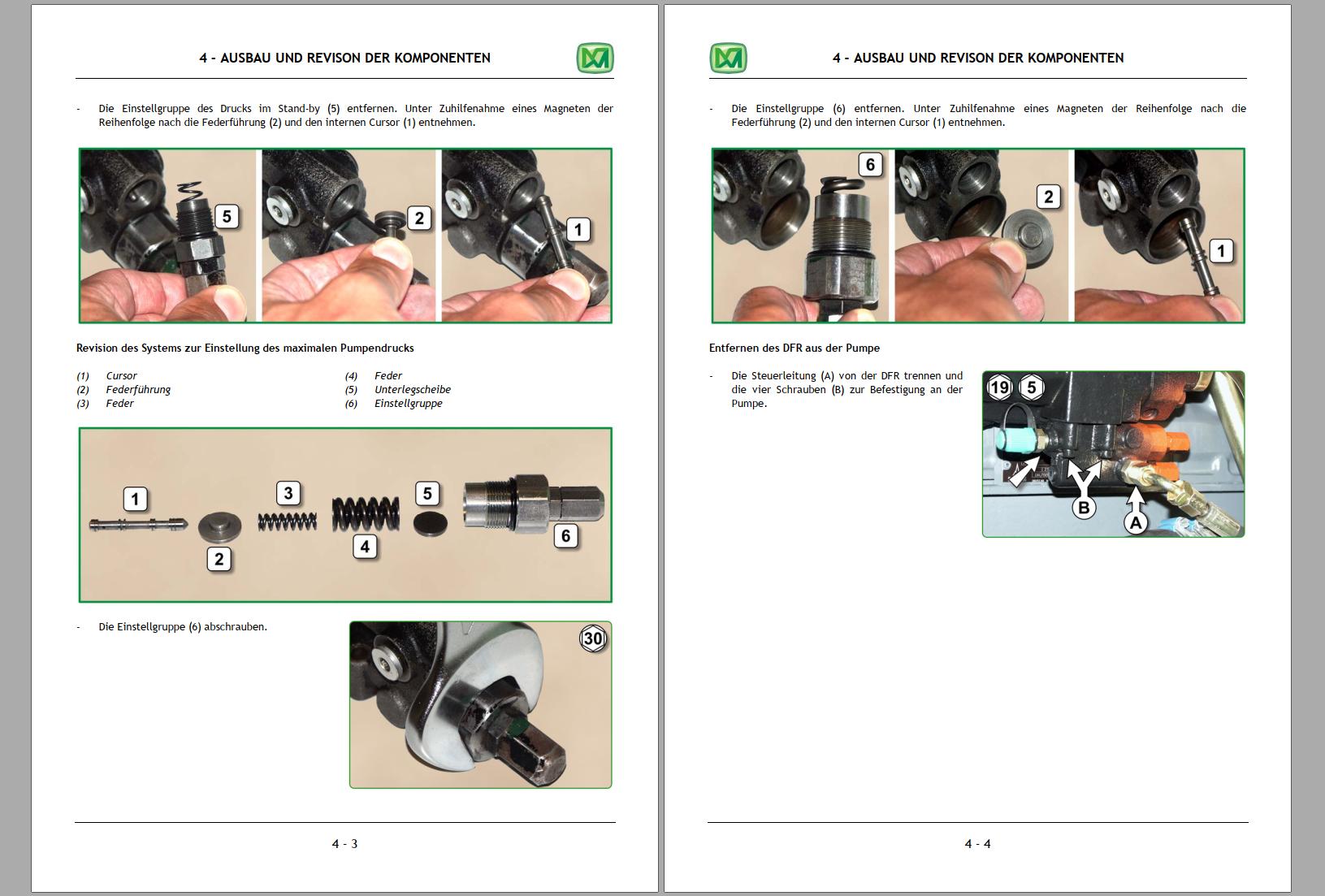 4 - AUSBAU UND REVISON DER KOMPONENTEN

- Die Einstellgruppe des Drucks im Stand-by (5) entfernen. Unter Zuhilfenahme eines Magneten der Reihenfolge nach die Federführung (2) und den internen Cursor (1) entnehmen.

5

2

1

Revision des Systems zur Einstellung des maximalen Pumpendrucks

(1) Cursor
(2) Federführung
(3) Feder

(4) Feder
(5) Unterlegscheibe
(6) Einstellgruppe

1 2 3 4 5 6

- Die Einstellgruppe (6) abschrauben.

30

4 - 3

4 - AUSBAU UND REVISON DER KOMPONENTEN

- Die Einstellgruppe (6) entfernen. Unter Zuhilfenahme eines Magneten der Reihenfolge nach die Federführung (2) und den internen Cursor (1) entnehmen.

6

2

1

Entfernen des DFR aus der Pumpe

- Die Steuerleitung (A) von der DFR trennen und die vier Schrauben (B) zur Befestigung an der Pumpe.

19 5

B

A

4 - 4