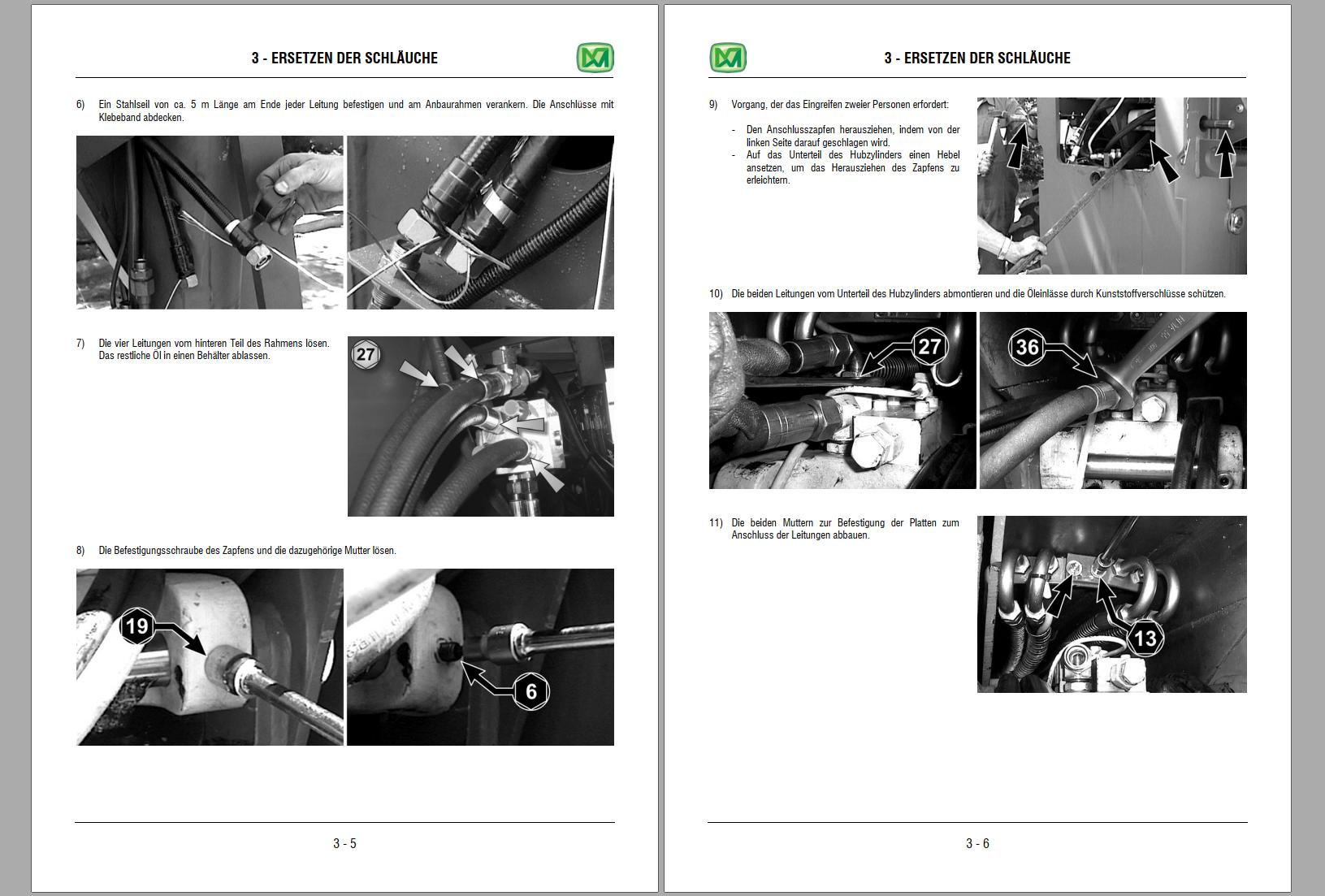 3 - ERSETZEN DER SCHLÄUCHE

6) Ein Stahlseil von ca. 5 m Länge am Ende jeder Leitung befestigen und am Anbaurahmen verankern. Die Anschlüsse mit Klebeband abdecken.

7) Die vier Leitungen vom hinteren Teil des Rahmens lösen. Das restliche Öl in einen Behälter ablassen.

27

8) Die Befestigungsschraube des Zapfens und die dazugehörige Mutter lösen.

19

6

3 - 5

3 - ERSETZEN DER SCHLÄUCHE

9) Vorgang, der das Eingreifen zweier Personen erfordert:

- Den Anschlusszapfen herausziehen, indem von der linken Seite darauf geschlagen wird.
- Auf das Unterteil des Hubzylinders einen Hebel ansetzen, um das Herausziehen des Zapfens zu erleichtern.

10) Die beiden Leitungen vom Unterteil des Hubzylinders abmontieren und die Öleinlässe durch Kunststoffverschlüsse schützen.

27

36

11) Die beiden Muttern zur Befestigung der Platten zum Anschluss der Leitungen abbauen.

13

3 - 6