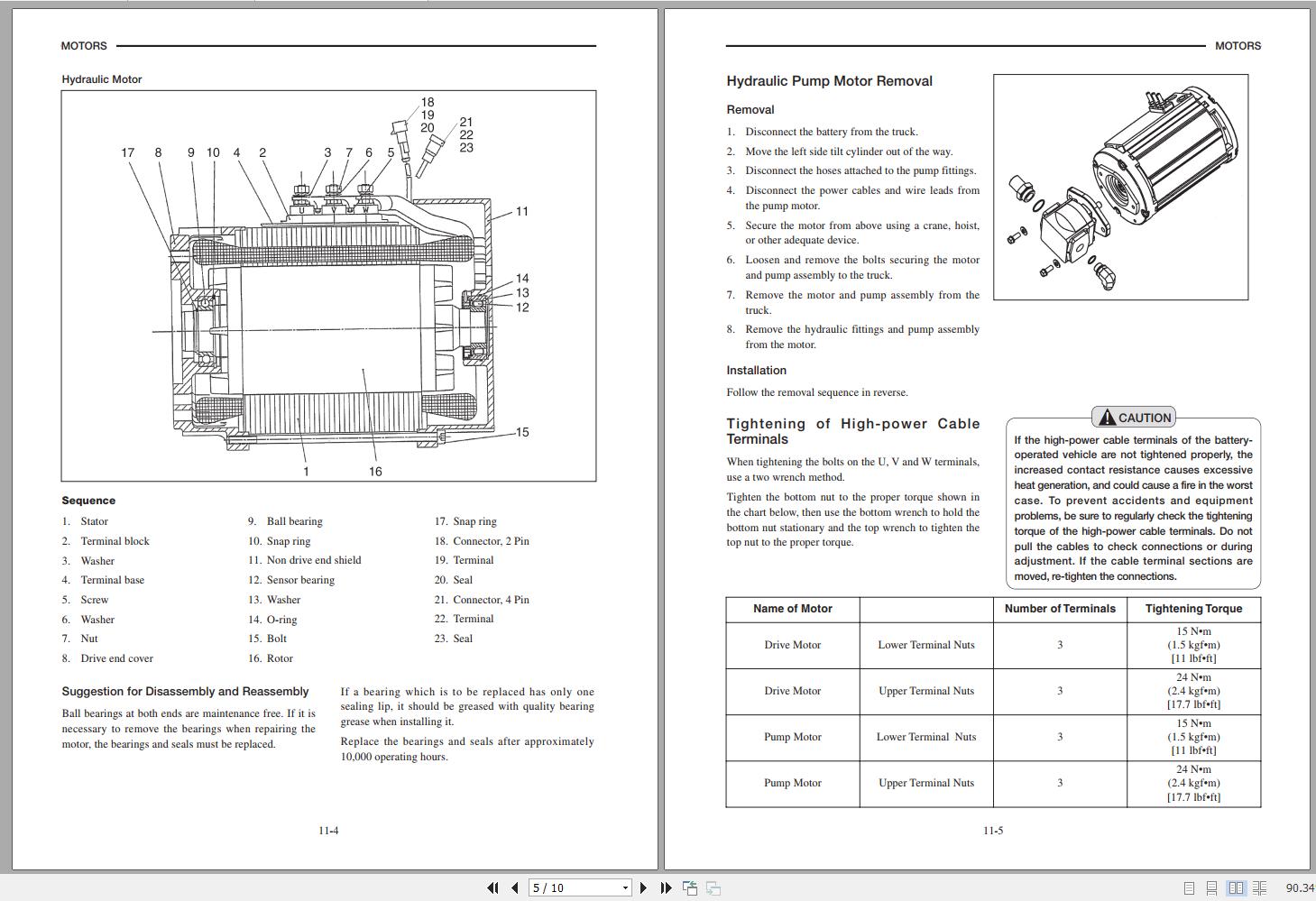 MOTORS

Hydraulic Motor

18
19
20
21
22
23
17 8 9 10 4 2 3 7 6 5
U V W
11
14
13
12
15
1 16

Sequence

1. Stator
2. Terminal block
3. Washer
4. Terminal base
5. Screw
6. Washer
7. Nut
8. Drive end cover

9. Ball bearing
10. Snap ring
11. Non drive end shield
12. Sensor bearing
13. Washer
14. O-ring
15. Bolt
16. Rotor

17. Snap ring
18. Connector, 2 Pin
19. Terminal
20. Seal
21. Connector, 4 Pin
22. Terminal
23. Seal

Suggestion for Disassembly and Reassembly

Ball bearings at both ends are maintenance free. If it is necessary to remove the bearings when repairing the motor, the bearings and seals must be replaced.

If a bearing which is to be replaced has only one sealing lip, it should be greased with quality bearing grease when installing it.

Replace the bearings and seals after approximately 10,000 operating hours.

11-4

MOTORS

Hydraulic Pump Motor Removal

Removal

1. Disconnect the battery from the truck.
2. Move the left side tilt cylinder out of the way.
3. Disconnect the hoses attached to the pump fittings.
4. Disconnect the power cables and wire leads from the pump motor.
5. Secure the motor from above using a crane, hoist, or other adequate device.
6. Loosen and remove the bolts securing the motor and pump assembly to the truck.
7. Remove the motor and pump assembly from the truck.
8. Remove the hydraulic fittings and pump assembly from the motor.

Installation

Follow the removal sequence in reverse.

Tightening of High-power Cable Terminals

When tightening the bolts on the U, V and W terminals, use a two wrench method.

Tighten the bottom nut to the proper torque shown in the chart below, then use the bottom wrench to hold the bottom nut stationary and the top wrench to tighten the top nut to the proper torque.

CAUTION

If the high-power cable terminals of the battery-operated vehicle are not tightened properly, the increased contact resistance causes excessive heat generation, and could cause a fire in the worst case. To prevent accidents and equipment problems, be sure to regularly check the tightening torque of the high-power cable terminals. Do not pull the cables to check connections or during adjustment. If the cable terminal sections are moved, re-tighten the connections.

| Name of Motor | | Number of Terminals | Tightening Torque |
|---|---|---|---|
| Drive Motor | Lower Terminal Nuts | 3 | 15 N•m (1.5 kgf•m) [11 lbf•ft] |
| Drive Motor | Upper Terminal Nuts | 3 | 24 N•m (2.4 kgf•m) [17.7 lbf•ft] |
| Pump Motor | Lower Terminal Nuts | 3 | 15 N•m (1.5 kgf•m) [11 lbf•ft] |
| Pump Motor | Upper Terminal Nuts | 3 | 24 N•m (2.4 kgf•m) [17.7 lbf•ft] |

11-5

5 / 10
90.34