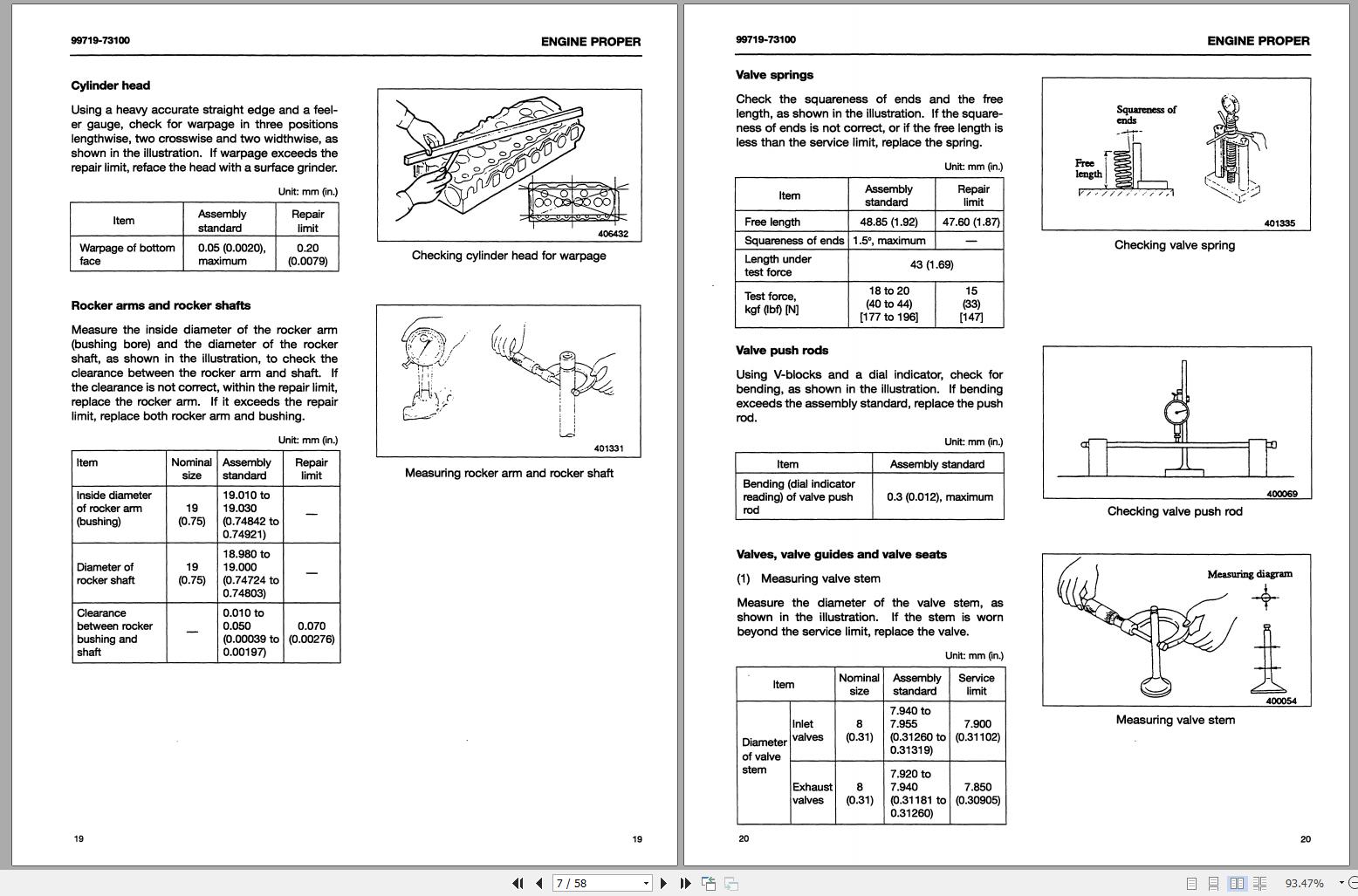 99719-73100

ENGINE PROPER

Cylinder head

Using a heavy accurate straight edge and a feeler gauge, check for warpage in three positions lengthwise, two crosswise and two widthwise, as shown in the illustration. If warpage exceeds the repair limit, reface the head with a surface grinder.

Unit: mm (in.)

| Item | Assembly standard | Repair limit |
|---|---|---|
| Warpage of bottom face | 0.05 (0.0020), maximum | 0.20 (0.0079) |

406432

Checking cylinder head for warpage

Rocker arms and rocker shafts

Measure the inside diameter of the rocker arm (bushing bore) and the diameter of the rocker shaft, as shown in the illustration, to check the clearance between the rocker arm and shaft. If the clearance is not correct, within the repair limit, replace the rocker arm. If it exceeds the repair limit, replace both rocker arm and bushing.

Unit: mm (in.)

| Item | Nominal size | Assembly standard | Repair limit |
|---|---|---|---|
| Inside diameter of rocker arm (bushing) | 19 (0.75) | 19.010 to 19.030 (0.74842 to 0.74921) | — |
| Diameter of rocker shaft | 19 (0.75) | 18.980 to 19.000 (0.74724 to 0.74803) | — |
| Clearance between rocker bushing and shaft | — | 0.010 to 0.050 (0.00039 to 0.00197) | 0.070 (0.00276) |

401331

Measuring rocker arm and rocker shaft

19 19

99719-73100

ENGINE PROPER

Valve springs

Check the squareness of ends and the free length, as shown in the illustration. If the squareness of ends is not correct, or if the free length is less than the service limit, replace the spring.

Unit: mm (in.)

| Item | Assembly standard | Repair limit |
|---|---|---|
| Free length | 48.85 (1.92) | 47.60 (1.87) |
| Squareness of ends | 1.5°, maximum | — |
| Length under test force | 43 (1.69) | |
| Test force, kgf (lbf) [N] | 18 to 20 (40 to 44) [177 to 196] | 15 (33) [147] |

Squareness of ends

Free length

401335

Checking valve spring

Valve push rods

Using V-blocks and a dial indicator, check for bending, as shown in the illustration. If bending exceeds the assembly standard, replace the push rod.

Unit: mm (in.)

| Item | Assembly standard |
|---|---|
| Bending (dial indicator reading) of valve push rod | 0.3 (0.012), maximum |

400069

Checking valve push rod

Valves, valve guides and valve seats

(1) Measuring valve stem

Measure the diameter of the valve stem, as shown in the illustration. If the stem is worn beyond the service limit, replace the valve.

Unit: mm (in.)

| Item | | Nominal size | Assembly standard | Service limit |
|---|---|---|---|---|
| Diameter of valve stem | Inlet valves | 8 (0.31) | 7.940 to 7.955 (0.31260 to 0.31319) | 7.900 (0.31102) |
| | Exhaust valves | 8 (0.31) | 7.920 to 7.940 (0.31181 to 0.31260) | 7.850 (0.30905) |

Measuring diagram

400054

Measuring valve stem

20 20

7 / 58

93.47%