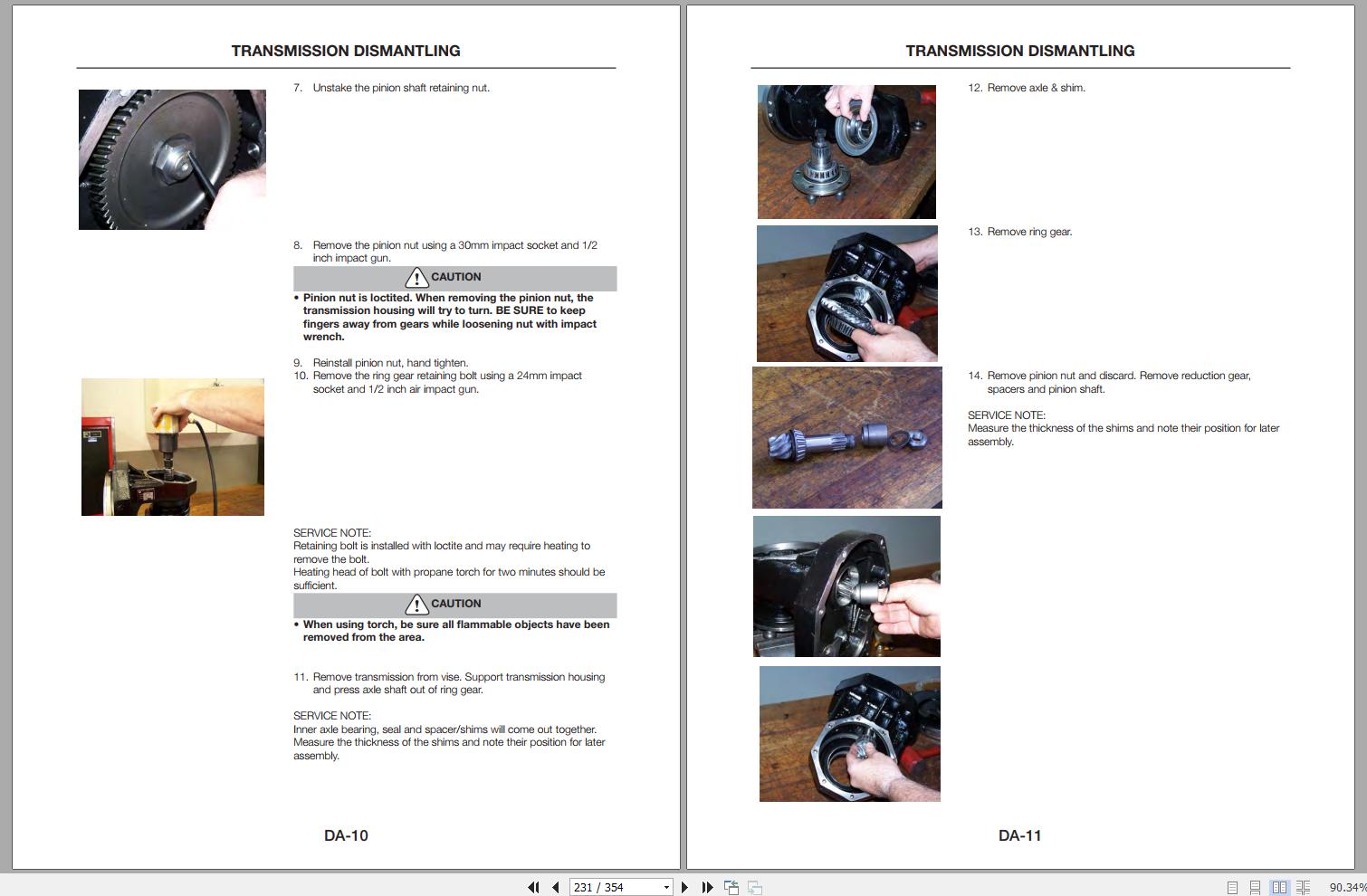 TRANSMISSION DISMANTLING

7. Unstake the pinion shaft retaining nut.

8. Remove the pinion nut using a 30mm impact socket and 1/2 inch impact gun.

CAUTION

• Pinion nut is loctited. When removing the pinion nut, the transmission housing will try to turn. BE SURE to keep fingers away from gears while loosening nut with impact wrench.

9. Reinstall pinion nut, hand tighten.
10. Remove the ring gear retaining bolt using a 24mm impact socket and 1/2 inch air impact gun.

SERVICE NOTE:
Retaining bolt is installed with loctite and may require heating to remove the bolt.
Heating head of bolt with propane torch for two minutes should be sufficient.

CAUTION

• When using torch, be sure all flammable objects have been removed from the area.

11. Remove transmission from vise. Support transmission housing and press axle shaft out of ring gear.

SERVICE NOTE:
Inner axle bearing, seal and spacer/shims will come out together. Measure the thickness of the shims and note their position for later assembly.

DA-10

TRANSMISSION DISMANTLING

12. Remove axle & shim.

13. Remove ring gear.

14. Remove pinion nut and discard. Remove reduction gear, spacers and pinion shaft.

SERVICE NOTE:
Measure the thickness of the shims and note their position for later assembly.

DA-11

231 / 354

90.34%