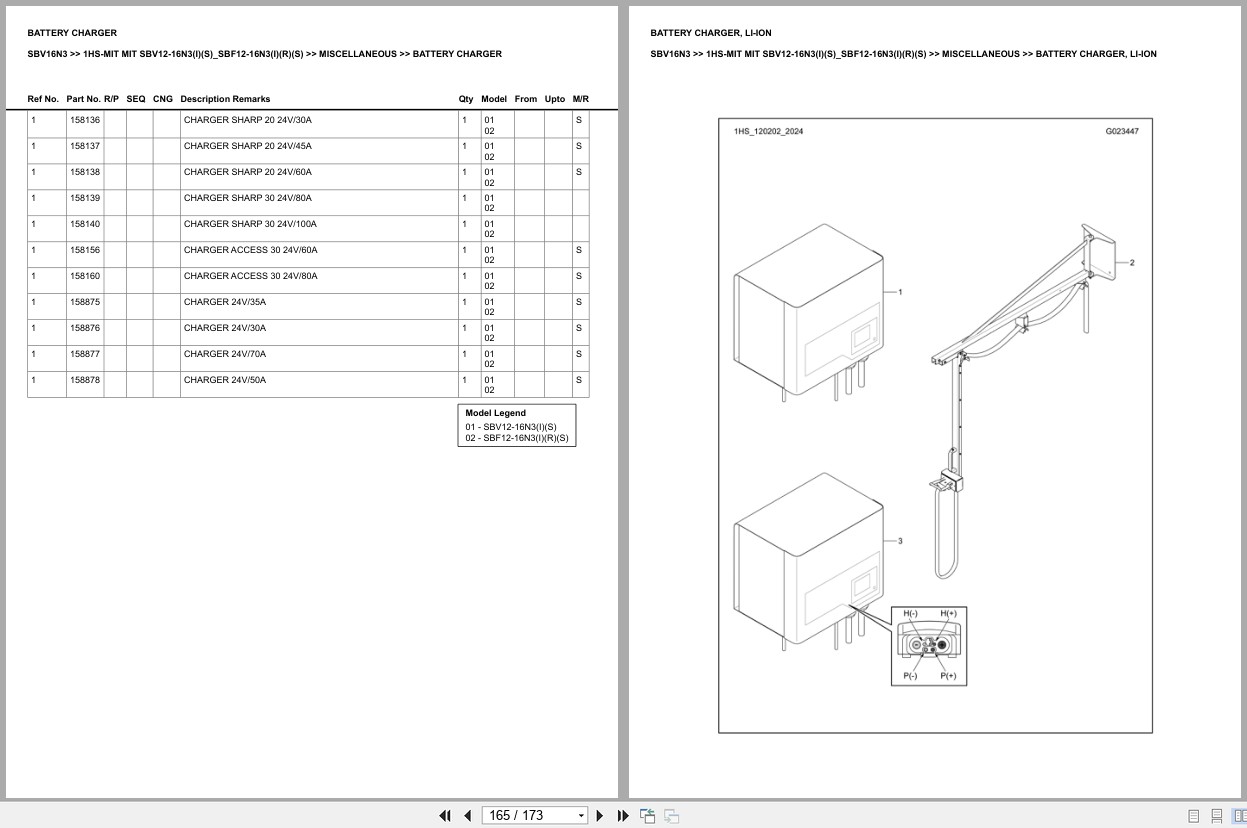 BATTERY CHARGER

SBV16N3 >> 1HS-MIT MIT SBV12-16N3(I)(S)_SBF12-16N3(I)(R)(S) >> MISCELLANEOUS >> BATTERY CHARGER

| Ref No. | Part No. | R/P | SEQ | CNG | Description Remarks | Qty | Model | From | Upto | M/R |
|---|---|---|---|---|---|---|---|---|---|---|
| 1 | 158136 | | | | CHARGER SHARP 20 24V/30A | 1 | 01 02 | | | S |
| 1 | 158137 | | | | CHARGER SHARP 20 24V/45A | 1 | 01 02 | | | S |
| 1 | 158138 | | | | CHARGER SHARP 20 24V/60A | 1 | 01 02 | | | S |
| 1 | 158139 | | | | CHARGER SHARP 30 24V/80A | 1 | 01 02 | | | |
| 1 | 158140 | | | | CHARGER SHARP 30 24V/100A | 1 | 01 02 | | | |
| 1 | 158156 | | | | CHARGER ACCESS 30 24V/60A | 1 | 01 02 | | | S |
| 1 | 158160 | | | | CHARGER ACCESS 30 24V/80A | 1 | 01 02 | | | S |
| 1 | 158875 | | | | CHARGER 24V/35A | 1 | 01 02 | | | S |
| 1 | 158876 | | | | CHARGER 24V/30A | 1 | 01 02 | | | S |
| 1 | 158877 | | | | CHARGER 24V/70A | 1 | 01 02 | | | S |
| 1 | 158878 | | | | CHARGER 24V/50A | 1 | 01 02 | | | S |

Model Legend
01 - SBV12-16N3(I)(S)
02 - SBF12-16N3(I)(R)(S)

BATTERY CHARGER, LI-ION

SBV16N3 >> 1HS-MIT MIT SBV12-16N3(I)(S)_SBF12-16N3(I)(R)(S) >> MISCELLANEOUS >> BATTERY CHARGER, LI-ION

1HS_120202_2024
G023447
1
2
3
H(-) H(+)
P(-) P(+)

165 / 173