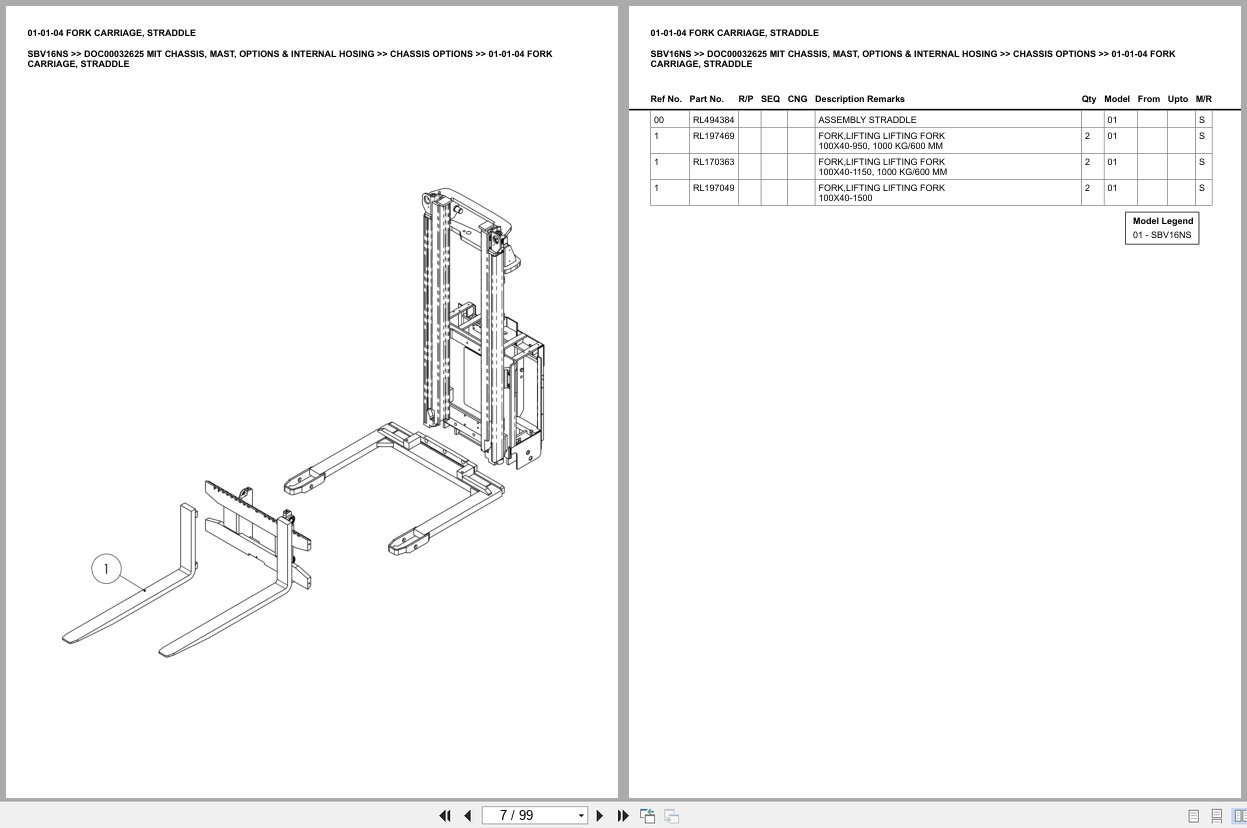 01-01-04 FORK CARRIAGE, STRADDLE

SBV16NS >> DOC00032625 MIT CHASSIS, MAST, OPTIONS & INTERNAL HOSING >> CHASSIS OPTIONS >> 01-01-04 FORK CARRIAGE, STRADDLE

1

01-01-04 FORK CARRIAGE, STRADDLE

SBV16NS >> DOC00032625 MIT CHASSIS, MAST, OPTIONS & INTERNAL HOSING >> CHASSIS OPTIONS >> 01-01-04 FORK CARRIAGE, STRADDLE

| Ref No. | Part No. | R/P | SEQ | CNG | Description Remarks | Qty | Model | From | Upto | M/R |
|---|---|---|---|---|---|---|---|---|---|---|
| 00 | RL494384 | | | | ASSEMBLY STRADDLE | | 01 | | | S |
| 1 | RL197469 | | | | FORK,LIFTING LIFTING FORK 100X40-950, 1000 KG/600 MM | 2 | 01 | | | S |
| 1 | RL170363 | | | | FORK,LIFTING LIFTING FORK 100X40-1150, 1000 KG/600 MM | 2 | 01 | | | S |
| 1 | RL197049 | | | | FORK,LIFTING LIFTING FORK 100X40-1500 | 2 | 01 | | | S |

Model Legend
01 - SBV16NS

7 / 99