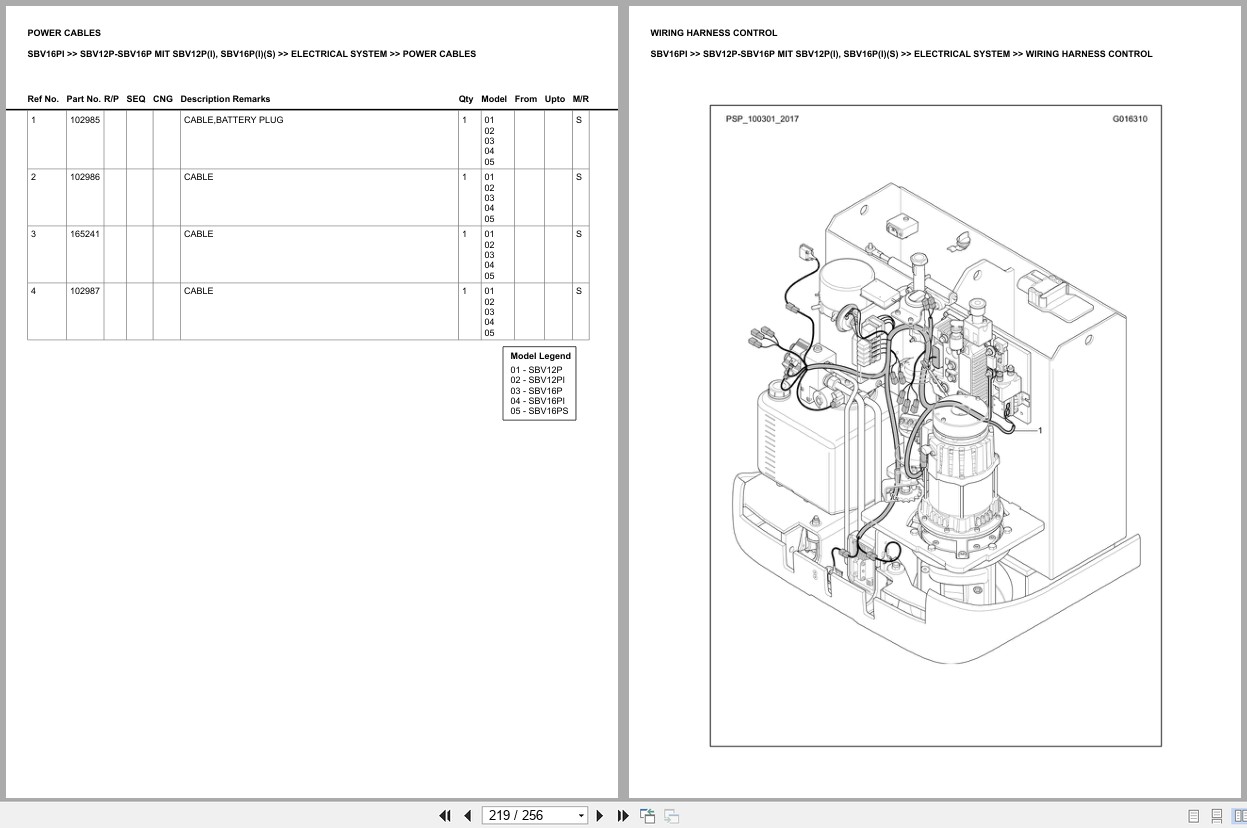 POWER CABLES

SBV16PI >> SBV12P-SBV16P MIT SBV12P(I), SBV16P(I)(S) >> ELECTRICAL SYSTEM >> POWER CABLES

| Ref No. | Part No. | R/P | SEQ | CNG | Description Remarks | Qty | Model | From | Upto | M/R |
|---|---|---|---|---|---|---|---|---|---|---|
| 1 | 102985 | | | | CABLE,BATTERY PLUG | 1 | 01 02 03 04 05 | | | S |
| 2 | 102986 | | | | CABLE | 1 | 01 02 03 04 05 | | | S |
| 3 | 165241 | | | | CABLE | 1 | 01 02 03 04 05 | | | S |
| 4 | 102987 | | | | CABLE | 1 | 01 02 03 04 05 | | | S |

Model Legend
01 - SBV12P
02 - SBV12PI
03 - SBV16P
04 - SBV16PI
05 - SBV16PS

WIRING HARNESS CONTROL

SBV16PI >> SBV12P-SBV16P MIT SBV12P(I), SBV16P(I)(S) >> ELECTRICAL SYSTEM >> WIRING HARNESS CONTROL

PSP_100301_2017

G016310

1

219 / 256