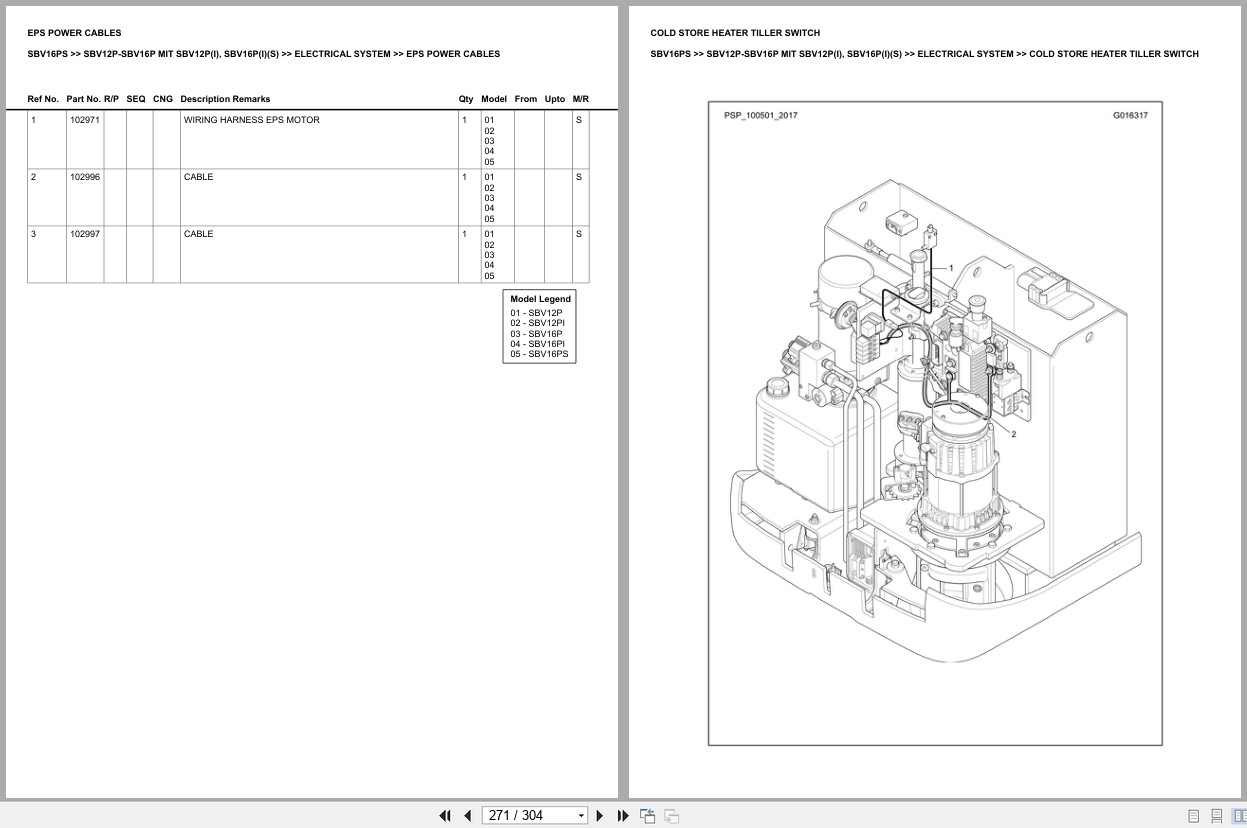 EPS POWER CABLES

SBV16PS >> SBV12P-SBV16P MIT SBV12P(I), SBV16P(I)(S) >> ELECTRICAL SYSTEM >> EPS POWER CABLES

| Ref No. | Part No. | R/P | SEQ | CNG | Description Remarks | Qty | Model | From | Upto | M/R |
|---|---|---|---|---|---|---|---|---|---|---|
| 1 | 102971 | | | | WIRING HARNESS EPS MOTOR | 1 | 01 02 03 04 05 | | | S |
| 2 | 102996 | | | | CABLE | 1 | 01 02 03 04 05 | | | S |
| 3 | 102997 | | | | CABLE | 1 | 01 02 03 04 05 | | | S |

Model Legend
01 - SBV12P
02 - SBV12PI
03 - SBV16P
04 - SBV16PI
05 - SBV16PS

COLD STORE HEATER TILLER SWITCH

SBV16PS >> SBV12P-SBV16P MIT SBV12P(I), SBV16P(I)(S) >> ELECTRICAL SYSTEM >> COLD STORE HEATER TILLER SWITCH

PSP_100501_2017

G016317

1

2

271 / 304