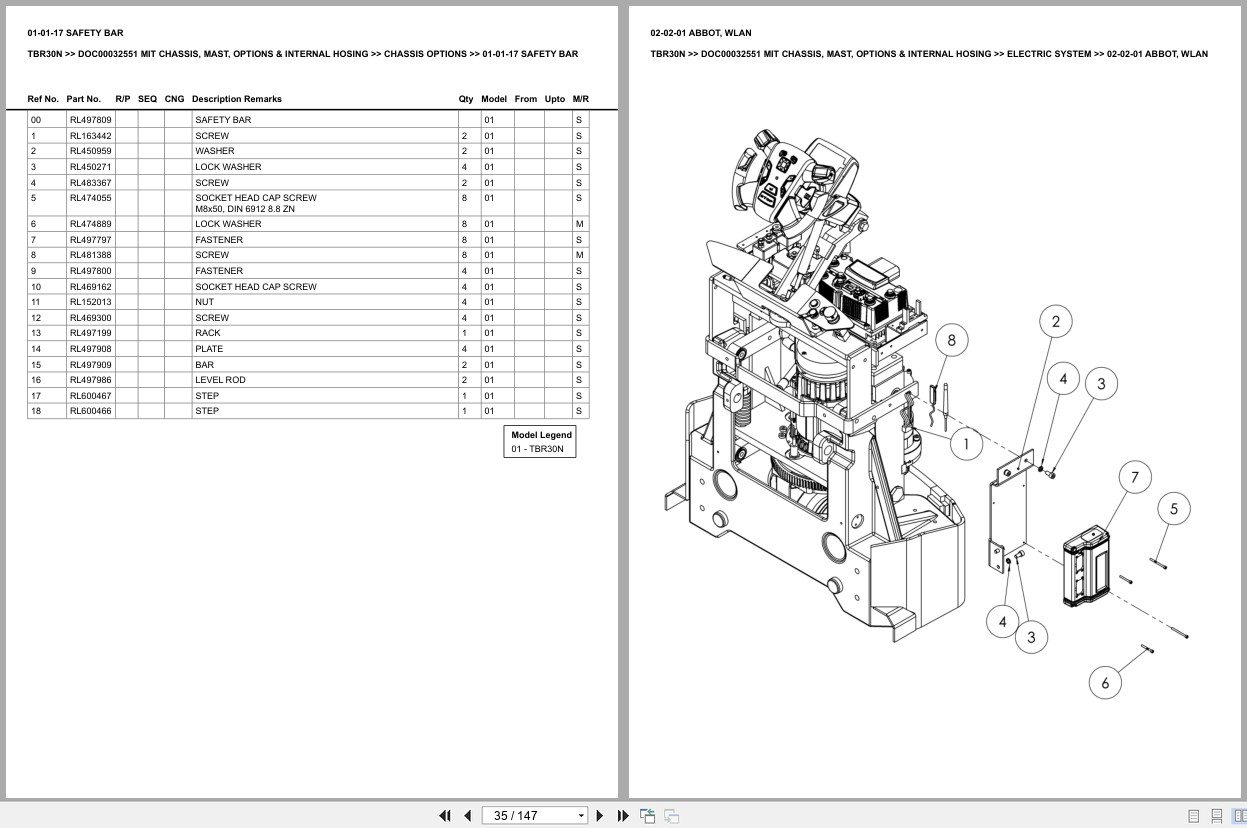 01-01-17 SAFETY BAR

TBR30N >> DOC00032551 MIT CHASSIS, MAST, OPTIONS & INTERNAL HOSING >> CHASSIS OPTIONS >> 01-01-17 SAFETY BAR

| Ref No. | Part No. | R/P | SEQ | CNG | Description Remarks | Qty | Model | From | Upto | M/R |
|---|---|---|---|---|---|---|---|---|---|---|
| 00 | RL497809 | | | | SAFETY BAR | | 01 | | | S |
| 1 | RL163442 | | | | SCREW | 2 | 01 | | | S |
| 2 | RL450959 | | | | WASHER | 2 | 01 | | | S |
| 3 | RL450271 | | | | LOCK WASHER | 4 | 01 | | | S |
| 4 | RL483367 | | | | SCREW | 2 | 01 | | | S |
| 5 | RL474055 | | | | SOCKET HEAD CAP SCREW M8x50, DIN 6912 8.8 ZN | 8 | 01 | | | S |
| 6 | RL474889 | | | | LOCK WASHER | 8 | 01 | | | M |
| 7 | RL497797 | | | | FASTENER | 8 | 01 | | | S |
| 8 | RL481388 | | | | SCREW | 8 | 01 | | | M |
| 9 | RL497800 | | | | FASTENER | 4 | 01 | | | S |
| 10 | RL469162 | | | | SOCKET HEAD CAP SCREW | 4 | 01 | | | S |
| 11 | RL152013 | | | | NUT | 4 | 01 | | | S |
| 12 | RL469300 | | | | SCREW | 4 | 01 | | | S |
| 13 | RL497199 | | | | RACK | 1 | 01 | | | S |
| 14 | RL497908 | | | | PLATE | 4 | 01 | | | S |
| 15 | RL497909 | | | | BAR | 2 | 01 | | | S |
| 16 | RL497986 | | | | LEVEL ROD | 2 | 01 | | | S |
| 17 | RL600467 | | | | STEP | 1 | 01 | | | S |
| 18 | RL600466 | | | | STEP | 1 | 01 | | | S |

Model Legend
01 - TBR30N

02-02-01 ABBOT, WLAN

TBR30N >> DOC00032551 MIT CHASSIS, MAST, OPTIONS & INTERNAL HOSING >> ELECTRIC SYSTEM >> 02-02-01 ABBOT, WLAN

8 2 4 3 1 7 5 4 3 6

35 / 147