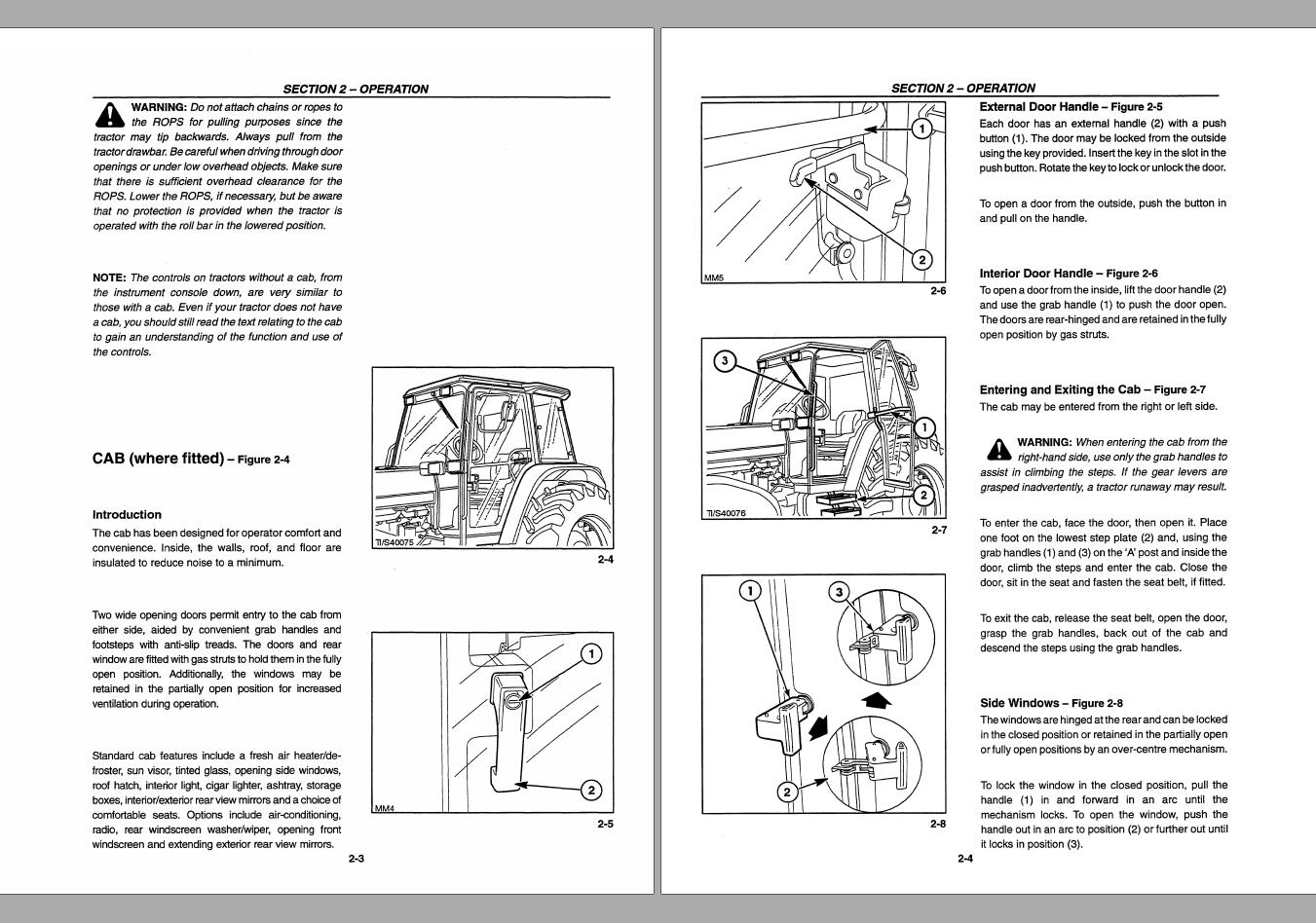 SECTION 2 – OPERATION

WARNING: Do not attach chains or ropes to the ROPS for pulling purposes since the tractor may tip backwards. Always pull from the tractor drawbar. Be careful when driving through door openings or under low overhead objects. Make sure that there is sufficient overhead clearance for the ROPS. Lower the ROPS, if necessary, but be aware that no protection is provided when the tractor is operated with the roll bar in the lowered position.

NOTE: The controls on tractors without a cab, from the instrument console down, are very similar to those with a cab. Even if your tractor does not have a cab, you should still read the text relating to the cab to gain an understanding of the function and use of the controls.

CAB (where fitted) – Figure 2-4

Introduction
The cab has been designed for operator comfort and convenience. Inside, the walls, roof, and floor are insulated to reduce noise to a minimum.

Two wide opening doors permit entry to the cab from either side, aided by convenient grab handles and footsteps with anti-slip treads. The doors and rear window are fitted with gas struts to hold them in the fully open position. Additionally, the windows may be retained in the partially open position for increased ventilation during operation.

Standard cab features include a fresh air heater/defroster, sun visor, tinted glass, opening side windows, roof hatch, interior light, cigar lighter, ashtray, storage boxes, interior/exterior rear view mirrors and a choice of comfortable seats. Options include air-conditioning, radio, rear windscreen washer/wiper, opening front windscreen and extending exterior rear view mirrors.

TI/S40075
2-4

1
2
MM4
2-5

2-3

SECTION 2 – OPERATION

1
2
MM5
2-6

3
1
2
TI/S40076
2-7

1
3
2
2-8

External Door Handle – Figure 2-5
Each door has an external handle (2) with a push button (1). The door may be locked from the outside using the key provided. Insert the key in the slot in the push button. Rotate the key to lock or unlock the door.

To open a door from the outside, push the button in and pull on the handle.

Interior Door Handle – Figure 2-6
To open a door from the inside, lift the door handle (2) and use the grab handle (1) to push the door open. The doors are rear-hinged and are retained in the fully open position by gas struts.

Entering and Exiting the Cab – Figure 2-7
The cab may be entered from the right or left side.

WARNING: When entering the cab from the right-hand side, use only the grab handles to assist in climbing the steps. If the gear levers are grasped inadvertently, a tractor runaway may result.

To enter the cab, face the door, then open it. Place one foot on the lowest step plate (2) and, using the grab handles (1) and (3) on the 'A' post and inside the door, climb the steps and enter the cab. Close the door, sit in the seat and fasten the seat belt, if fitted.

To exit the cab, release the seat belt, open the door, grasp the grab handles, back out of the cab and descend the steps using the grab handles.

Side Windows – Figure 2-8
The windows are hinged at the rear and can be locked in the closed position or retained in the partially open or fully open positions by an over-centre mechanism.

To lock the window in the closed position, pull the handle (1) in and forward in an arc until the mechanism locks. To open the window, push the handle out in an arc to position (2) or further out until it locks in position (3).

2-4