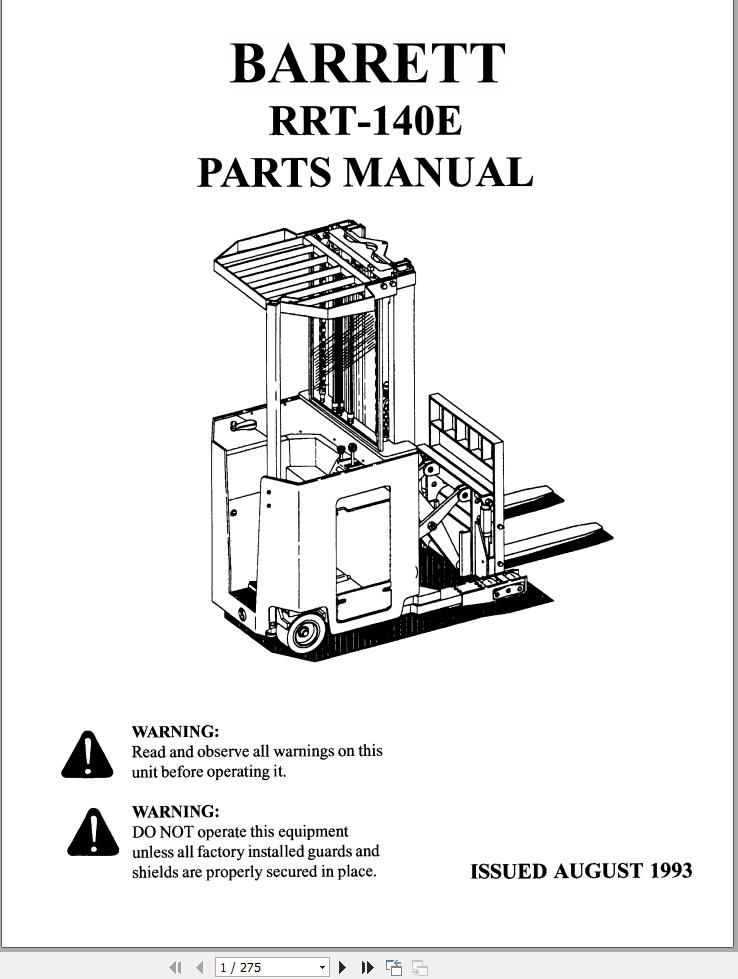 BARRETT
RRT-140E
PARTS MANUAL

WARNING:
Read and observe all warnings on this unit before operating it.

WARNING:
DO NOT operate this equipment unless all factory installed guards and shields are properly secured in place.

ISSUED AUGUST 1993

1 / 275