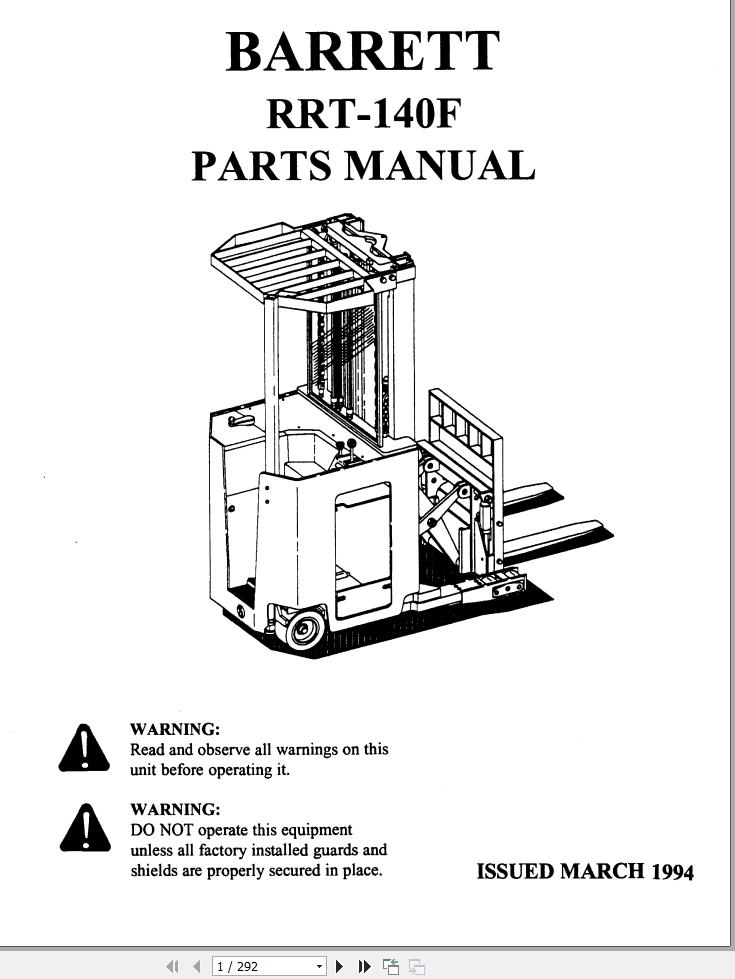 BARRETT
RRT-140F
PARTS MANUAL

WARNING:
Read and observe all warnings on this unit before operating it.

WARNING:
DO NOT operate this equipment unless all factory installed guards and shields are properly secured in place.

ISSUED MARCH 1994

1 / 292